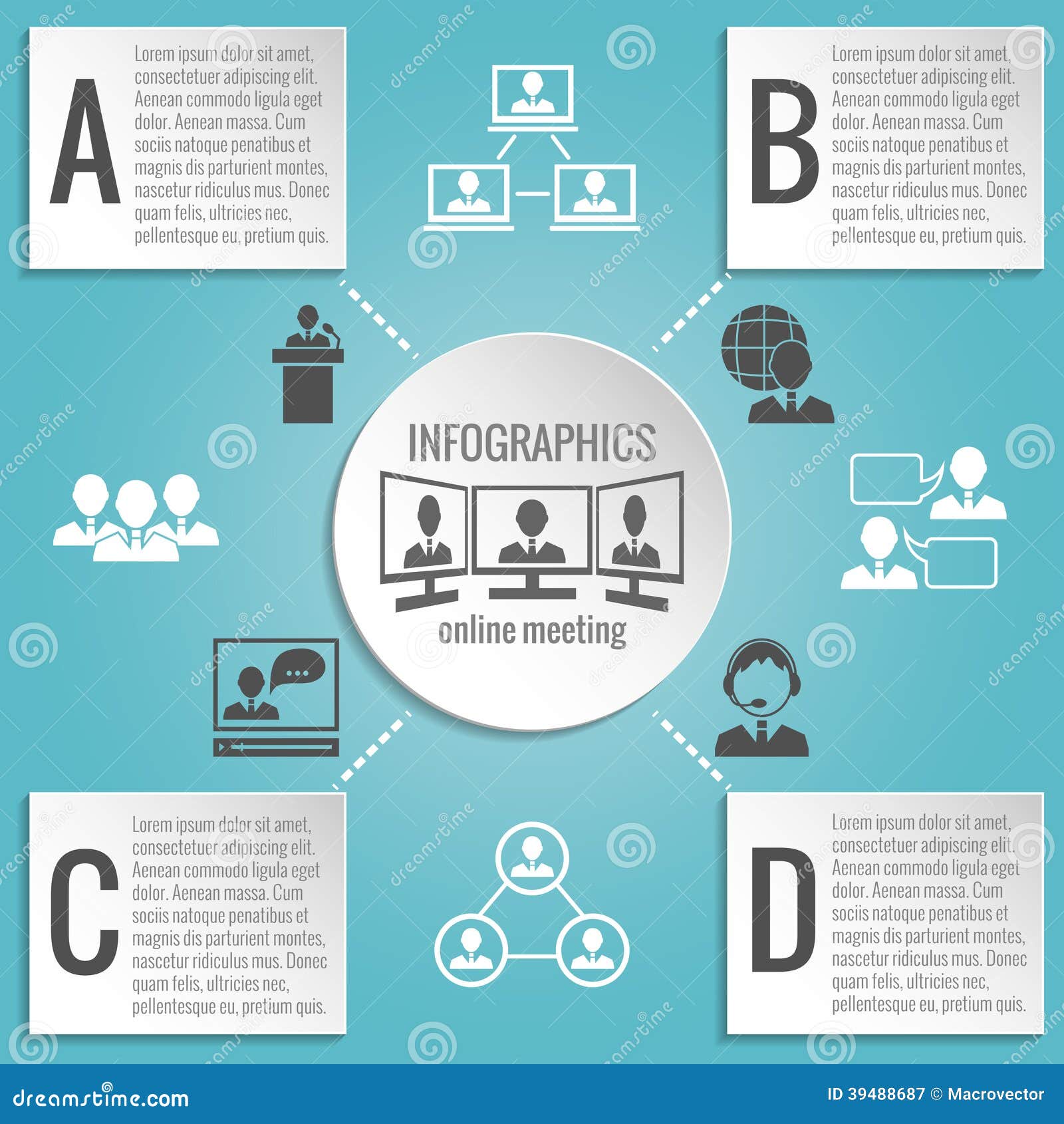 A

Lorem ipsum dolor sit amet, consectetuer adipiscing elit. Aenean commodo ligula eget dolor. Aenean massa. Cum sociis natoque penatibus et magnis dis parturient montes, nascetur ridiculus mus. Donec quam felis, ultricies nec, pellentesque eu, pretium quis.

B

Lorem ipsum dolor sit amet, consectetuer adipiscing elit. Aenean commodo ligula eget dolor. Aenean massa. Cum sociis natoque penatibus et magnis dis parturient montes, nascetur ridiculus mus. Donec quam felis, ultricies nec, pellentesque eu, pretium quis.

INFOGRAPHICS

online meeting

C

Lorem ipsum dolor sit amet, consectetuer adipiscing elit. Aenean commodo ligula eget dolor. Aenean massa. Cum sociis natoque penatibus et magnis dis parturient montes, nascetur ridiculus mus. Donec quam felis, ultricies nec, pellentesque eu, pretium quis.

D

Lorem ipsum dolor sit amet, consectetuer adipiscing elit. Aenean commodo ligula eget dolor. Aenean massa. Cum sociis natoque penatibus et magnis dis parturient montes, nascetur ridiculus mus. Donec quam felis, ultricies nec, pellentesque eu, pretium quis.

dreamstime.com

ID 39488687 © Macrovector