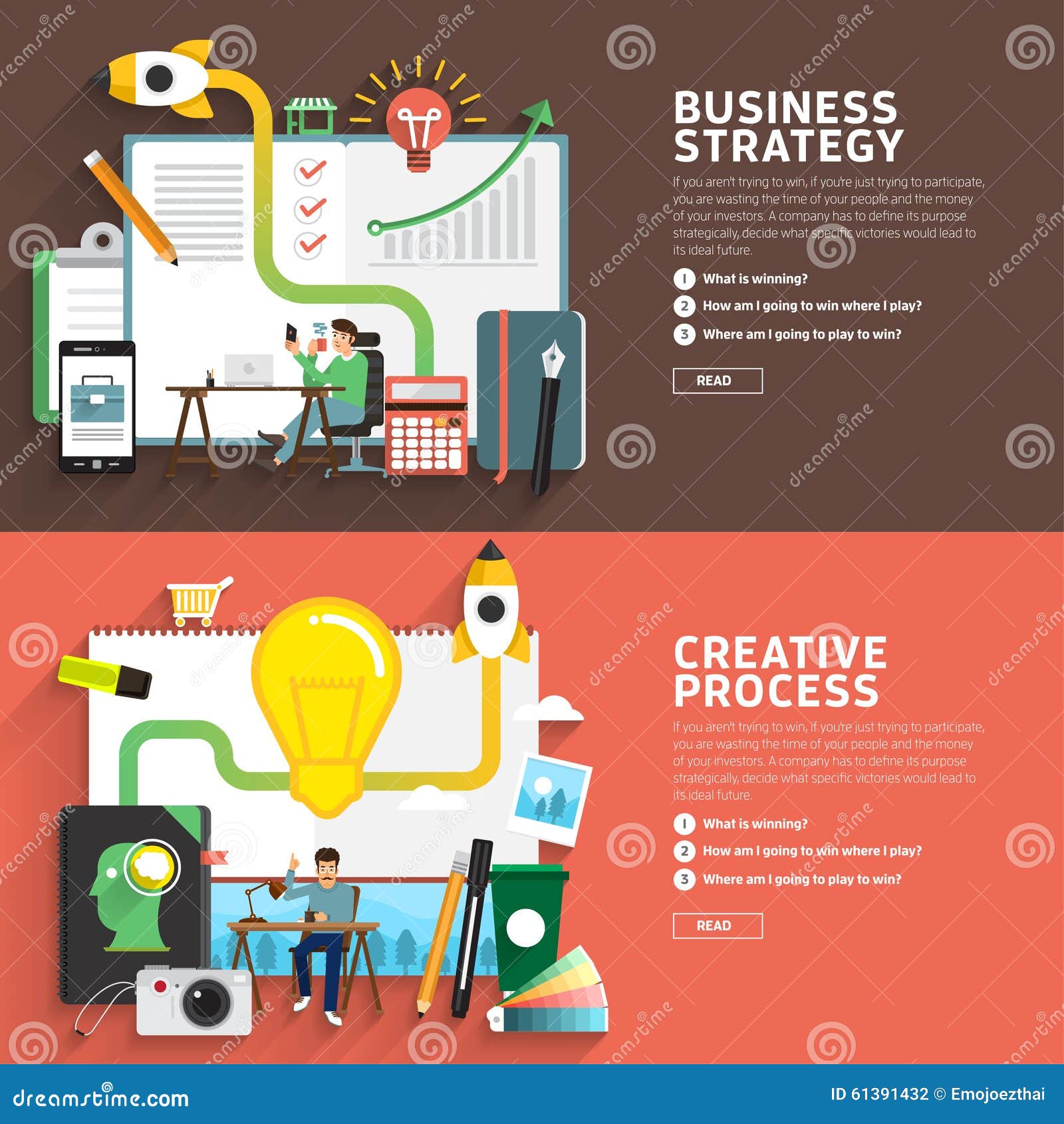 BUSINESS STRATEGY

If you aren't trying to win, if you're just trying to participate, you are wasting the time of your people and the money of your investors. A company has to define its purpose strategically, decide what specific victories would lead to its ideal future.

1 What is winning?

2 How am I going to win where I play?

3 Where am I going to play to win?

READ

CREATIVE PROCESS

If you aren't trying to win, if you're just trying to participate, you are wasting the time of your people and the money of your investors. A company has to define its purpose strategically, decide what specific victories would lead to its ideal future.

1 What is winning?

2 How am I going to win where I play?

3 Where am I going to play to win?

READ

dreamstime.com

ID 61391432 © Emojoezthai