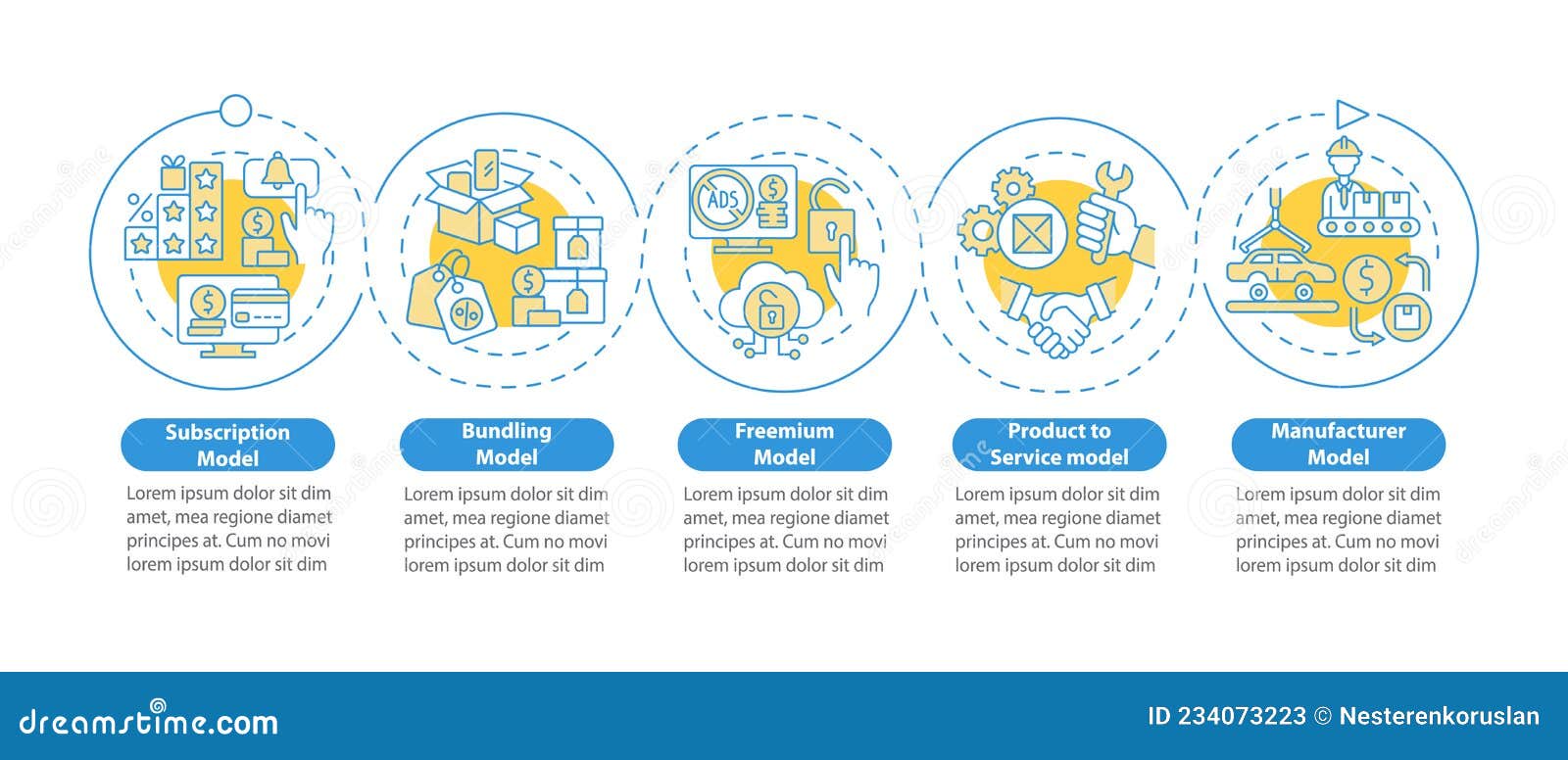 ADS

Subscription Model

Lorem ipsum dolor sit dim amet, mea regione diamet principes at. Cum no movi lorem ipsum dolor sit dim

Bundling Model

Lorem ipsum dolor sit dim amet, mea regione diamet principes at. Cum no movi lorem ipsum dolor sit dim

Freemium Model

Lorem ipsum dolor sit dim amet, mea regione diamet principes at. Cum no movi lorem ipsum dolor sit dim

Product to Service model

Lorem ipsum dolor sit dim amet, mea regione diamet principes at. Cum no movi lorem ipsum dolor sit dim

Manufacturer Model

Lorem ipsum dolor sit dim amet, mea regione diamet principes at. Cum no movi lorem ipsum dolor sit dim

dreamstime.com

ID 234073223 © Nesterenkoruslan