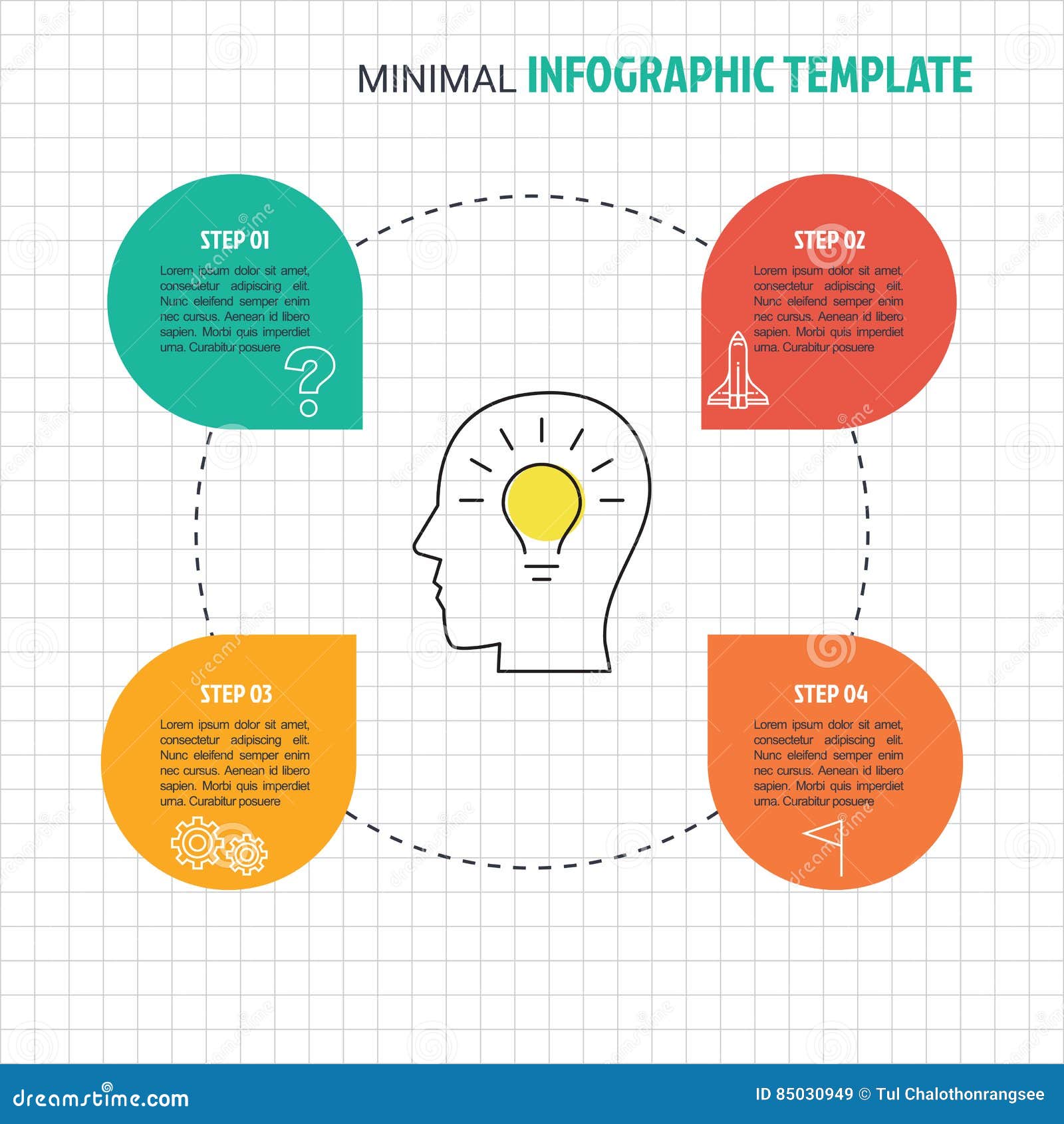 MINIMAL INFOGRAPHIC TEMPLATE

STEP 01

Lorem ipsum dolor sit amet, consectetur adipiscing elit. Nunc eleifend semper enim nec cursus. Aenean id libero sapien. Morbi quis imperdiet urna. Curabitur posuere

STEP 02

Lorem ipsum dolor sit amet, consectetur adipiscing elit. Nunc eleifend semper enim nec cursus. Aenean id libero sapien. Morbi quis imperdiet urna. Curabitur posuere

STEP 03

Lorem ipsum dolor sit amet, consectetur adipiscing elit. Nunc eleifend semper enim nec cursus. Aenean id libero sapien. Morbi quis imperdiet urna. Curabitur posuere

STEP 04

Lorem ipsum dolor sit amet, consectetur adipiscing elit. Nunc eleifend semper enim nec cursus. Aenean id libero sapien. Morbi quis imperdiet urna. Curabitur posuere

dreamstime.com

ID 85030949 © Tul Chalothonrangsee