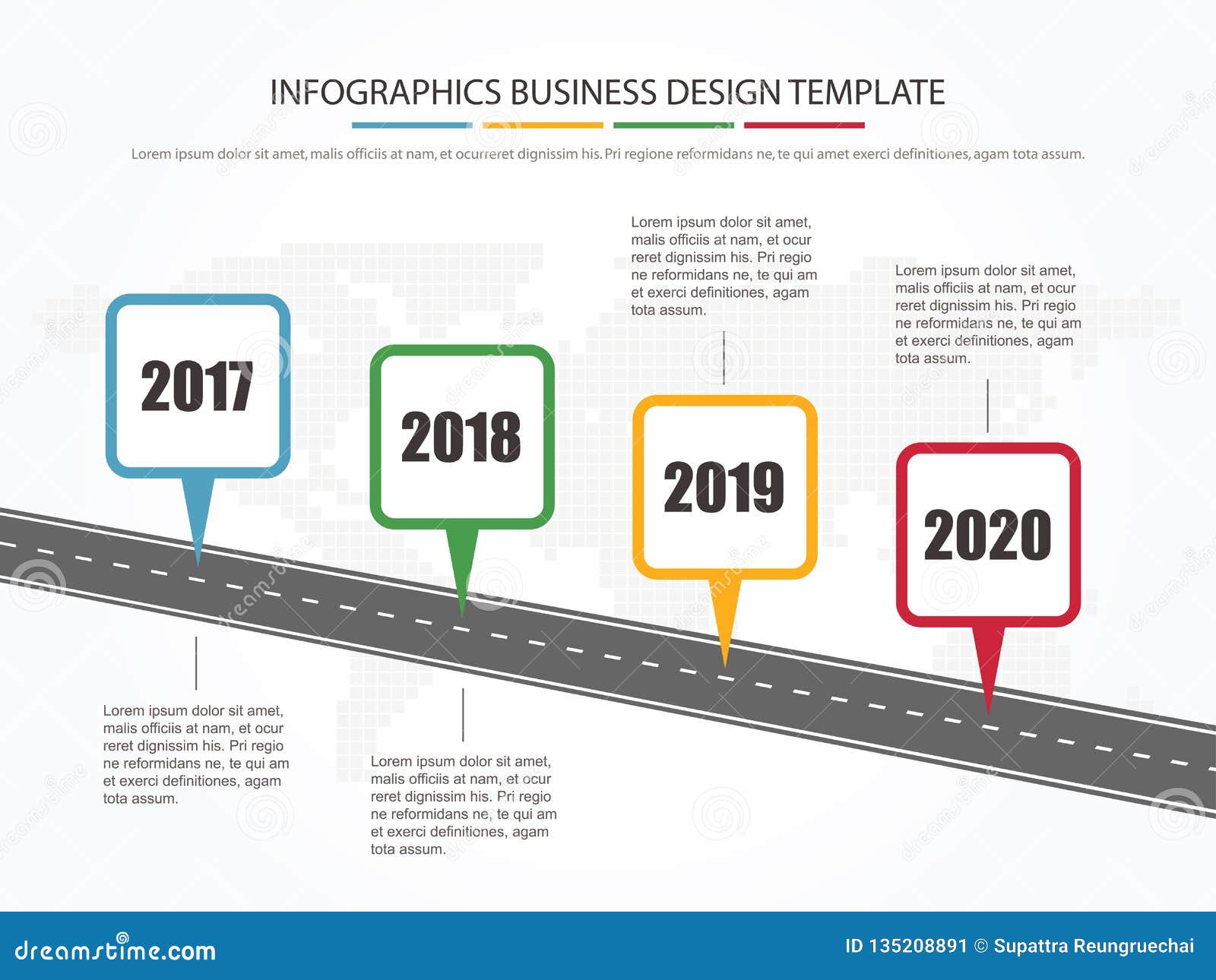 INFOGRAPHICS BUSINESS DESIGN TEMPLATE

Lorem ipsum dolor sit amet, malis officiis at nam, et ocurreret dignissim his. Pri regione reformidans ne, te qui amet exerci definitiones, agam tota assum.

2017

Lorem ipsum dolor sit amet, malis officiis at nam, et ocur reret dignissim his. Pri regio ne reformidans ne, te qui am et exerci definitiones, agam tota assum.

2018

Lorem ipsum dolor sit amet, malis officiis at nam, et ocur reret dignissim his. Pri regio ne reformidans ne, te qui am et exerci definitiones, agam tota assum.

Lorem ipsum dolor sit amet, malis officiis at nam, et ocur reret dignissim his. Pri regio ne reformidans ne, te qui am et exerci definitiones, agam tota assum.

2019

Lorem ipsum dolor sit amet, malis officiis at nam, et ocur reret dignissim his. Pri regio ne reformidans ne, te qui am et exerci definitiones, agam tota assum.

2020

dreamstime.com

ID 135208891 © Supattra Reungruechai