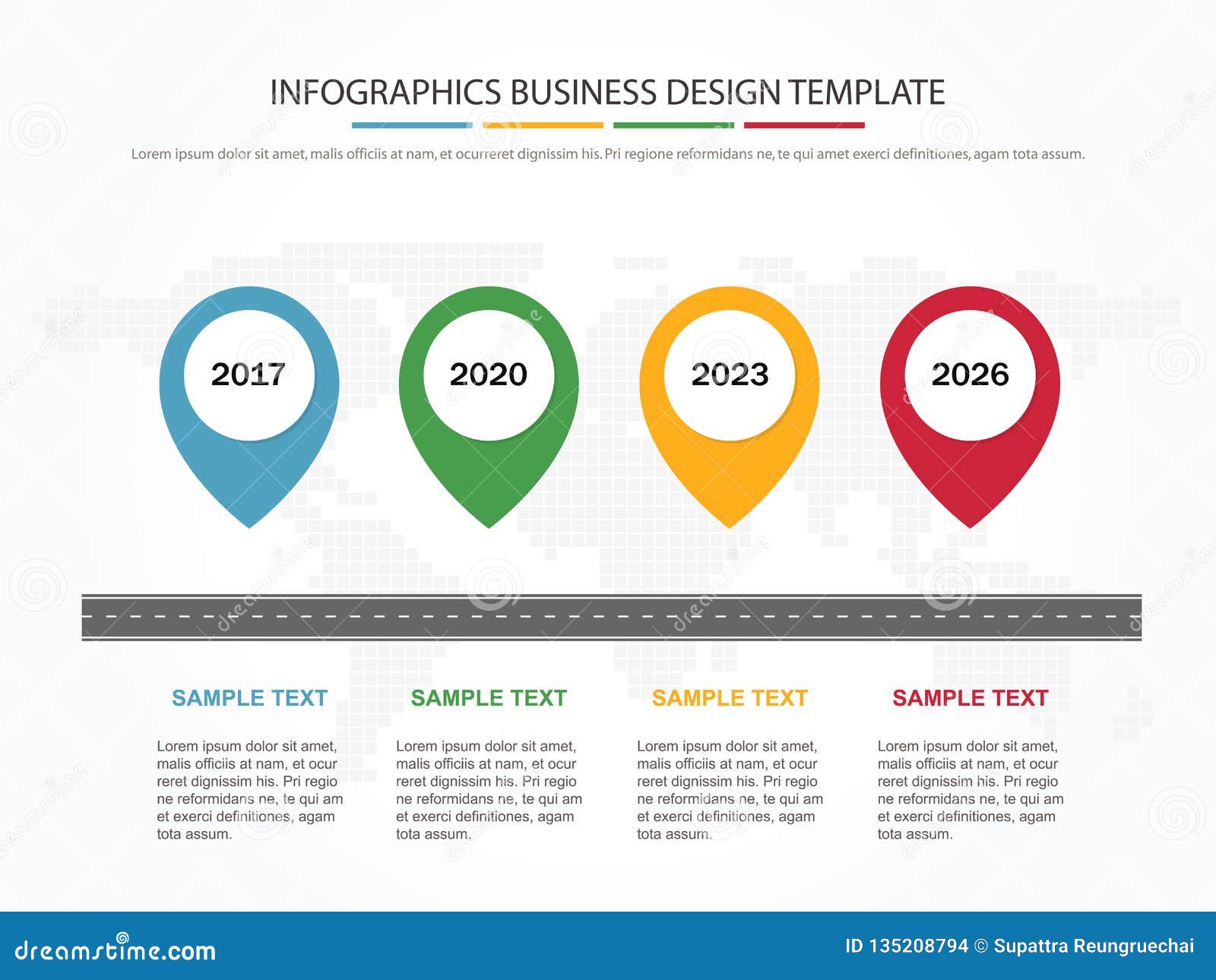 INFOGRAPHICS BUSINESS DESIGN TEMPLATE

Lorem ipsum dolor sit amet, malis officiis at nam, et ocurreret dignissim his. Pri regione reformidans ne, te qui amet exerci definitiones, agam tota assum.

2017

2020

2023

2026

SAMPLE TEXT

Lorem ipsum dolor sit amet, malis officiis at nam, et ocur reret dignissim his. Pri regio ne reformidans ne, te qui am et exerci definitiones, agam tota assum.

SAMPLE TEXT

Lorem ipsum dolor sit amet, malis officiis at nam, et ocur reret dignissim his. Pri regio ne reformidans ne, te qui am et exerci definitiones, agam tota assum.

SAMPLE TEXT

Lorem ipsum dolor sit amet, malis officiis at nam, et ocur reret dignissim his. Pri regio ne reformidans ne, te qui am et exerci definitiones, agam tota assum.

SAMPLE TEXT

Lorem ipsum dolor sit amet, malis officiis at nam, et ocur reret dignissim his. Pri regio ne reformidans ne, te qui am et exerci definitiones, agam tota assum.

dreamstime.com

ID 135208794 © Supattra Reungruechai