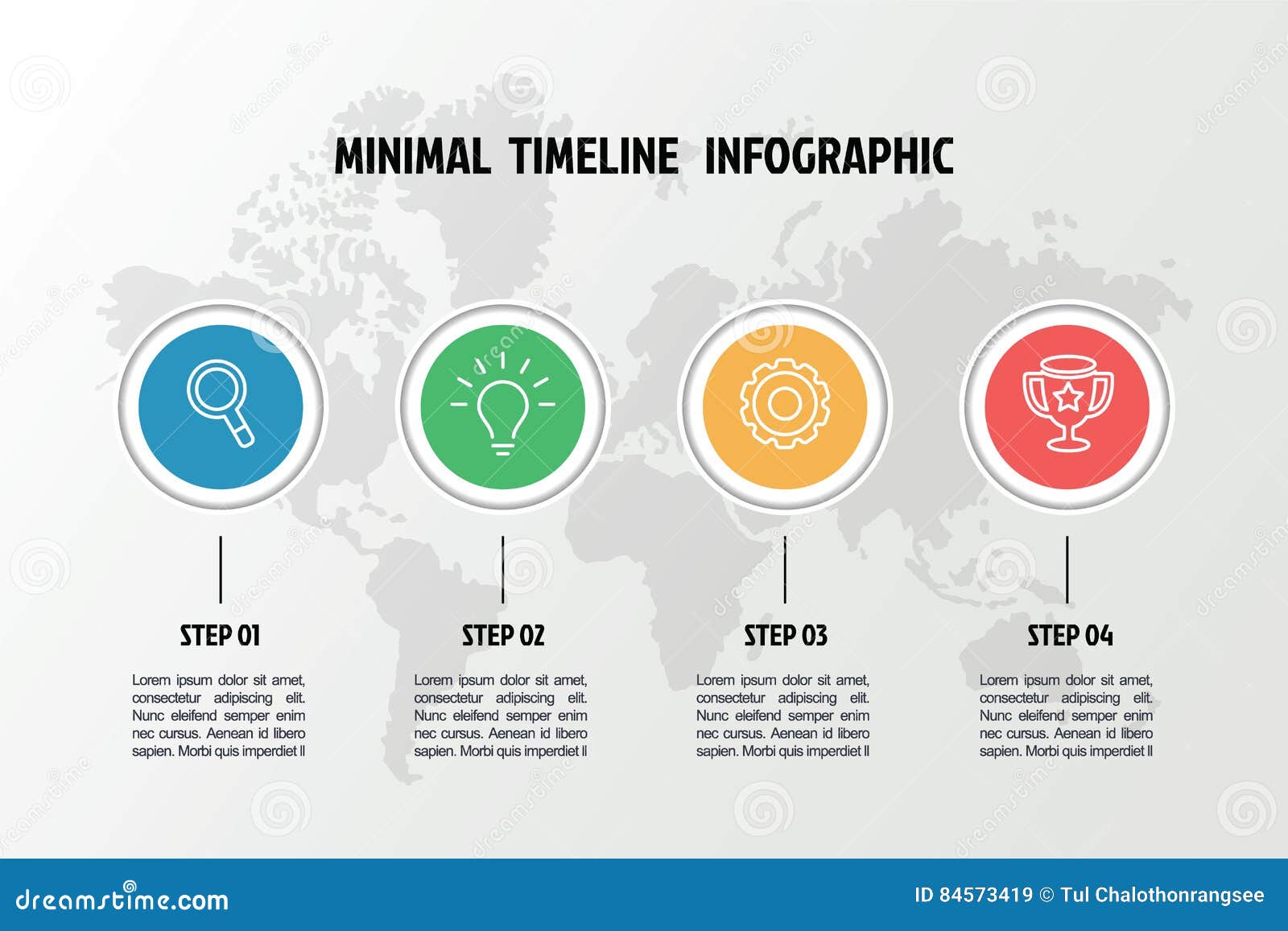 MINIMAL TIMELINE INFOGRAPHIC

STEP 01

Lorem ipsum dolor sit amet, consectetur adipiscing elit. Nunc eleifend semper enim nec cursus. Aenean id libero sapien. Morbi quis imperdiet ll

STEP 02

Lorem ipsum dolor sit amet, consectetur adipiscing elit. Nunc eleifend semper enim nec cursus. Aenean id libero sapien. Morbi quis imperdiet ll

STEP 03

Lorem ipsum dolor sit amet, consectetur adipiscing elit. Nunc eleifend semper enim nec cursus. Aenean id libero sapien. Morbi quis imperdiet ll

STEP 04

Lorem ipsum dolor sit amet, consectetur adipiscing elit. Nunc eleifend semper enim nec cursus. Aenean id libero sapien. Morbi quis imperdiet ll

dreamstime.com

ID 84573419 © Tul Chalothonrangsee