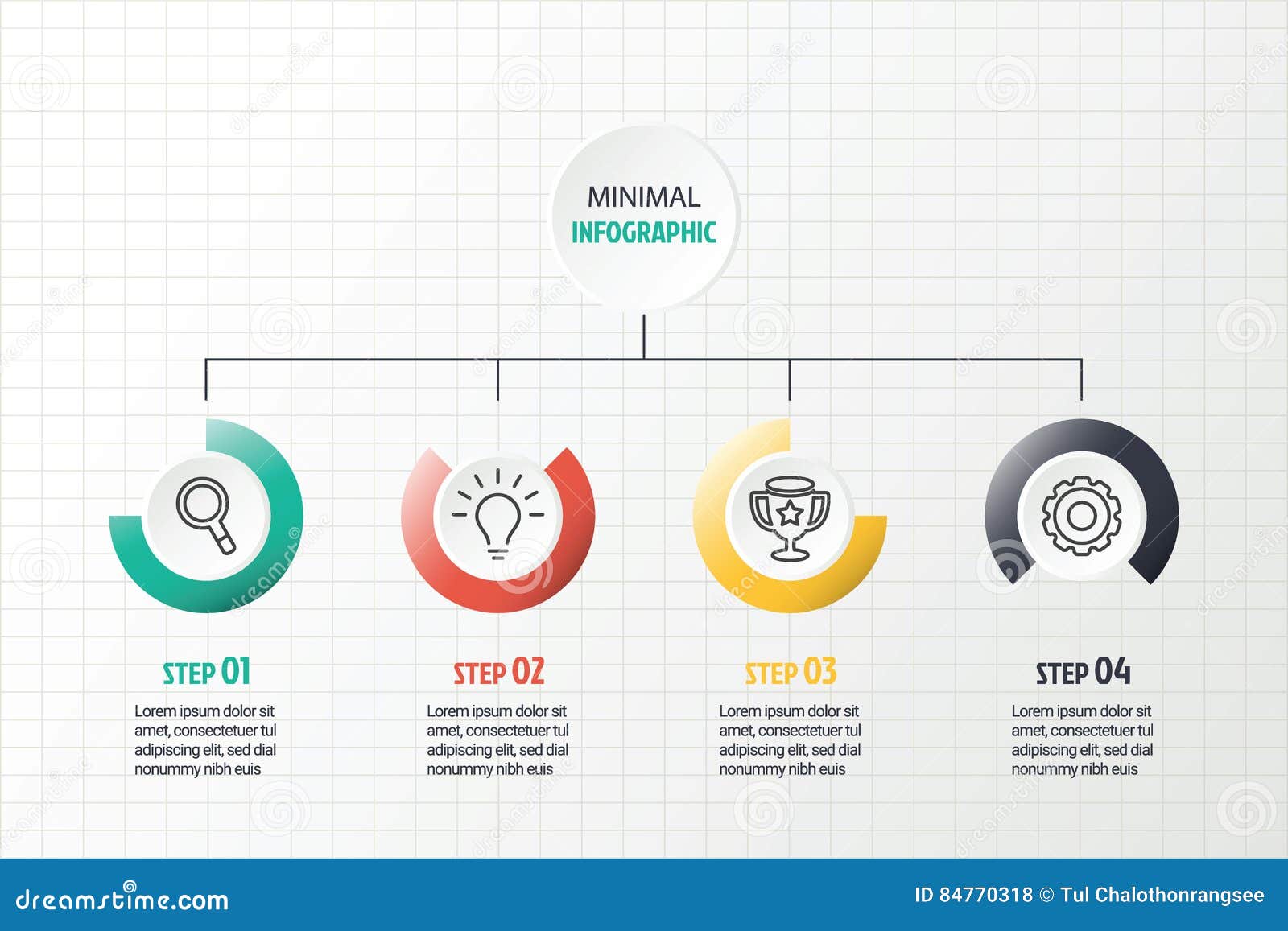 MINIMAL
INFOGRAPHIC

STEP 01
Lorem ipsum dolor sit amet, consectetuer tul adipiscing elit, sed dial nonummy nibh euis

STEP 02
Lorem ipsum dolor sit amet, consectetuer tul adipiscing elit, sed dial nonummy nibh euis

STEP 03
Lorem ipsum dolor sit amet, consectetuer tul adipiscing elit, sed dial nonummy nibh euis

STEP 04
Lorem ipsum dolor sit amet, consectetuer tul adipiscing elit, sed dial nonummy nibh euis

dreamstime.com
ID 84770318 © Tul Chalothonrangsee