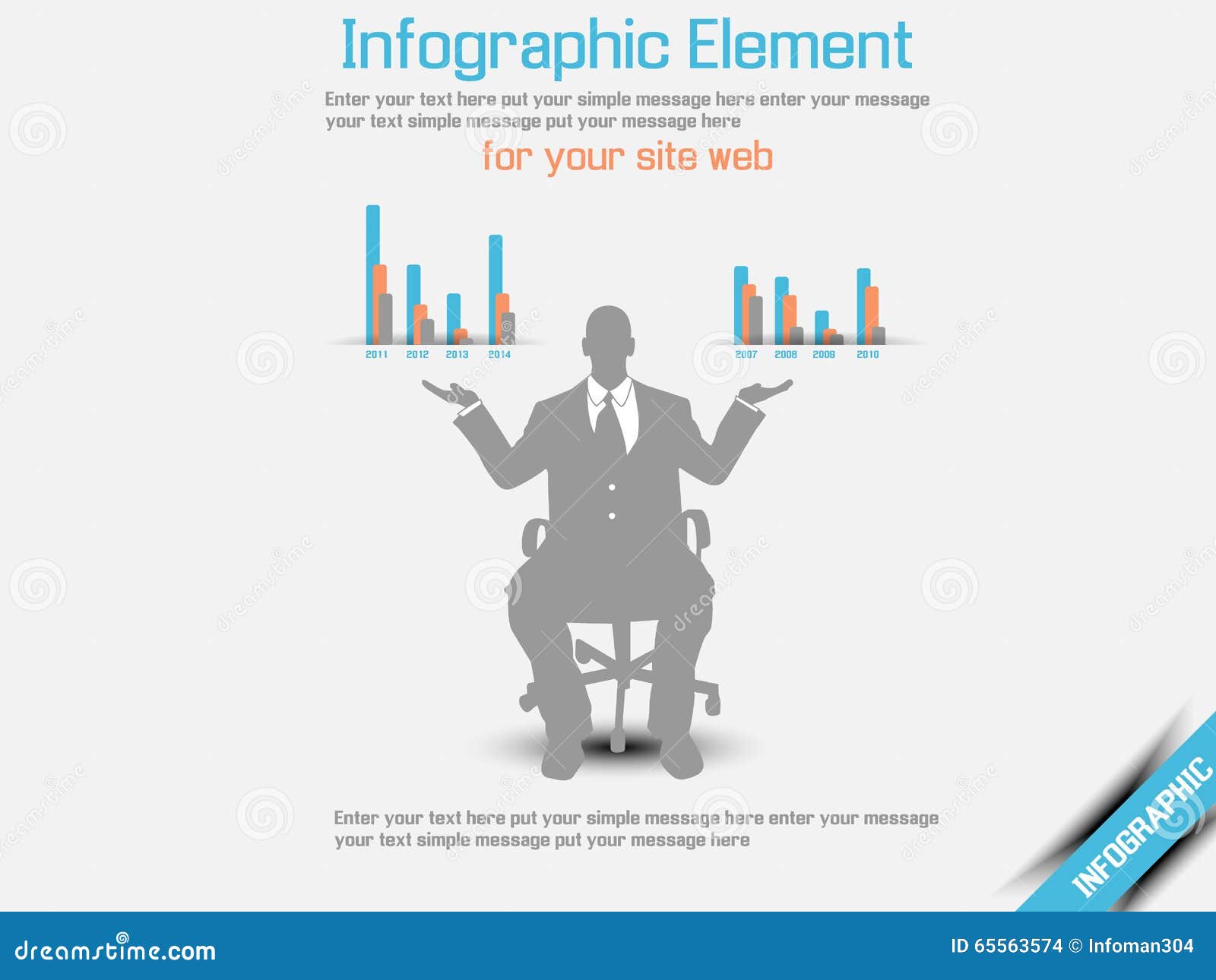 Infographic Element

Enter your text here put your simple message here enter your message your text simple message put your message here

for your site web

2011 2012 2013 2014

2007 2008 2009 2010

Enter your text here put your simple message here enter your message your text simple message put your message here

INFOGRAPHIC

dreamstime.com

ID 65563574 © Infoman304