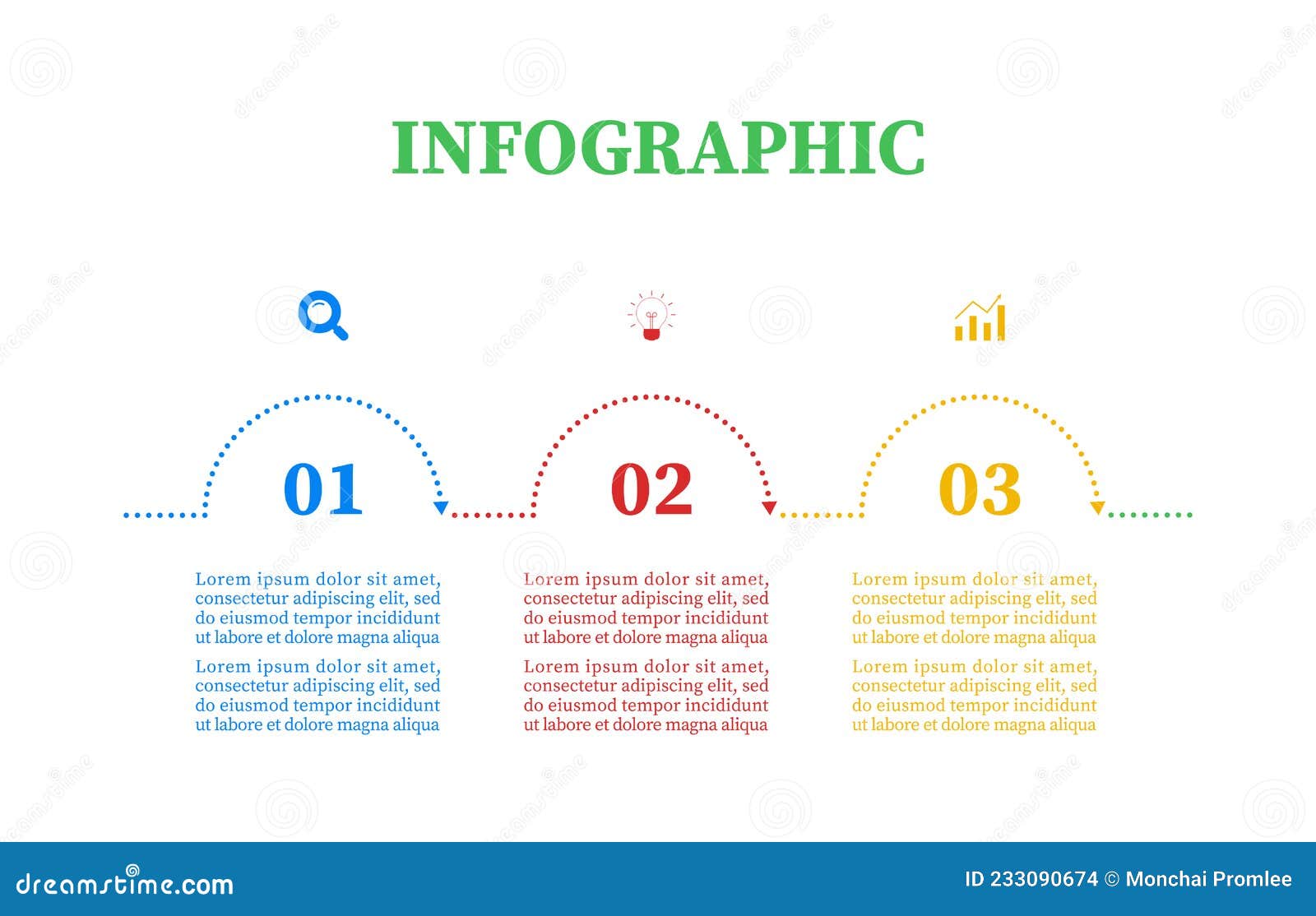 INFOGRAPHIC

01

Lorem ipsum dolor sit amet, consectetur adipiscing elit, sed do eiusmod tempor incididunt ut labore et dolore magna aliqua

Lorem ipsum dolor sit amet, consectetur adipiscing elit, sed do eiusmod tempor incididunt ut labore et dolore magna aliqua

02

Lorem ipsum dolor sit amet, consectetur adipiscing elit, sed do eiusmod tempor incididunt ut labore et dolore magna aliqua

Lorem ipsum dolor sit amet, consectetur adipiscing elit, sed do eiusmod tempor incididunt ut labore et dolore magna aliqua

03

Lorem ipsum dolor sit amet, consectetur adipiscing elit, sed do eiusmod tempor incididunt ut labore et dolore magna aliqua

Lorem ipsum dolor sit amet, consectetur adipiscing elit, sed do eiusmod tempor incididunt ut labore et dolore magna aliqua

dreamstime.com

ID 233090674 © Monchai Promlee