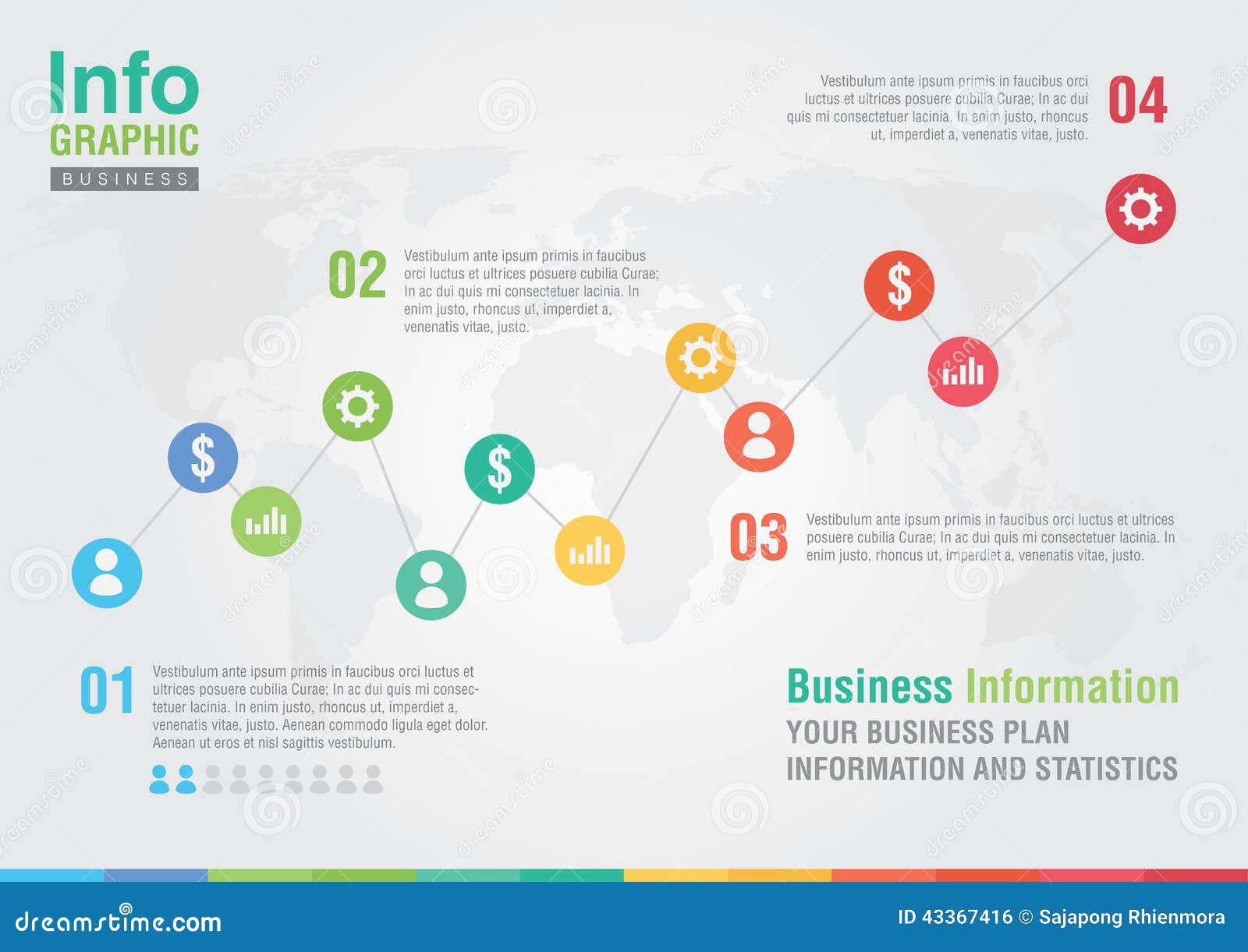 Info
GRAPHIC
BUSINESS

Vestibulum ante ipsum primis in faucibus orci luctus et ultrices posuere cubilia Curae; In ac dui quis mi consectetuer lacinia. In enim justo, rhoncus ut, imperdiet a, venenatis vitae, justo.

04

02

Vestibulum ante ipsum primis in faucibus orci luctus et ultrices posuere cubilia Curae; In ac dui quis mi consectetuer lacinia. In enim justo, rhoncus ut, imperdiet a, venenatis vitae, justo.

03

Vestibulum ante ipsum primis in faucibus orci luctus et ultrices posuere cubilia Curae; In ac dui quis mi consectetuer lacinia. In enim justo, rhoncus ut, imperdiet a, venenatis vitae, justo.

01

Vestibulum ante ipsum primis in faucibus orci luctus et ultrices posuere cubilia Curae; In ac dui quis mi consectetuer lacinia. In enim justo, rhoncus ut, imperdiet a, venenatis vitae, justo. Aenean commodo ligula eget dolor. Aenean ut eros et nisl sagittis vestibulum.

Business Information
YOUR BUSINESS PLAN
INFORMATION AND STATISTICS

dreamstime.com

ID 43367416 © Sajapong Rhienmora