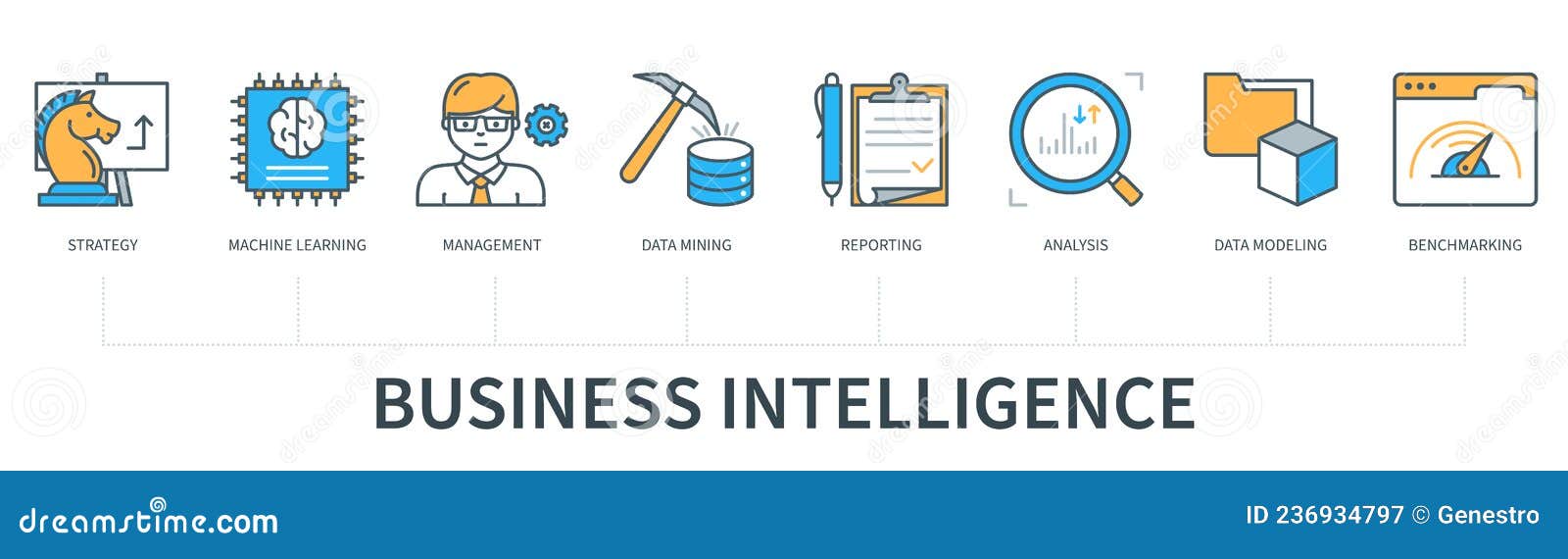 STRATEGY

MACHINE LEARNING

MANAGEMENT

DATA MINING

REPORTING

ANALYSIS

DATA MODELING

BENCHMARKING

BUSINESS INTELLIGENCE

dreamstime.com

ID 236934797 © Genestro