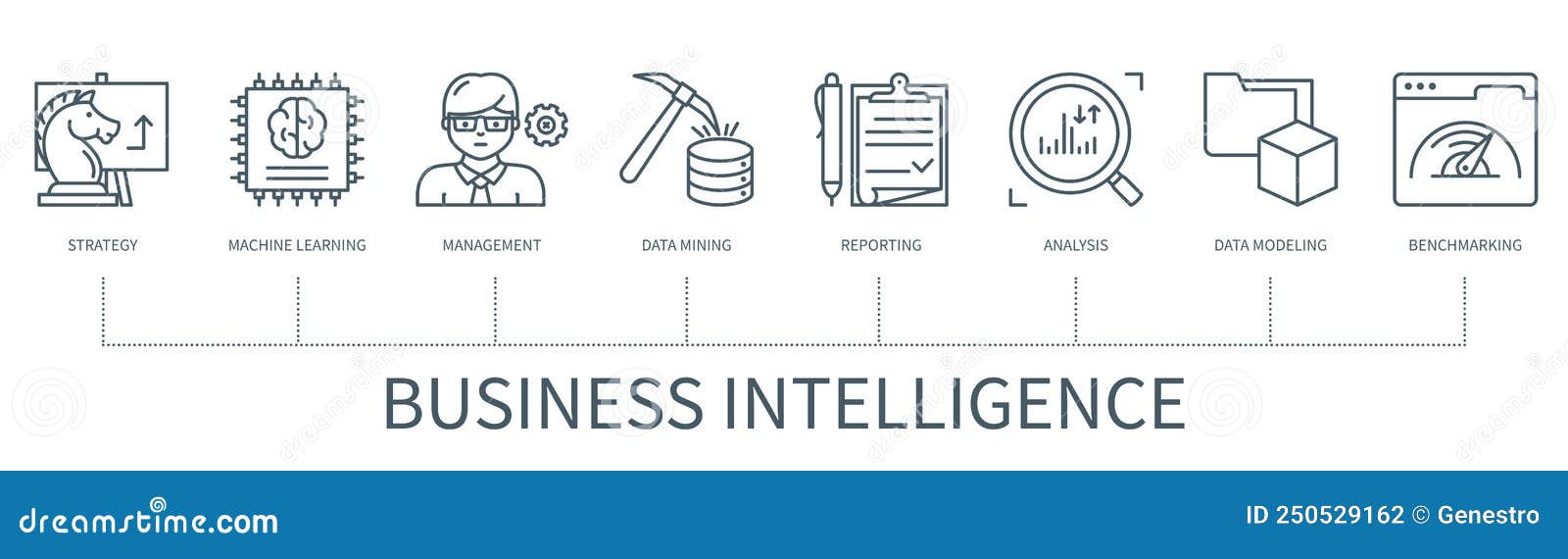 STRATEGY

MACHINE LEARNING

MANAGEMENT

DATA MINING

REPORTING

ANALYSIS

DATA MODELING

BENCHMARKING

BUSINESS INTELLIGENCE

dreamstime.com

ID 250529162 © Genestro