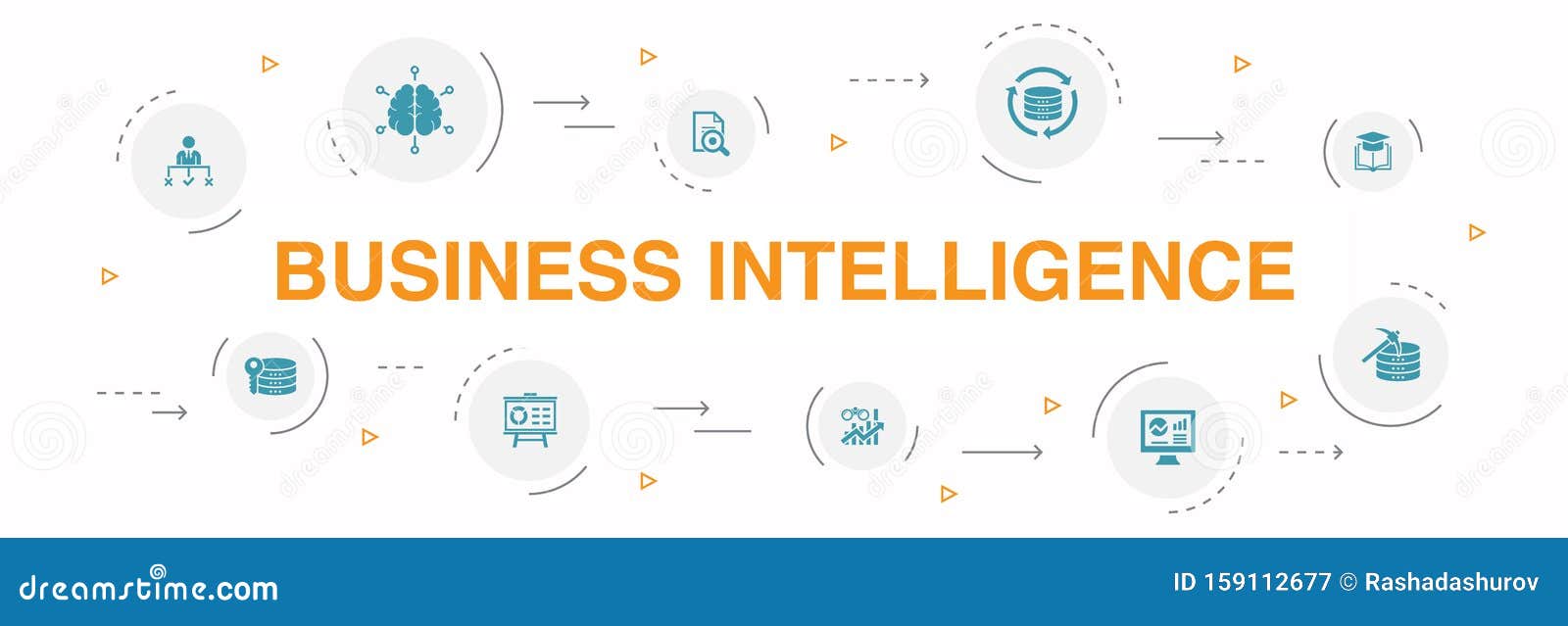 BUSINESS INTELLIGENCE

dreamstime.com

ID 159112677 © Rashadashurov