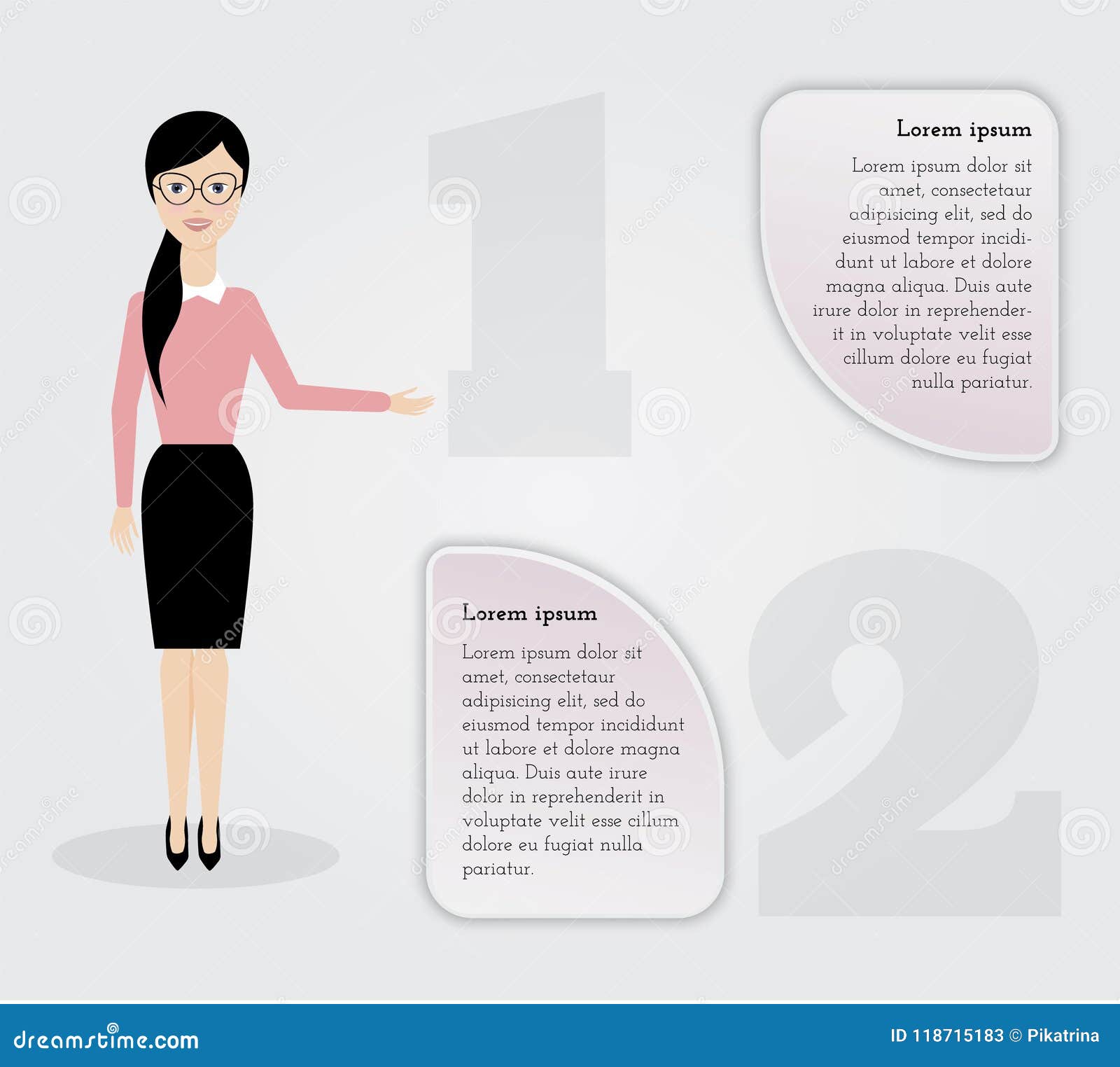 1

Lorem ipsum

Lorem ipsum dolor sit amet, consectetaur adipisicing elit, sed do eiusmod tempor incididunt ut labore et dolore magna aliqua. Duis aute irure dolor in reprehenderit in voluptate velit esse cillum dolore eu fugiat nulla pariatur.

Lorem ipsum

Lorem ipsum dolor sit amet, consectetaur adipisicing elit, sed do eiusmod tempor incididunt ut labore et dolore magna aliqua. Duis aute irure dolor in reprehenderit in voluptate velit esse cillum dolore eu fugiat nulla pariatur.

2

dreamstime.com

ID 118715183 © Pikatrina