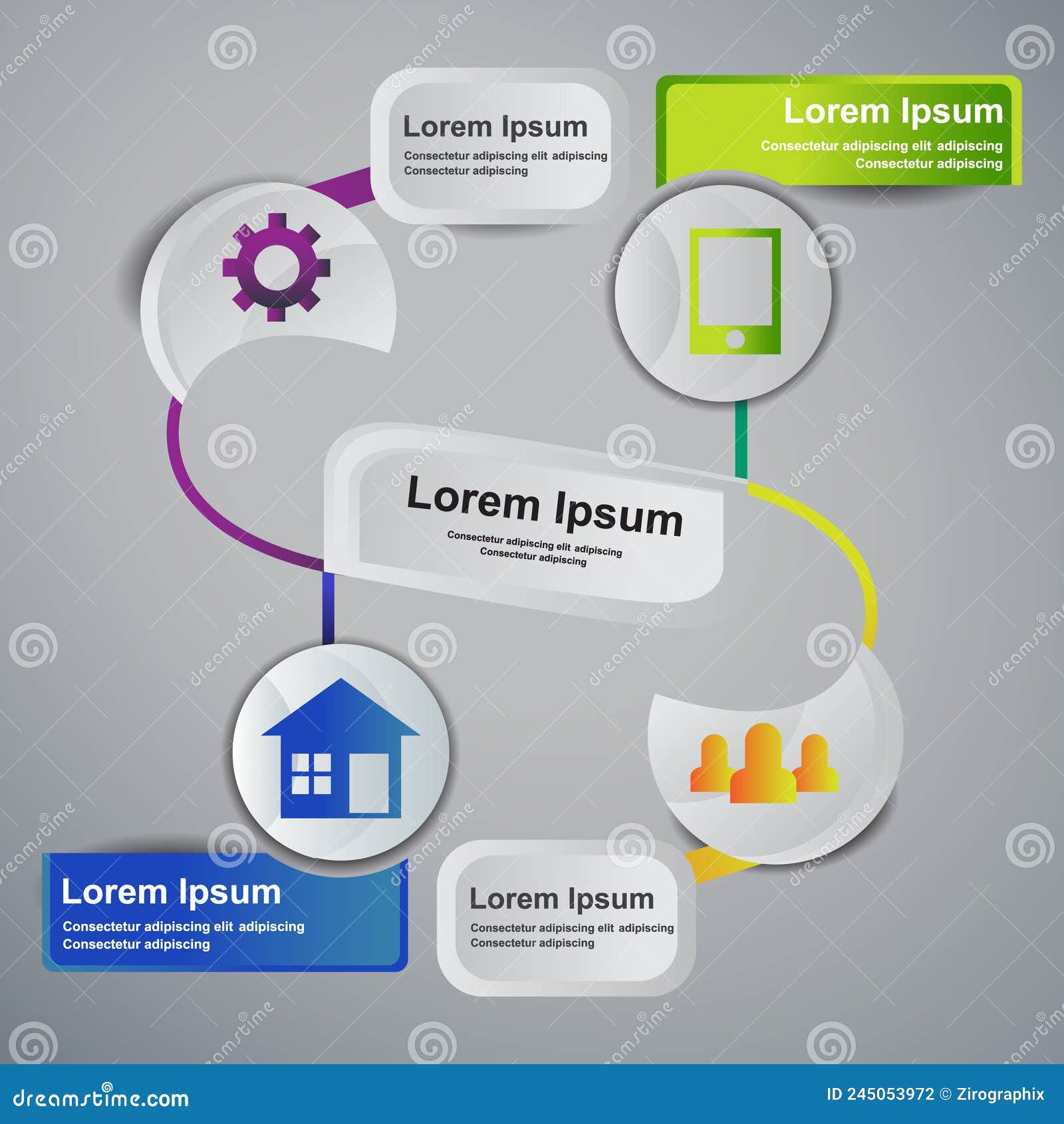 Lorem Ipsum
Consectetur adipiscing elit adipiscing
Consectetur adipiscing

Lorem Ipsum
Consectetur adipiscing elit adipiscing
Consectetur adipiscing

Lorem Ipsum
Consectetur adipiscing elit adipiscing
Consectetur adipiscing

Lorem Ipsum
Consectetur adipiscing elit adipiscing
Consectetur adipiscing

Lorem Ipsum
Consectetur adipiscing elit adipiscing
Consectetur adipiscing

dreamstime.com
ID 245053972 © Zirographix