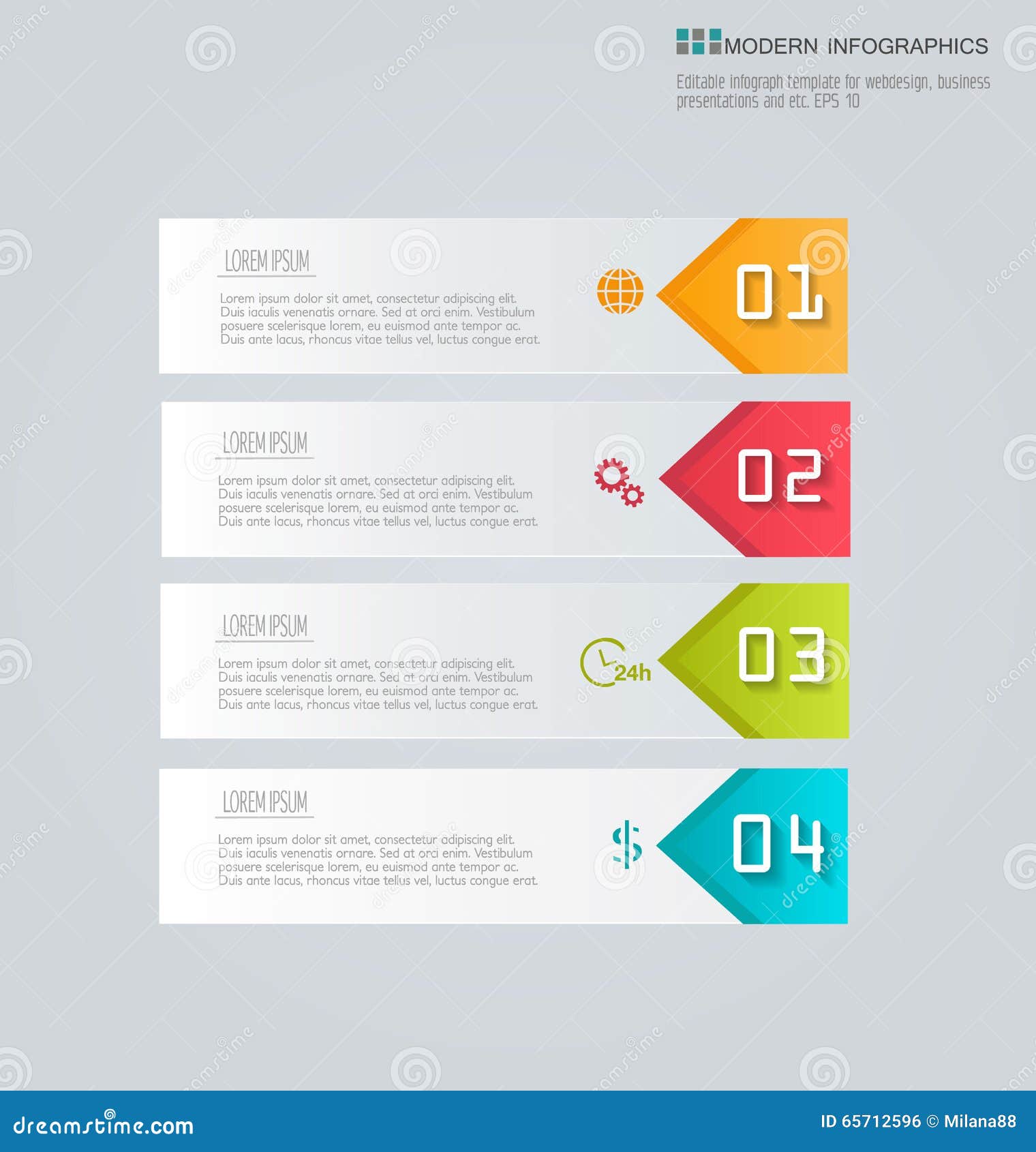 MODERN INFOGRAPHICS

Editable infograph template for webdesign, business presentations and etc. EPS 10

LOREM IPSUM

Lorem ipsum dolor sit amet, consectetur adipiscing elit. Duis iaculis venenatis ornare. Sed at orci enim. Vestibulum posuere scelerisque lorem, eu euismod ante tempor ac. Duis ante lacus, rhoncus vitae tellus vel, luctus congue erat.

01

LOREM IPSUM

Lorem ipsum dolor sit amet, consectetur adipiscing elit. Duis iaculis venenatis ornare. Sed at orci enim. Vestibulum posuere scelerisque lorem, eu euismod ante tempor ac. Duis ante lacus, rhoncus vitae tellus vel, luctus congue erat.

02

LOREM IPSUM

Lorem ipsum dolor sit amet, consectetur adipiscing elit. Duis iaculis venenatis ornare. Sed at orci enim. Vestibulum posuere scelerisque lorem, eu euismod ante tempor ac. Duis ante lacus, rhoncus vitae tellus vel, luctus congue erat.

24h

03

LOREM IPSUM

Lorem ipsum dolor sit amet, consectetur adipiscing elit. Duis iaculis venenatis ornare. Sed at orci enim. Vestibulum posuere scelerisque lorem, eu euismod ante tempor ac. Duis ante lacus, rhoncus vitae tellus vel, luctus congue erat.

$

04

dreamstime.com

ID 65712596 © Milana88