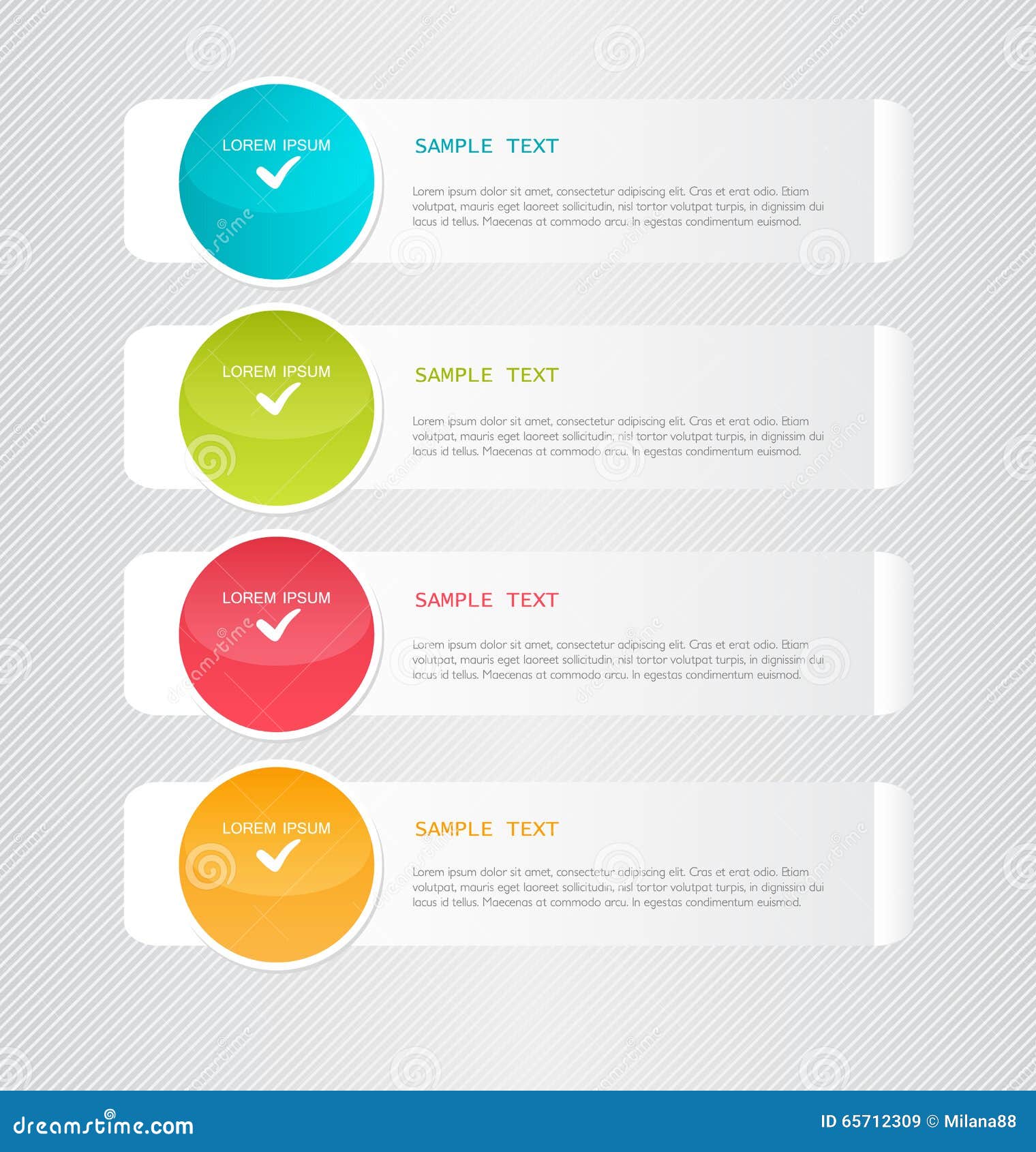 LOREM IPSUM

SAMPLE TEXT

Lorem ipsum dolor sit amet, consectetur adipiscing elit. Cras et erat odio. Etiam volutpat, mauris eget laoreet sollicitudin, nisl tortor volutpat turpis, in dignissim dui lacus id tellus. Maecenas at commodo arcu. In egestas condimentum euismod.

LOREM IPSUM

SAMPLE TEXT

Lorem ipsum dolor sit amet, consectetur adipiscing elit. Cras et erat odio. Etiam volutpat, mauris eget laoreet sollicitudin, nisl tortor volutpat turpis, in dignissim dui lacus id tellus. Maecenas at commodo arcu. In egestas condimentum euismod.

LOREM IPSUM

SAMPLE TEXT

Lorem ipsum dolor sit amet, consectetur adipiscing elit. Cras et erat odio. Etiam volutpat, mauris eget laoreet sollicitudin, nisl tortor volutpat turpis, in dignissim dui lacus id tellus. Maecenas at commodo arcu. In egestas condimentum euismod.

LOREM IPSUM

SAMPLE TEXT

Lorem ipsum dolor sit amet, consectetur adipiscing elit. Cras et erat odio. Etiam volutpat, mauris eget laoreet sollicitudin, nisl tortor volutpat turpis, in dignissim dui lacus id tellus. Maecenas at commodo arcu. In egestas condimentum euismod.

dreamstime.com

ID 65712309 © Milana88