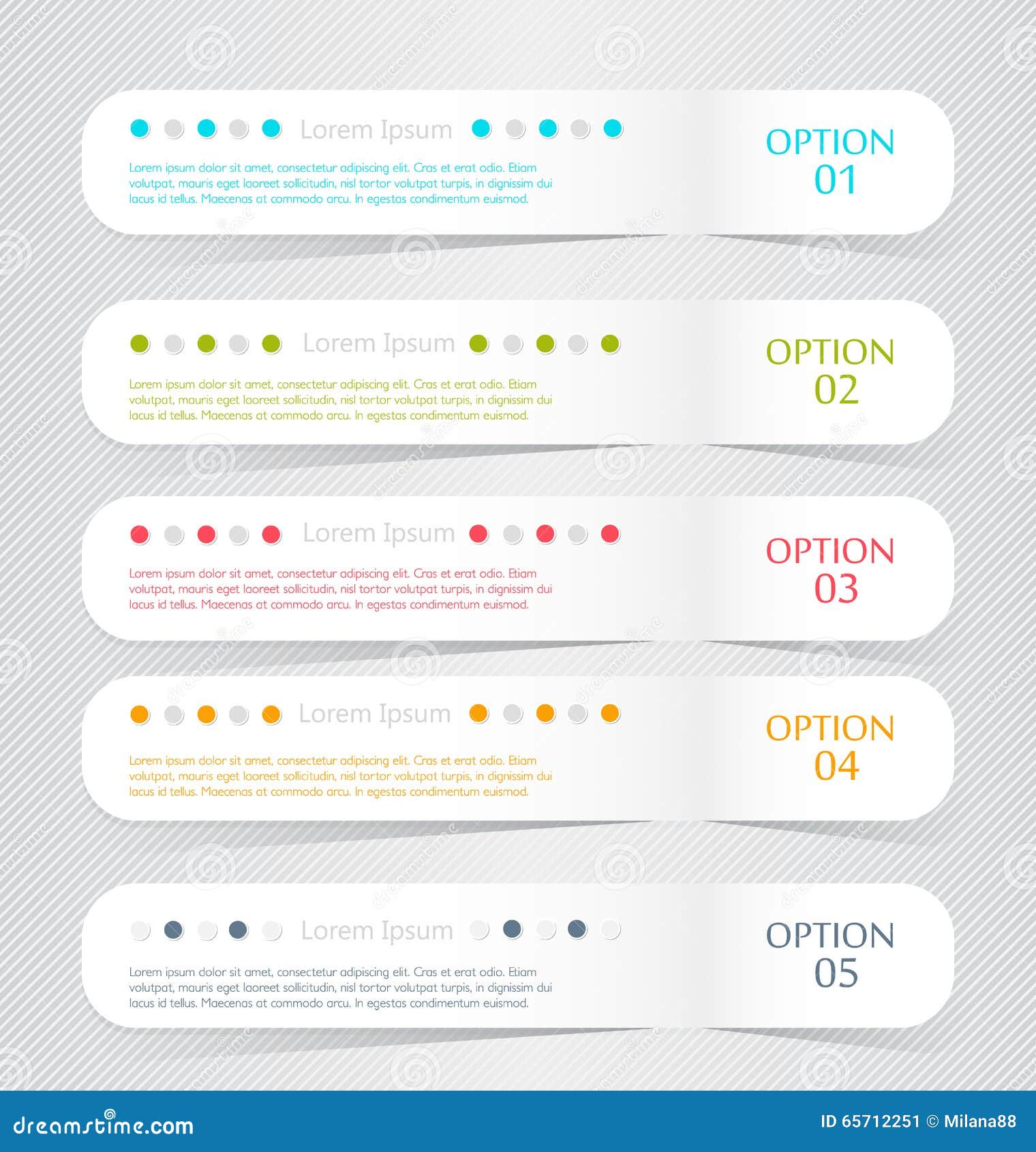 Lorem Ipsum

Lorem ipsum dolor sit amet, consectetur adipiscing elit. Cras et erat odio. Etiam volutpat, mauris eget laoreet sollicitudin, nisl tortor volutpat turpis, in dignissim dui lacus id tellus. Maecenas at commodo arcu. In egestas condimentum euismod.

OPTION 01

Lorem Ipsum

Lorem ipsum dolor sit amet, consectetur adipiscing elit. Cras et erat odio. Etiam volutpat, mauris eget laoreet sollicitudin, nisl tortor volutpat turpis, in dignissim dui lacus id tellus. Maecenas at commodo arcu. In egestas condimentum euismod.

OPTION 02

Lorem Ipsum

Lorem ipsum dolor sit amet, consectetur adipiscing elit. Cras et erat odio. Etiam volutpat, mauris eget laoreet sollicitudin, nisl tortor volutpat turpis, in dignissim dui lacus id tellus. Maecenas at commodo arcu. In egestas condimentum euismod.

OPTION 03

Lorem Ipsum

Lorem ipsum dolor sit amet, consectetur adipiscing elit. Cras et erat odio. Etiam volutpat, mauris eget laoreet sollicitudin, nisl tortor volutpat turpis, in dignissim dui lacus id tellus. Maecenas at commodo arcu. In egestas condimentum euismod.

OPTION 04

Lorem Ipsum

Lorem ipsum dolor sit amet, consectetur adipiscing elit. Cras et erat odio. Etiam volutpat, mauris eget laoreet sollicitudin, nisl tortor volutpat turpis, in dignissim dui lacus id tellus. Maecenas at commodo arcu. In egestas condimentum euismod.

OPTION 05

dreamstime.com

ID 65712251 © Milana88