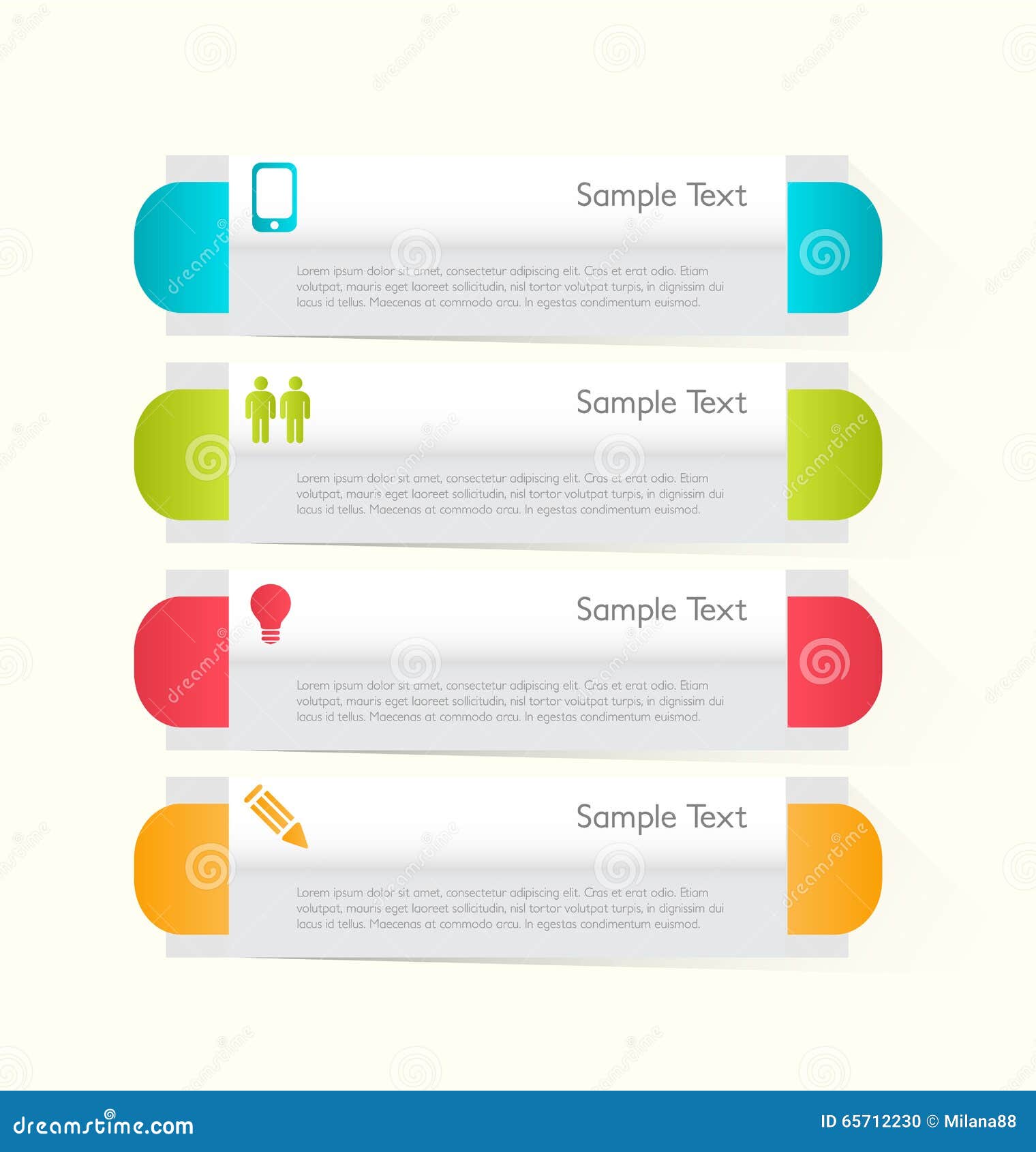 Sample Text

Lorem ipsum dolor sit amet, consectetur adipiscing elit. Cras et erat odio. Etiam volutpat, mauris eget laoreet sollicitudin, nisl tortor volutpat turpis, in dignissim dui lacus id tellus. Maecenas at commodo arcu. In egestas condimentum euismod.

Sample Text

Lorem ipsum dolor sit amet, consectetur adipiscing elit. Cras et erat odio. Etiam volutpat, mauris eget laoreet sollicitudin, nisl tortor volutpat turpis, in dignissim dui lacus id tellus. Maecenas at commodo arcu. In egestas condimentum euismod.

Sample Text

Lorem ipsum dolor sit amet, consectetur adipiscing elit. Cras et erat odio. Etiam volutpat, mauris eget laoreet sollicitudin, nisl tortor volutpat turpis, in dignissim dui lacus id tellus. Maecenas at commodo arcu. In egestas condimentum euismod.

Sample Text

Lorem ipsum dolor sit amet, consectetur adipiscing elit. Cras et erat odio. Etiam volutpat, mauris eget laoreet sollicitudin, nisl tortor volutpat turpis, in dignissim dui lacus id tellus. Maecenas at commodo arcu. In egestas condimentum euismod.

dreamstime.com

ID 65712230 © Milana88