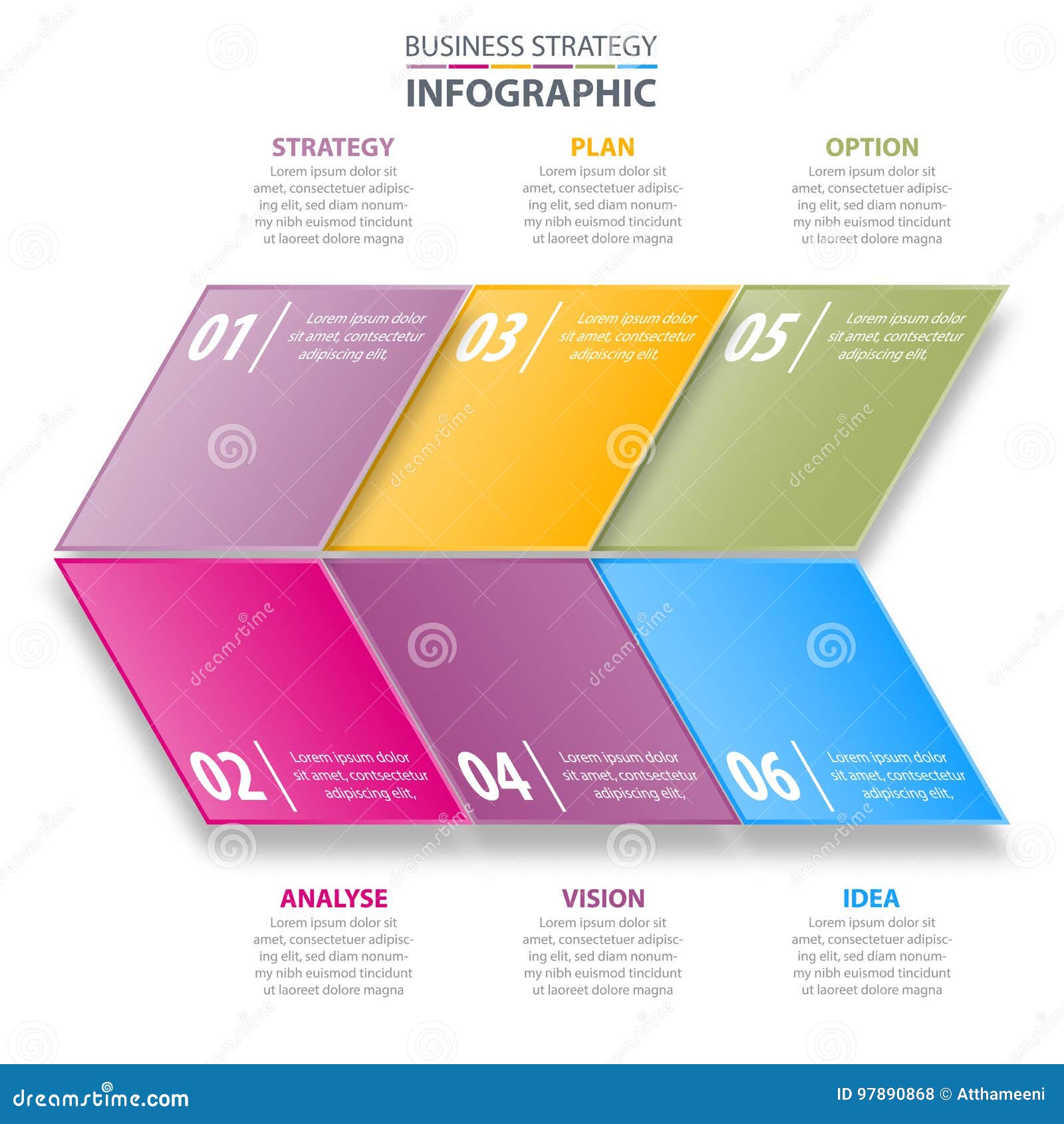 BUSINESS STRATEGY

INFOGRAPHIC

STRATEGY

Lorem ipsum dolor sit amet, consectetuer adipiscing elit, sed diam nonummy nibh euismod tincidunt ut laoreet dolore magna

PLAN

Lorem ipsum dolor sit amet, consectetuer adipiscing elit, sed diam nonummy nibh euismod tincidunt ut laoreet dolore magna

OPTION

Lorem ipsum dolor sit amet, consectetuer adipiscing elit, sed diam nonummy nibh euismod tincidunt ut laoreet dolore magna

01 Lorem ipsum dolor sit amet, contsectetur adipiscing elit,

03 Lorem ipsum dolor sit amet, contsectetur adipiscing elit,

05 Lorem ipsum dolor sit amet, contsectetur adipiscing elit,

02 Lorem ipsum dolor sit amet, contsectetur adipiscing elit,

04 Lorem ipsum dolor sit amet, contsectetur adipiscing elit,

06 Lorem ipsum dolor sit amet, contsectetur adipiscing elit,

ANALYSE

Lorem ipsum dolor sit amet, consectetuer adipiscing elit, sed diam nonummy nibh euismod tincidunt ut laoreet dolore magna

VISION

Lorem ipsum dolor sit amet, consectetuer adipiscing elit, sed diam nonummy nibh euismod tincidunt ut laoreet dolore magna

IDEA

Lorem ipsum dolor sit amet, consectetuer adipiscing elit, sed diam nonummy nibh euismod tincidunt ut laoreet dolore magna

dreamstime.com

ID 97890868 © Atthameeni