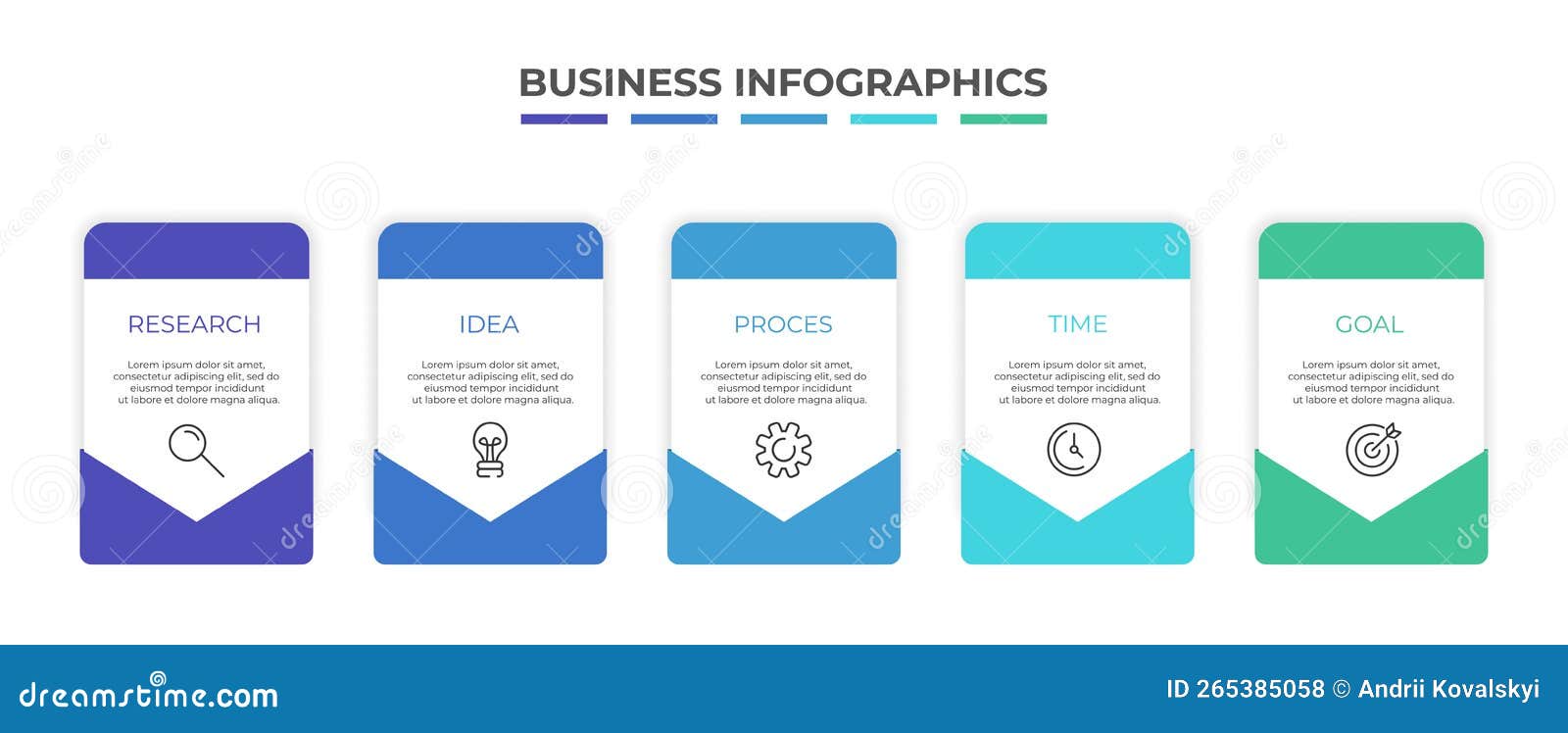 BUSINESS INFOGRAPHICS

RESEARCH

Lorem ipsum dolor sit amet, consectetur adipiscing elit, sed do eiusmod tempor incididunt ut labore et dolore magna aliqua.

IDEA

Lorem ipsum dolor sit amet, consectetur adipiscing elit, sed do eiusmod tempor incididunt ut labore et dolore magna aliqua.

PROCES

Lorem ipsum dolor sit amet, consectetur adipiscing elit, sed do eiusmod tempor incididunt ut labore et dolore magna aliqua.

TIME

Lorem ipsum dolor sit amet, consectetur adipiscing elit, sed do eiusmod tempor incididunt ut labore et dolore magna aliqua.

GOAL

Lorem ipsum dolor sit amet, consectetur adipiscing elit, sed do eiusmod tempor incididunt ut labore et dolore magna aliqua.

dreamstime.com

ID 265385058 © Andrii Kovalskyi