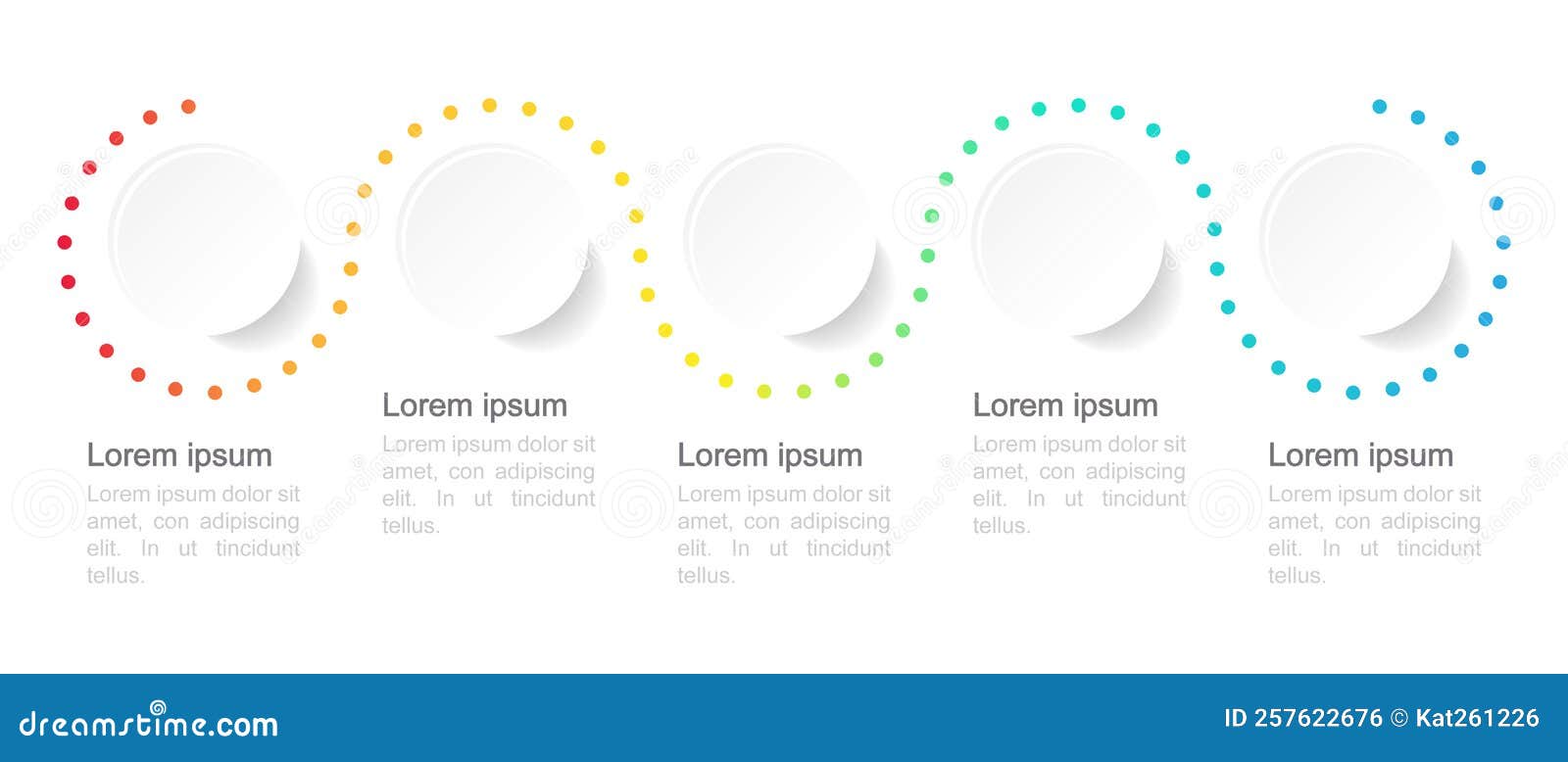 Lorem ipsum
Lorem ipsum dolor sit amet, con adipiscing elit. In ut tincidunt tellus.

Lorem ipsum
Lorem ipsum dolor sit amet, con adipiscing elit. In ut tincidunt tellus.

Lorem ipsum
Lorem ipsum dolor sit amet, con adipiscing elit. In ut tincidunt tellus.

Lorem ipsum
Lorem ipsum dolor sit amet, con adipiscing elit. In ut tincidunt tellus.

Lorem ipsum
Lorem ipsum dolor sit amet, con adipiscing elit. In ut tincidunt tellus.

dreamstime.com
ID 257622676 © Kat261226