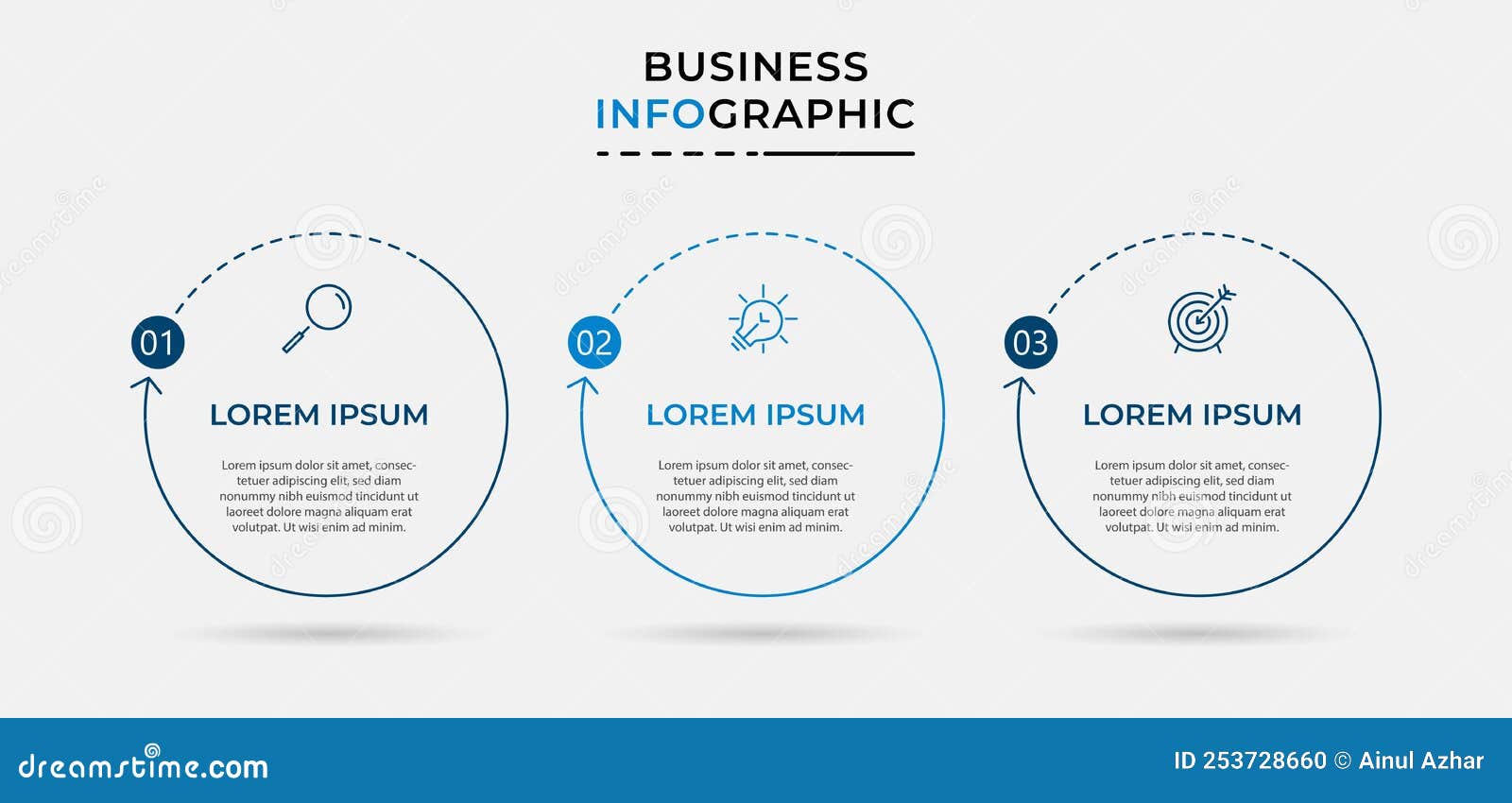 BUSINESS
INFOGRAPHIC

01
LOREM IPSUM
Lorem ipsum dolor sit amet, consectetuer adipiscing elit, sed diam nonummy nibh euismod tincidunt ut laoreet dolore magna aliquam erat volutpat. Ut wisi enim ad minim.

02
LOREM IPSUM
Lorem ipsum dolor sit amet, consectetuer adipiscing elit, sed diam nonummy nibh euismod tincidunt ut laoreet dolore magna aliquam erat volutpat. Ut wisi enim ad minim.

03
LOREM IPSUM
Lorem ipsum dolor sit amet, consectetuer adipiscing elit, sed diam nonummy nibh euismod tincidunt ut laoreet dolore magna aliquam erat volutpat. Ut wisi enim ad minim.

dreamstime.com
ID 253728660 © Ainul Azhar