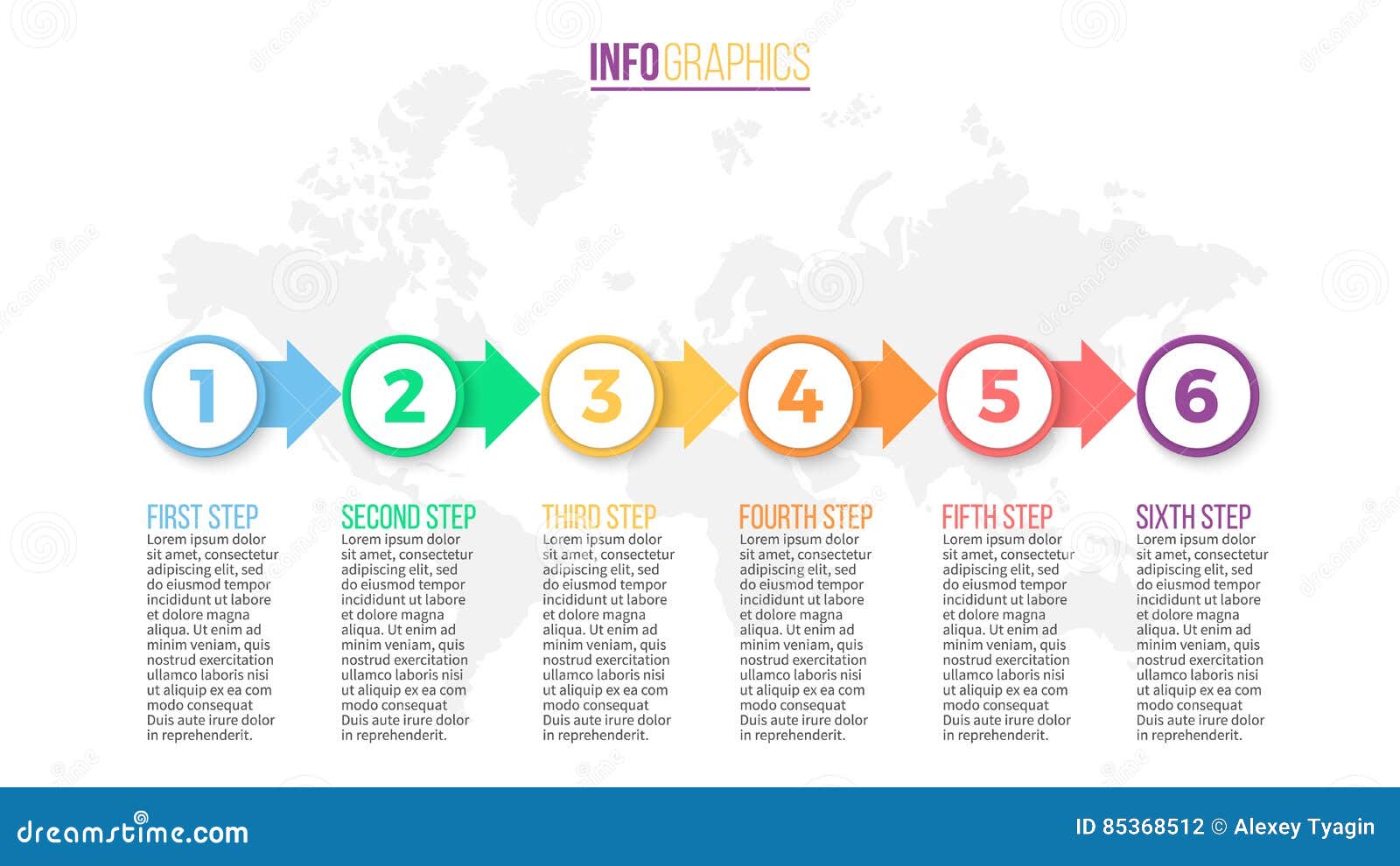 INFOGRAPHICS

1

2

3

4

5

6

FIRST STEP
Lorem ipsum dolor sit amet, consectetur adipiscing elit, sed do eiusmod tempor incididunt ut labore et dolore magna aliqua. Ut enim ad minim veniam, quis nostrud exercitation ullamco laboris nisi ut aliquip ex ea com modo consequat Duis aute irure dolor in reprehenderit.

SECOND STEP
Lorem ipsum dolor sit amet, consectetur adipiscing elit, sed do eiusmod tempor incididunt ut labore et dolore magna aliqua. Ut enim ad minim veniam, quis nostrud exercitation ullamco laboris nisi ut aliquip ex ea com modo consequat Duis aute irure dolor in reprehenderit.

THIRD STEP
Lorem ipsum dolor sit amet, consectetur adipiscing elit, sed do eiusmod tempor incididunt ut labore et dolore magna aliqua. Ut enim ad minim veniam, quis nostrud exercitation ullamco laboris nisi ut aliquip ex ea com modo consequat Duis aute irure dolor in reprehenderit.

FOURTH STEP
Lorem ipsum dolor sit amet, consectetur adipiscing elit, sed do eiusmod tempor incididunt ut labore et dolore magna aliqua. Ut enim ad minim veniam, quis nostrud exercitation ullamco laboris nisi ut aliquip ex ea com modo consequat Duis aute irure dolor in reprehenderit.

FIFTH STEP
Lorem ipsum dolor sit amet, consectetur adipiscing elit, sed do eiusmod tempor incididunt ut labore et dolore magna aliqua. Ut enim ad minim veniam, quis nostrud exercitation ullamco laboris nisi ut aliquip ex ea com modo consequat Duis aute irure dolor in reprehenderit.

SIXTH STEP
Lorem ipsum dolor sit amet, consectetur adipiscing elit, sed do eiusmod tempor incididunt ut labore et dolore magna aliqua. Ut enim ad minim veniam, quis nostrud exercitation ullamco laboris nisi ut aliquip ex ea com modo consequat Duis aute irure dolor in reprehenderit.

dreamstime.com

ID 85368512 © Alexey Tyagin