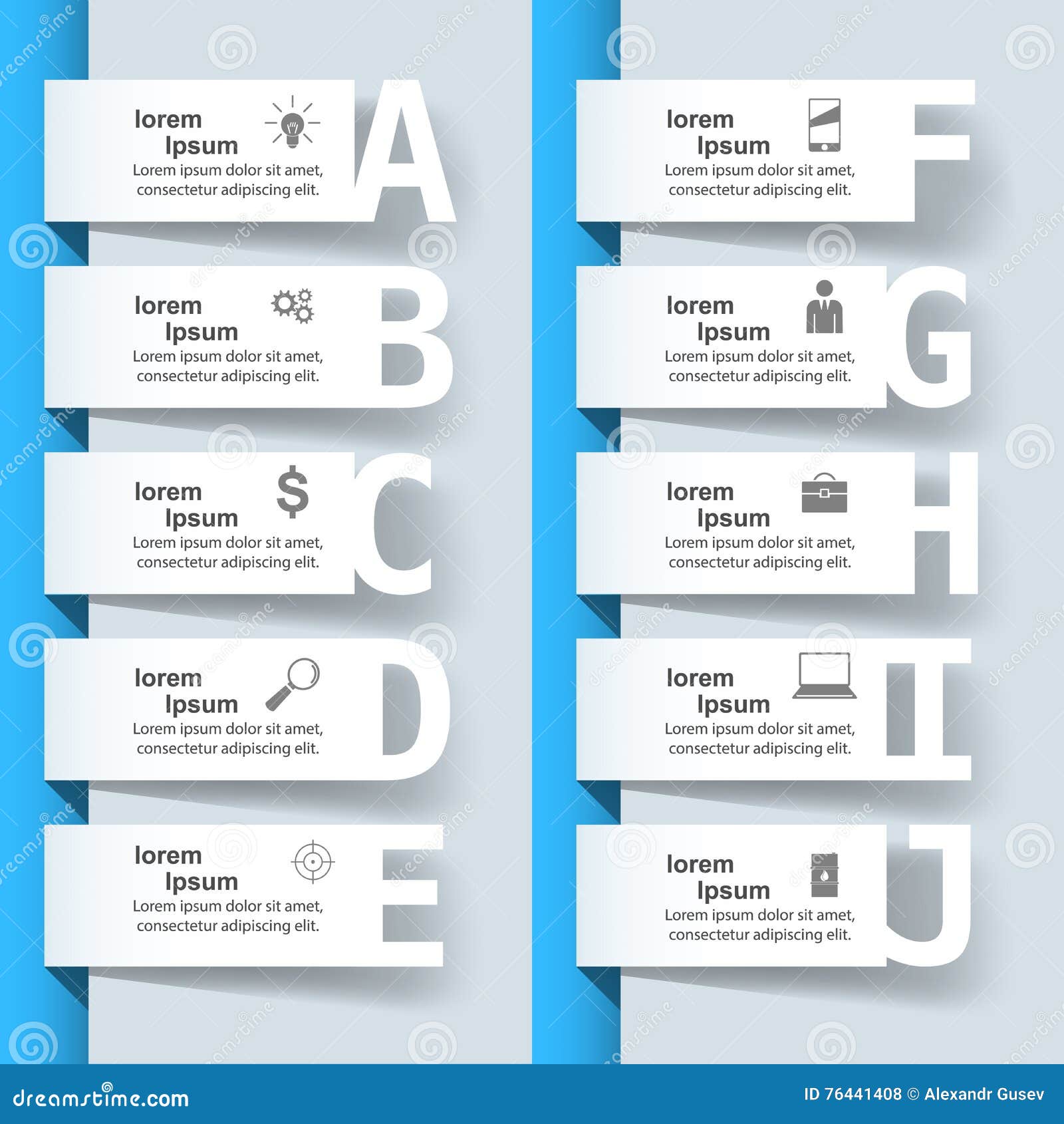 lorem
Ipsum
Lorem ipsum dolor sit amet, consectetur adipiscing elit.

A

lorem
Ipsum
Lorem ipsum dolor sit amet, consectetur adipiscing elit.

B

lorem
Ipsum
Lorem ipsum dolor sit amet, consectetur adipiscing elit.

C

lorem
Ipsum
Lorem ipsum dolor sit amet, consectetur adipiscing elit.

D

lorem
Ipsum
Lorem ipsum dolor sit amet, consectetur adipiscing elit.

E

lorem
Ipsum
Lorem ipsum dolor sit amet, consectetur adipiscing elit.

F

lorem
Ipsum
Lorem ipsum dolor sit amet, consectetur adipiscing elit.

G

lorem
Ipsum
Lorem ipsum dolor sit amet, consectetur adipiscing elit.

H

lorem
Ipsum
Lorem ipsum dolor sit amet, consectetur adipiscing elit.

I

lorem
Ipsum
Lorem ipsum dolor sit amet, consectetur adipiscing elit.

J

dreamstime.com
ID 76441408 © Alexandr Gusev