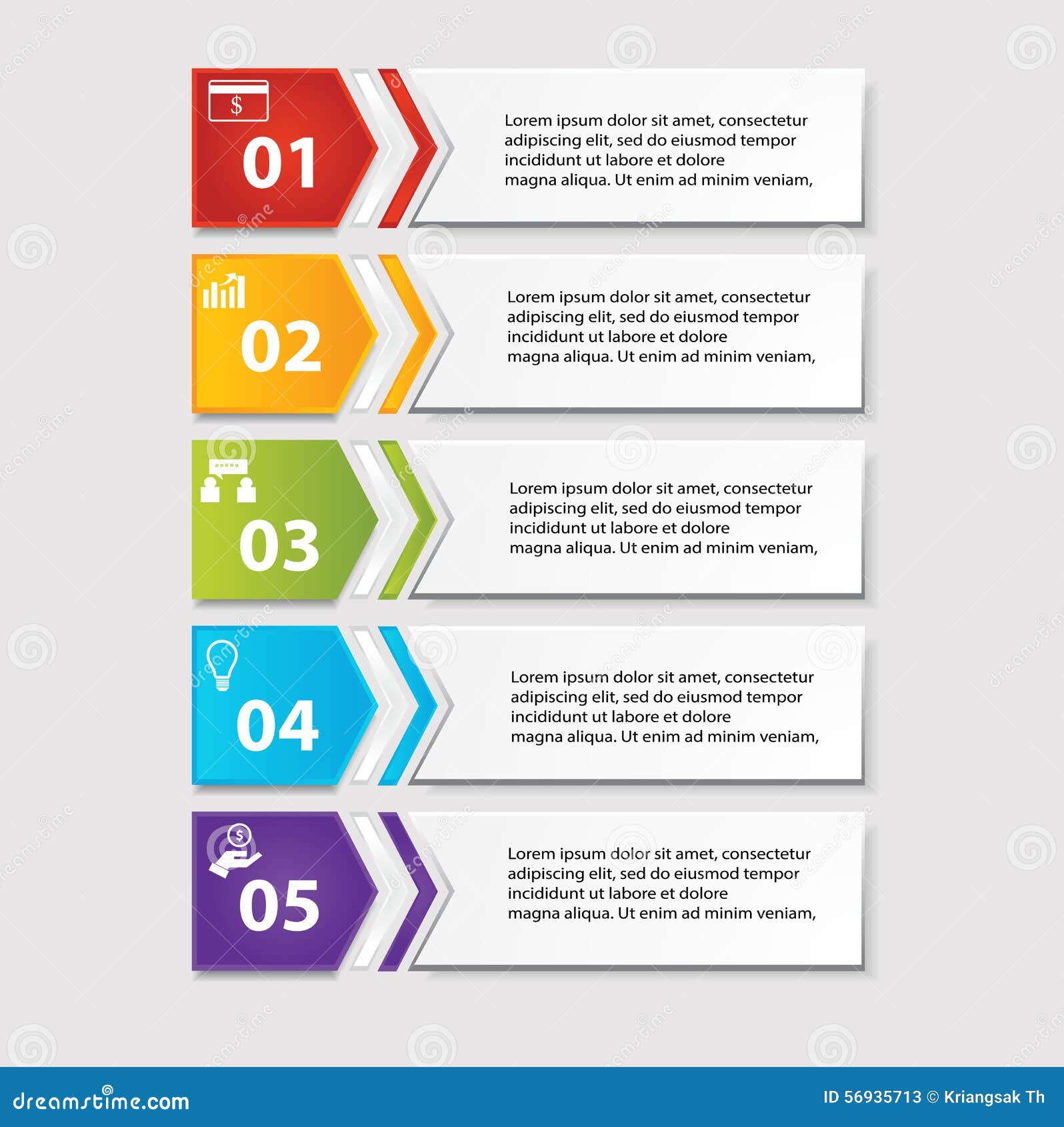 $

01

Lorem ipsum dolor sit amet, consectetur adipiscing elit, sed do eiusmod tempor incididunt ut labore et dolore magna aliqua. Ut enim ad minim veniam,

02

Lorem ipsum dolor sit amet, consectetur adipiscing elit, sed do eiusmod tempor incididunt ut labore et dolore magna aliqua. Ut enim ad minim veniam,

03

Lorem ipsum dolor sit amet, consectetur adipiscing elit, sed do eiusmod tempor incididunt ut labore et dolore magna aliqua. Ut enim ad minim veniam,

04

Lorem ipsum dolor sit amet, consectetur adipiscing elit, sed do eiusmod tempor incididunt ut labore et dolore magna aliqua. Ut enim ad minim veniam,

$

05

Lorem ipsum dolor sit amet, consectetur adipiscing elit, sed do eiusmod tempor incididunt ut labore et dolore magna aliqua. Ut enim ad minim veniam,

dreamstime.com

ID 56935713 © Kriangsak Th