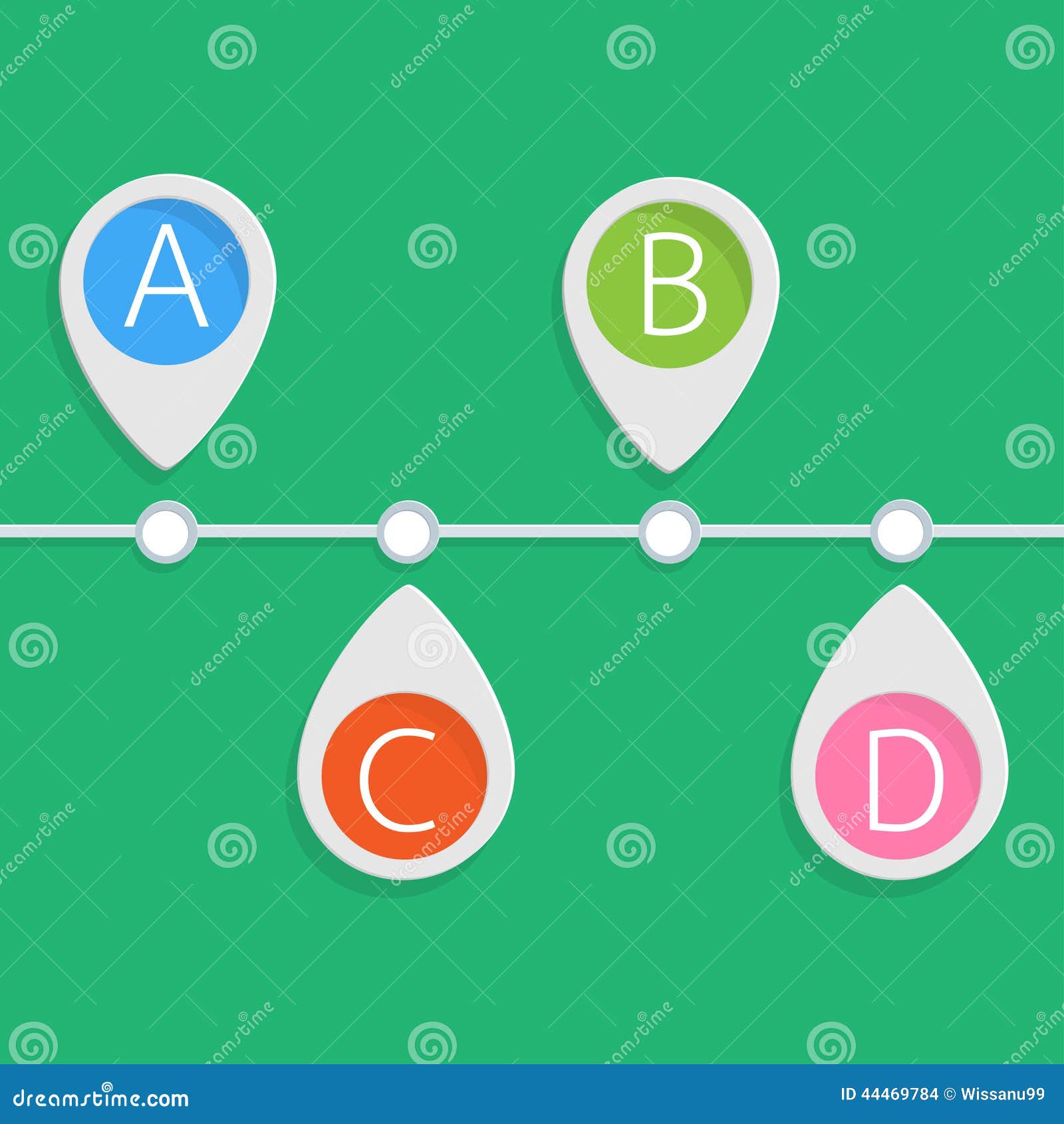 A

B

C

D

dreamstime

dreamstime.com

ID 44469784 © Wissanu99