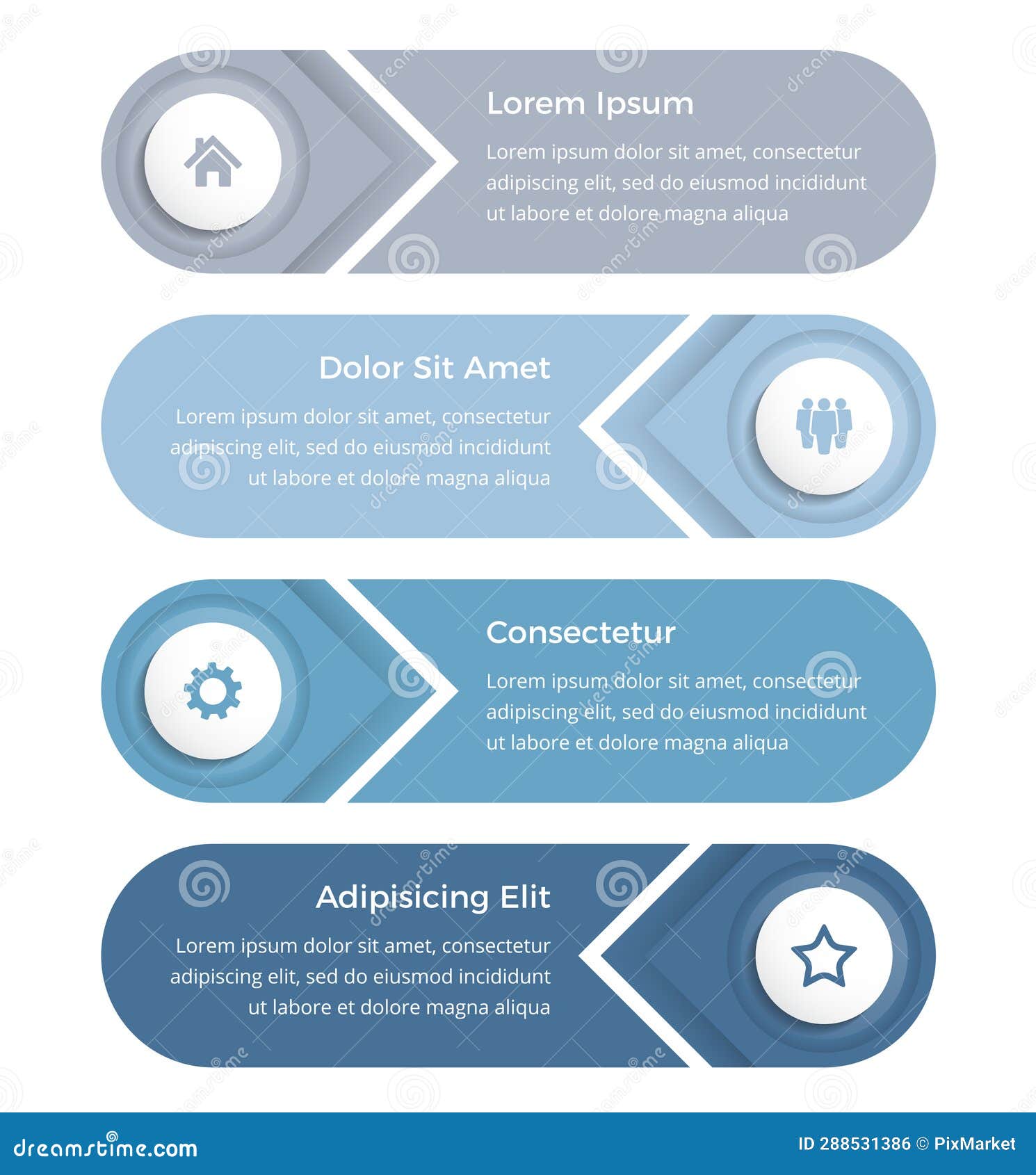 Lorem Ipsum

Lorem ipsum dolor sit amet, consectetur adipiscing elit, sed do eiusmod incididunt ut labore et dolore magna aliqua

Dolor Sit Amet

Lorem ipsum dolor sit amet, consectetur adipiscing elit, sed do eiusmod incididunt ut labore et dolore magna aliqua

Consectetur

Lorem ipsum dolor sit amet, consectetur adipiscing elit, sed do eiusmod incididunt ut labore et dolore magna aliqua

Adipisicing Elit

Lorem ipsum dolor sit amet, consectetur adipiscing elit, sed do eiusmod incididunt ut labore et dolore magna aliqua

dreamstime.com

ID 288531386 © PixMarket