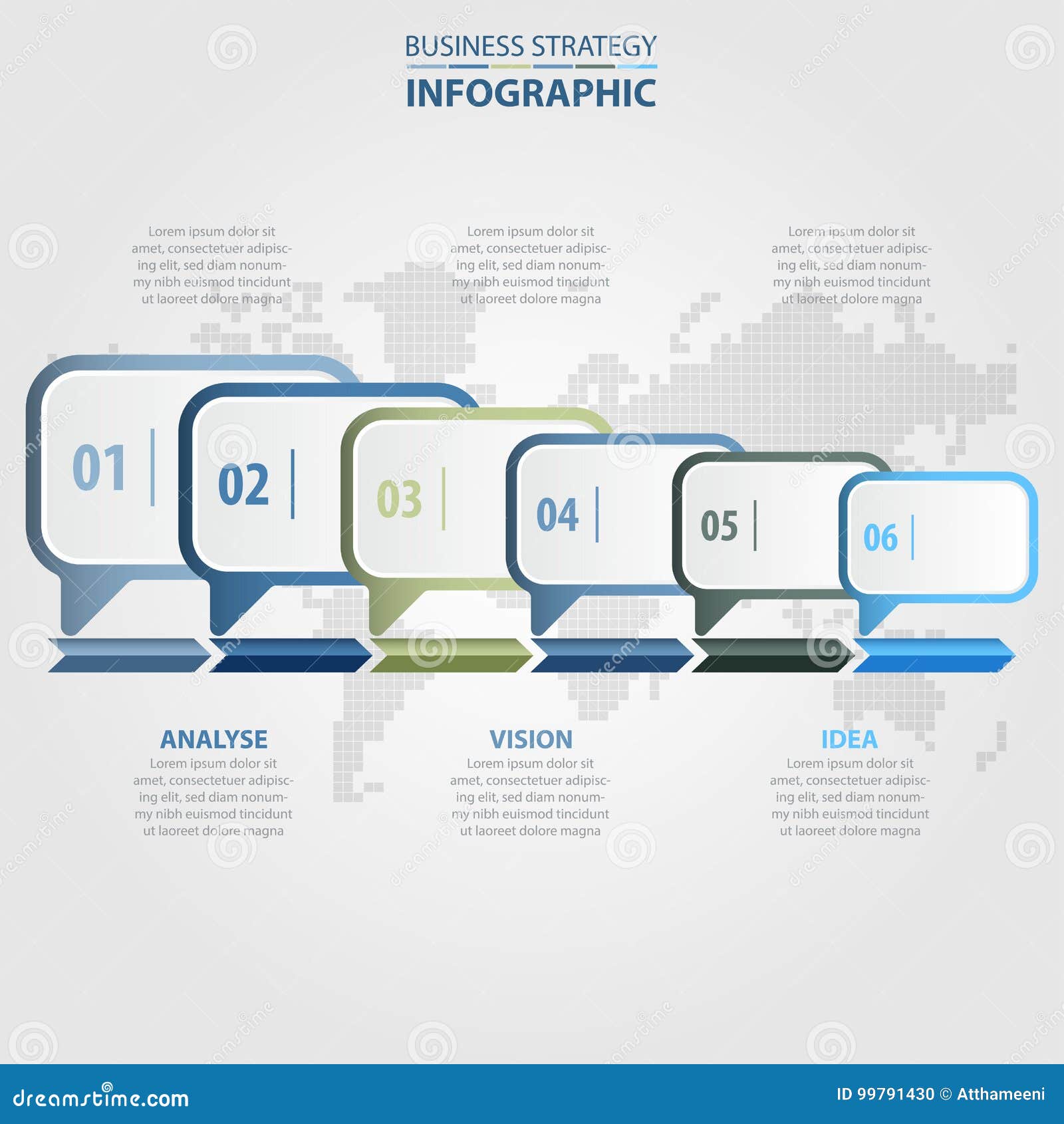 BUSINESS STRATEGY
INFOGRAPHIC

Lorem ipsum dolor sit amet, consectetuer adipiscing elit, sed diam nonummy nibh euismod tincidunt ut laoreet dolore magna

Lorem ipsum dolor sit amet, consectetuer adipiscing elit, sed diam nonummy nibh euismod tincidunt ut laoreet dolore magna

Lorem ipsum dolor sit amet, consectetuer adipiscing elit, sed diam nonummy nibh euismod tincidunt ut laoreet dolore magna

01

02

03

04

05

06

ANALYSE
Lorem ipsum dolor sit amet, consectetuer adipiscing elit, sed diam nonummy nibh euismod tincidunt ut laoreet dolore magna

VISION
Lorem ipsum dolor sit amet, consectetuer adipiscing elit, sed diam nonummy nibh euismod tincidunt ut laoreet dolore magna

IDEA
Lorem ipsum dolor sit amet, consectetuer adipiscing elit, sed diam nonummy nibh euismod tincidunt ut laoreet dolore magna

dreamstime.com

ID 99791430 © Atthameeni