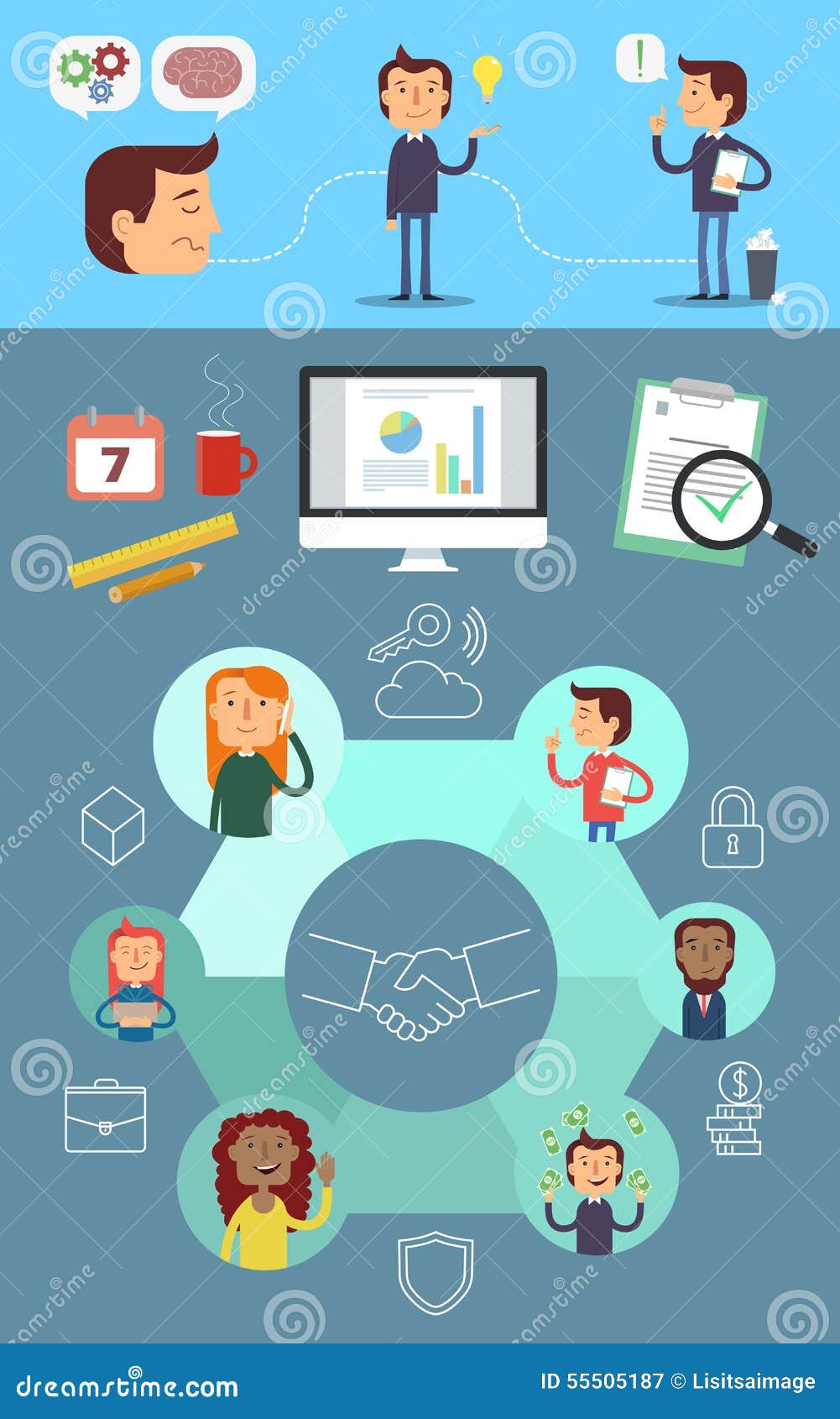 !

7

$

dreamstime

dreamstime.com

ID 55505187 © Lisitsaimage