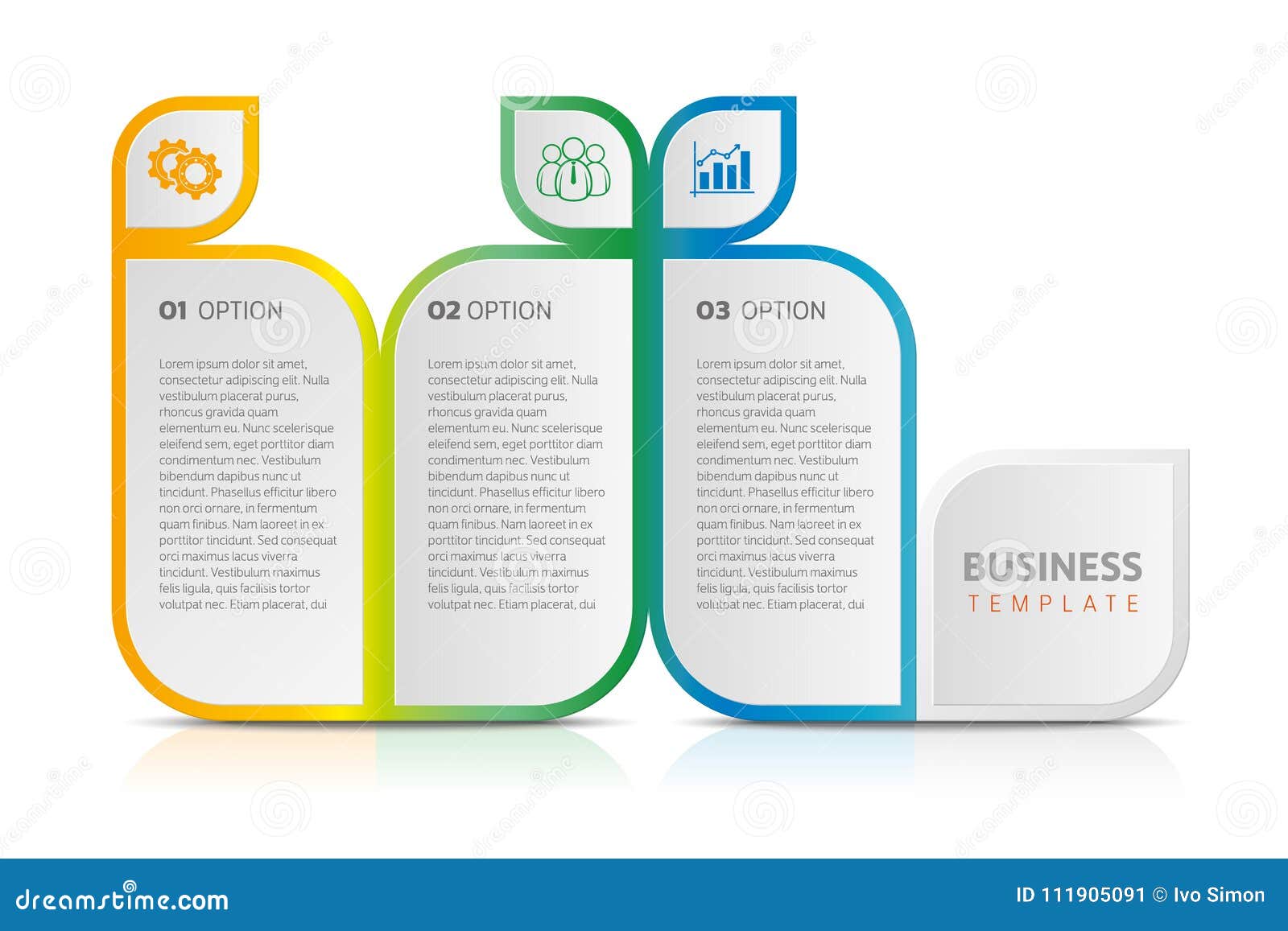 01 OPTION

Lorem ipsum dolor sit amet, consectetur adipiscing elit. Nulla vestibulum placerat purus, rhoncus gravida quam elementum eu. Nunc scelerisque eleifend sem, eget porttitor diam condimentum nec. Vestibulum bibendum dapibus nunc ut tincidunt. Phasellus efficitur libero non orci ornare, in fermentum quam finibus. Nam laoreet in ex porttitor tincidunt. Sed consequat orci maximus lacus viverra tincidunt. Vestibulum maximus felis ligula, quis facilisis tortor volutpat nec. Etiam placerat, dui

02 OPTION

Lorem ipsum dolor sit amet, consectetur adipiscing elit. Nulla vestibulum placerat purus, rhoncus gravida quam elementum eu. Nunc scelerisque eleifend sem, eget porttitor diam condimentum nec. Vestibulum bibendum dapibus nunc ut tincidunt. Phasellus efficitur libero non orci ornare, in fermentum quam finibus. Nam laoreet in ex porttitor tincidunt. Sed consequat orci maximus lacus viverra tincidunt. Vestibulum maximus felis ligula, quis facilisis tortor volutpat nec. Etiam placerat, dui

03 OPTION

Lorem ipsum dolor sit amet, consectetur adipiscing elit. Nulla vestibulum placerat purus, rhoncus gravida quam elementum eu. Nunc scelerisque eleifend sem, eget porttitor diam condimentum nec. Vestibulum bibendum dapibus nunc ut tincidunt. Phasellus efficitur libero non orci ornare, in fermentum quam finibus. Nam laoreet in ex porttitor tincidunt. Sed consequat orci maximus lacus viverra tincidunt. Vestibulum maximus felis ligula, quis facilisis tortor volutpat nec. Etiam placerat, dui

BUSINESS
TEMPLATE

dreamstime.com
ID 111905091 © Ivo Simon