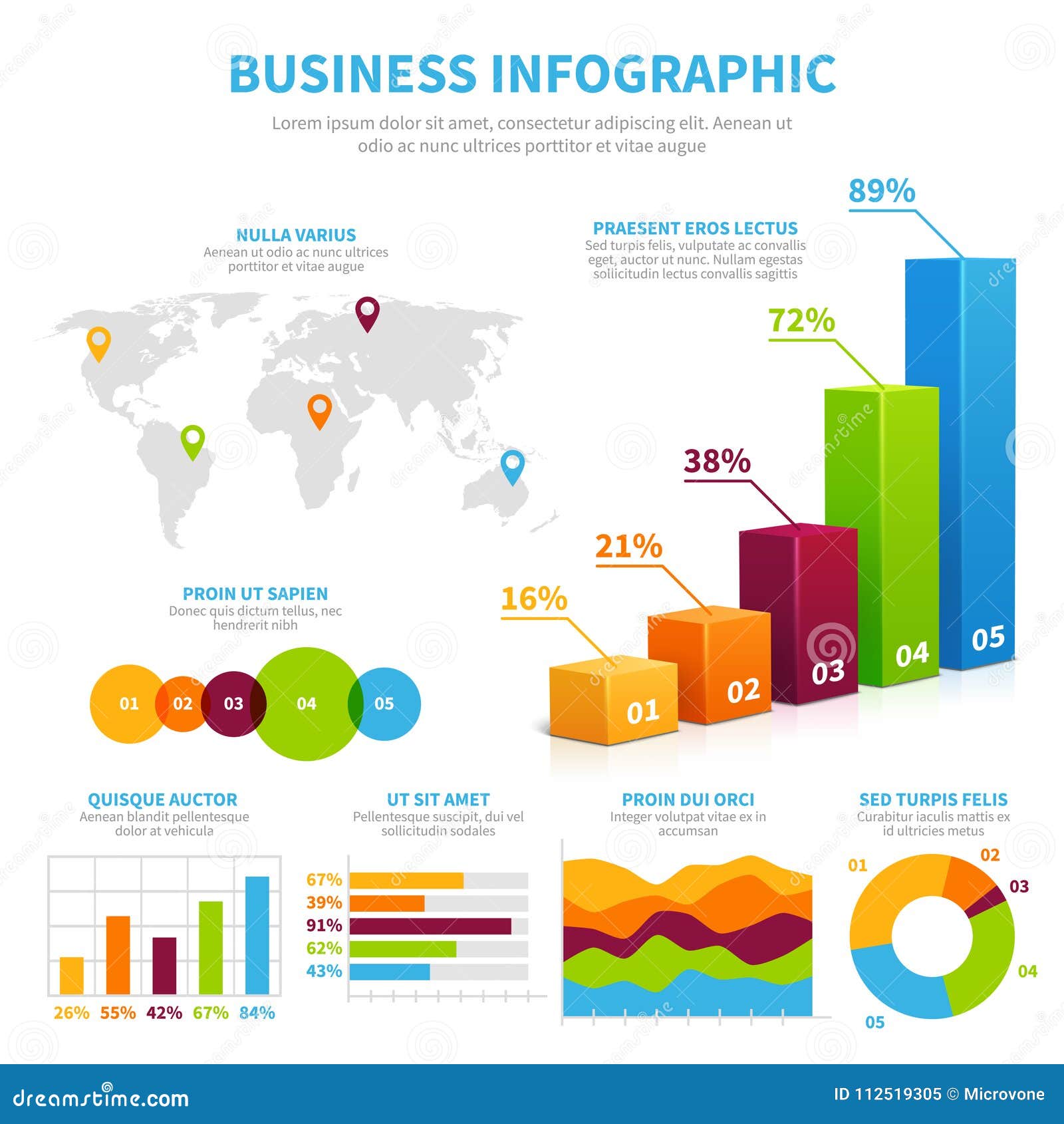 BUSINESS INFOGRAPHIC

Lorem ipsum dolor sit amet, consectetur adipiscing elit. Aenean ut odio ac nunc ultrices porttitor et vitae augue

NULLA VARIUS
Aenean ut odio ac nunc ultrices porttitor et vitae augue

PRAESENT EROS LECTUS
Sed turpis felis, vulputate ac convallis eget, auctor ut nunc. Nullam egestas sollicitudin lectus convallis sagittis

89%
72%
38%
21%
16%

01
02
03
04
05

PROIN UT SAPIEN
Donec quis dictum tellus, nec hendrerit nibh

01 02 03 04 05

QUISQUE AUCTOR
Aenean blandit pellentesque dolor at vehicula

26% 55% 42% 67% 84%

UT SIT AMET
Pellentesque suscipit, dui vel sollicitudin sodales

67%
39%
91%
62%
43%

PROIN DUI ORCI
Integer volutpat vitae ex in accumsan

SED TURPIS FELIS
Curabitur iaculis mattis ex id ultricies metus

01
02
03
04
05

dreamstime.com
ID 112519305 © Microvone