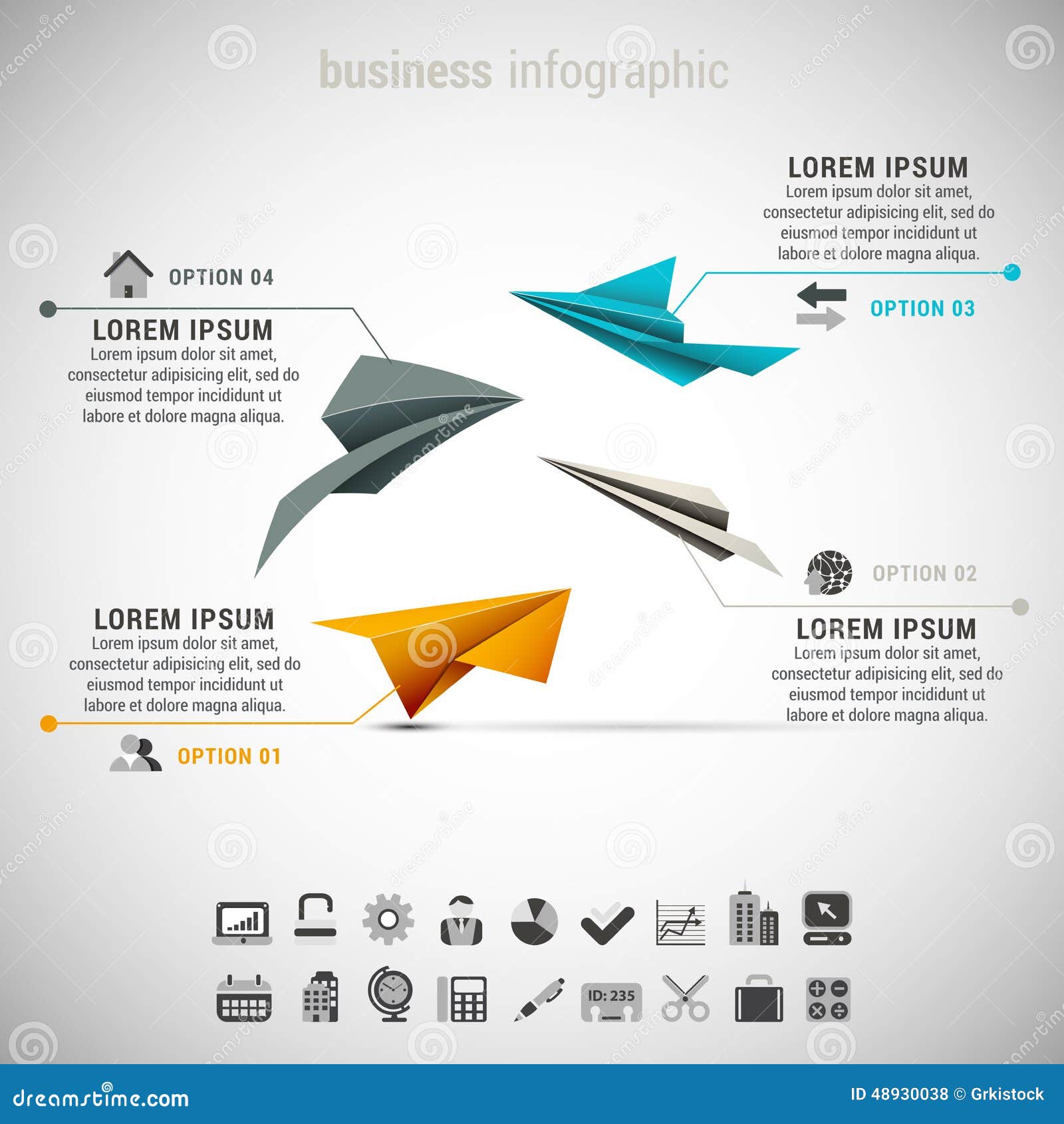 business infographic

LOREM IPSUM
Lorem ipsum dolor sit amet, consectetur adipisicing elit, sed do eiusmod tempor incididunt ut labore et dolore magna aliqua.

OPTION 03

OPTION 04

LOREM IPSUM
Lorem ipsum dolor sit amet, consectetur adipisicing elit, sed do eiusmod tempor incididunt ut labore et dolore magna aliqua.

OPTION 02

LOREM IPSUM
Lorem ipsum dolor sit amet, consectetur adipisicing elit, sed do eiusmod tempor incididunt ut labore et dolore magna aliqua.

LOREM IPSUM
Lorem ipsum dolor sit amet, consectetur adipisicing elit, sed do eiusmod tempor incididunt ut labore et dolore magna aliqua.

OPTION 01

ID: 235

dreamstime.com

ID 48930038 © Grkistock