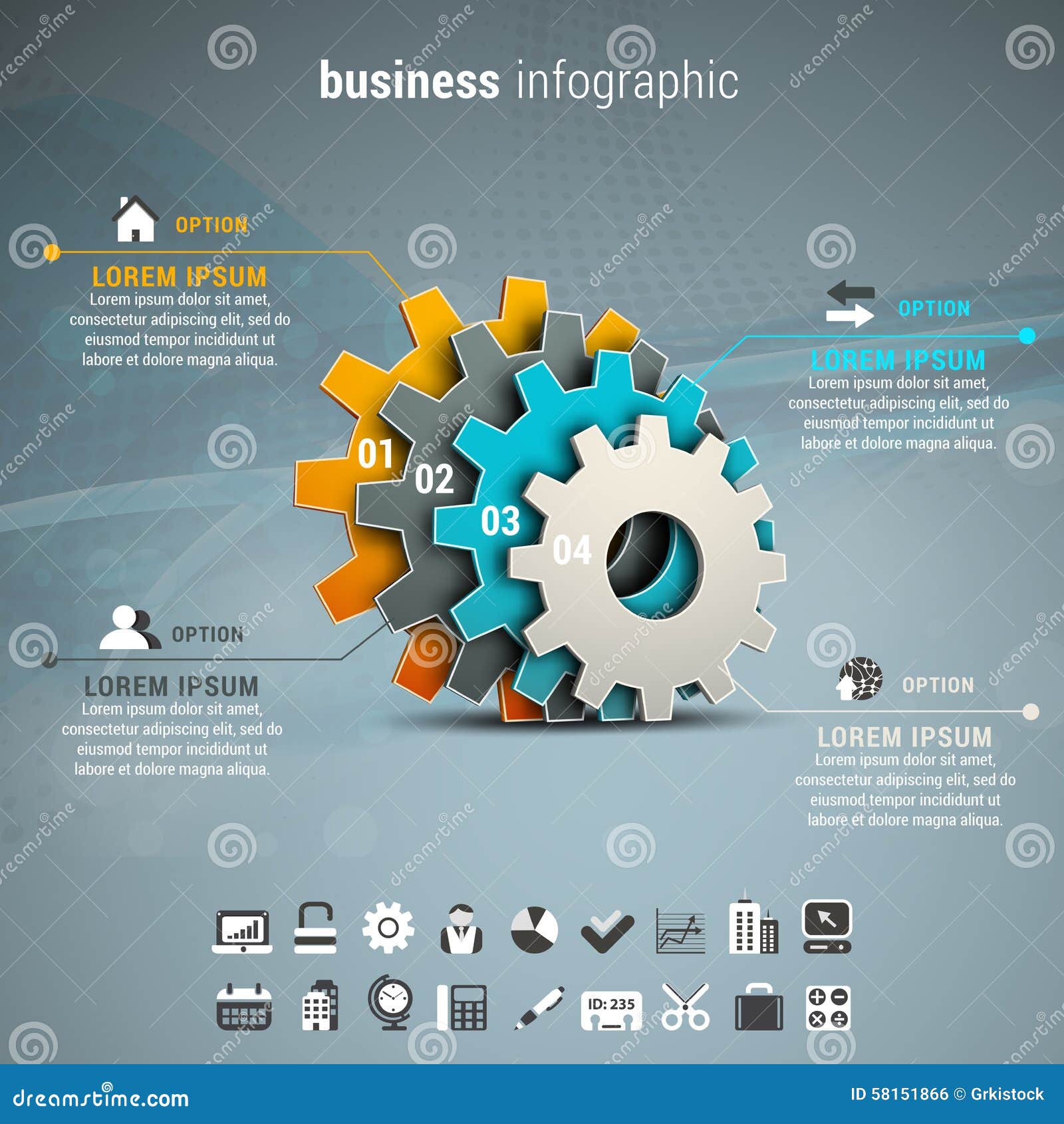 business infographic

OPTION

LOREM IPSUM
Lorem ipsum dolor sit amet, consectetur adipiscing elit, sed do eiusmod tempor incididunt ut labore et dolore magna aliqua.

OPTION

LOREM IPSUM
Lorem ipsum dolor sit amet, consectetur adipiscing elit, sed do eiusmod tempor incididunt ut labore et dolore magna aliqua.

01
02
03
04

OPTION

LOREM IPSUM
Lorem ipsum dolor sit amet, consectetur adipiscing elit, sed do eiusmod tempor incididunt ut labore et dolore magna aliqua.

OPTION

LOREM IPSUM
Lorem ipsum dolor sit amet, consectetur adipiscing elit, sed do eiusmod tempor incididunt ut labore et dolore magna aliqua.

ID: 235

dreamstime.com
ID 58151866 © Grkistock