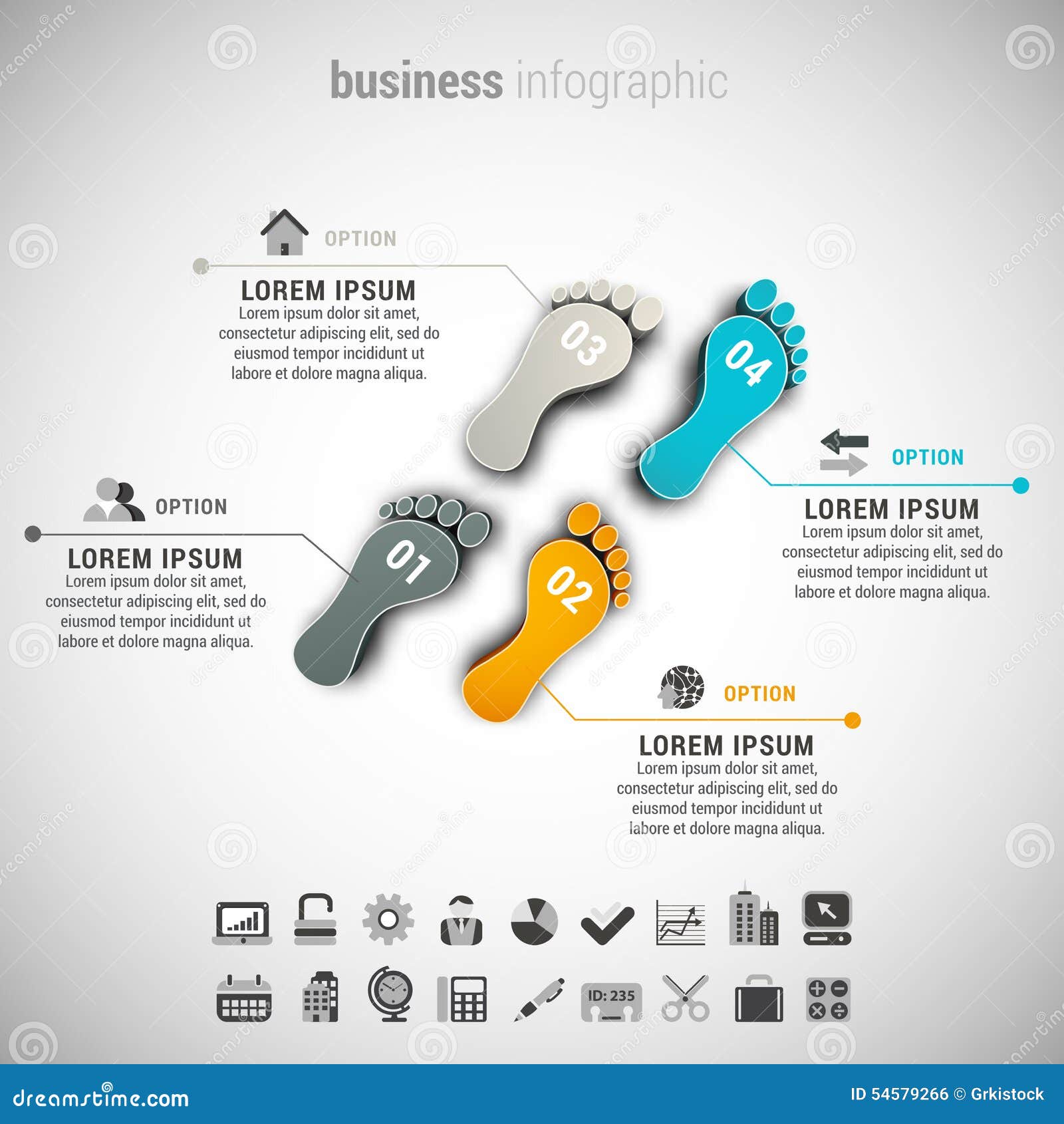 business infographic

OPTION

LOREM IPSUM
Lorem ipsum dolor sit amet, consectetur adipiscing elit, sed do eiusmod tempor incididunt ut labore et dolore magna aliqua.

03

04

OPTION

LOREM IPSUM
Lorem ipsum dolor sit amet, consectetur adipiscing elit, sed do eiusmod tempor incididunt ut labore et dolore magna aliqua.

OPTION

LOREM IPSUM
Lorem ipsum dolor sit amet, consectetur adipiscing elit, sed do eiusmod tempor incididunt ut labore et dolore magna aliqua.

01

02

OPTION

LOREM IPSUM
Lorem ipsum dolor sit amet, consectetur adipiscing elit, sed do eiusmod tempor incididunt ut labore et dolore magna aliqua.

ID: 235

dreamstime.com

ID 54579266 © Grkistock