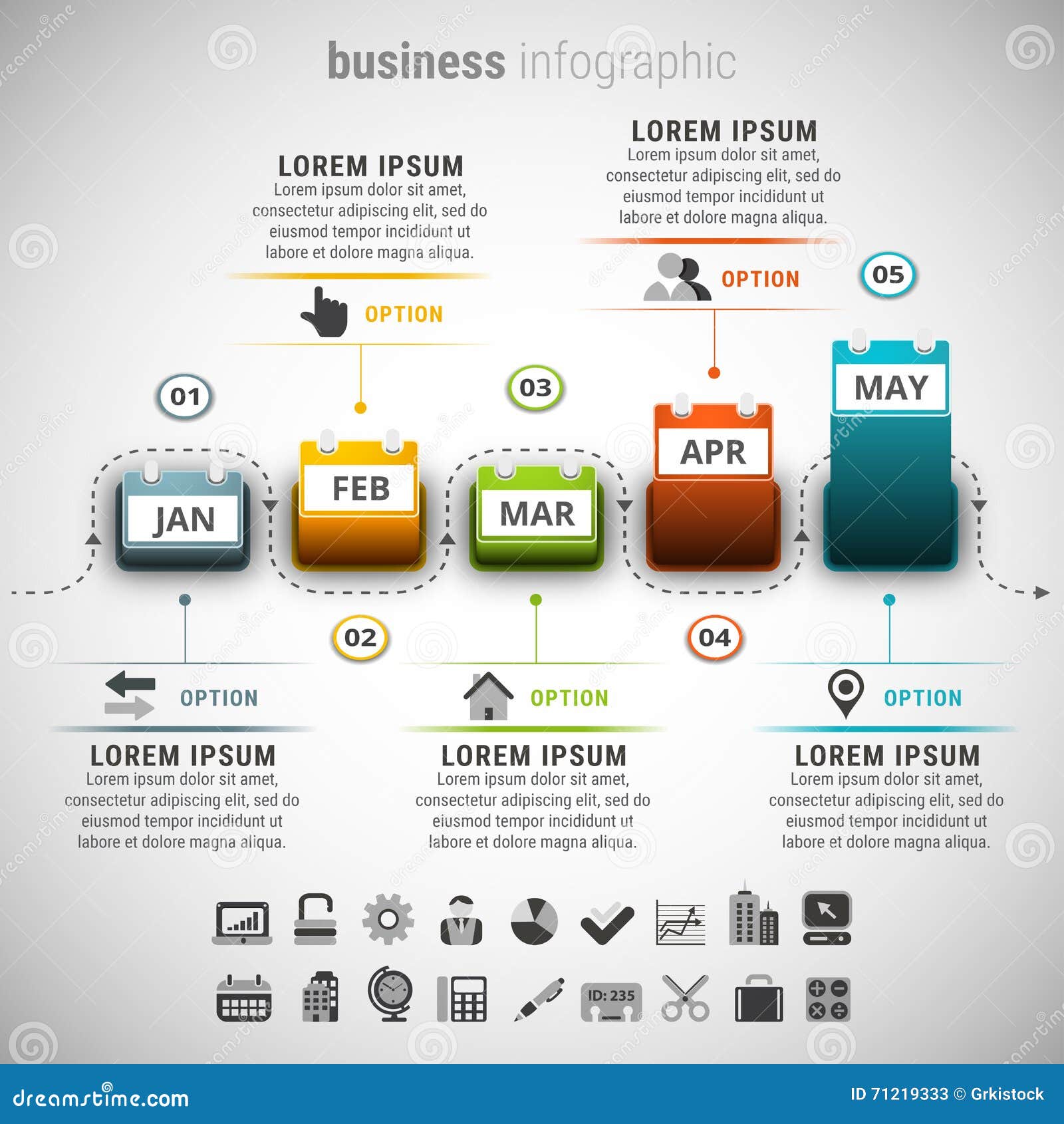 business infographic

LOREM IPSUM
Lorem ipsum dolor sit amet, consectetur adipiscing elit, sed do eiusmod tempor incididunt ut labore et dolore magna aliqua.

OPTION

LOREM IPSUM
Lorem ipsum dolor sit amet, consectetur adipiscing elit, sed do eiusmod tempor incididunt ut labore et dolore magna aliqua.

OPTION

05

01

03

JAN

FEB

MAR

APR

MAY

02

04

OPTION

LOREM IPSUM
Lorem ipsum dolor sit amet, consectetur adipiscing elit, sed do eiusmod tempor incididunt ut labore et dolore magna aliqua.

OPTION

LOREM IPSUM
Lorem ipsum dolor sit amet, consectetur adipiscing elit, sed do eiusmod tempor incididunt ut labore et dolore magna aliqua.

OPTION

LOREM IPSUM
Lorem ipsum dolor sit amet, consectetur adipiscing elit, sed do eiusmod tempor incididunt ut labore et dolore magna aliqua.

ID: 235

dreamstime.com

ID 71219333 © Grkistock