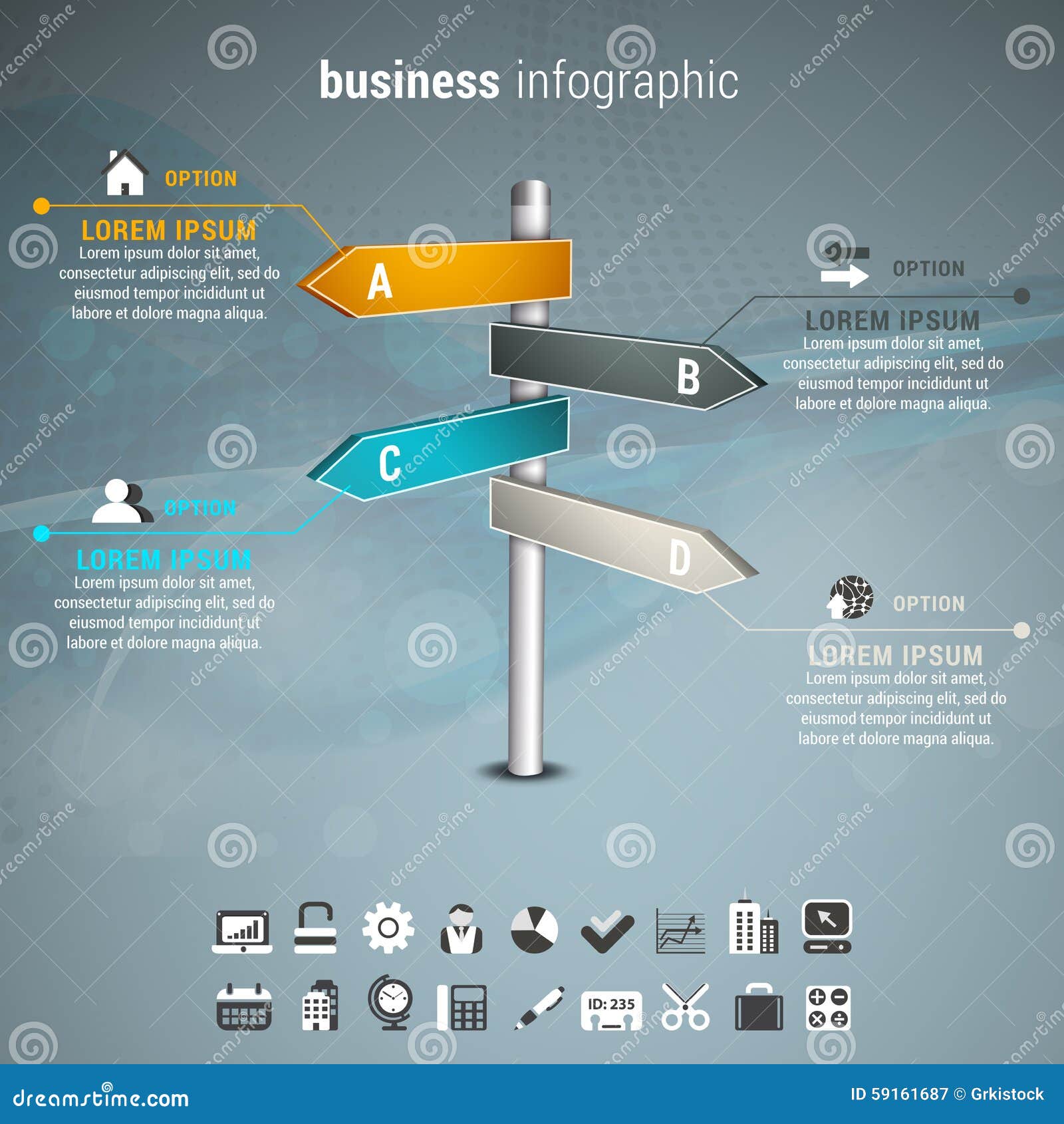 business infographic

OPTION

LOREM IPSUM

Lorem ipsum dolor sit amet, consectetur adipiscing elit, sed do eiusmod tempor incididunt ut labore et dolore magna aliqua.

A

OPTION

LOREM IPSUM

Lorem ipsum dolor sit amet, consectetur adipiscing elit, sed do eiusmod tempor incididunt ut labore et dolore magna aliqua.

B

C

OPTION

LOREM IPSUM

Lorem ipsum dolor sit amet, consectetur adipiscing elit, sed do eiusmod tempor incididunt ut labore et dolore magna aliqua.

D

OPTION

LOREM IPSUM

Lorem ipsum dolor sit amet, consectetur adipiscing elit, sed do eiusmod tempor incididunt ut labore et dolore magna aliqua.

ID: 235

dreamstime.com

ID 59161687 © Grkistock