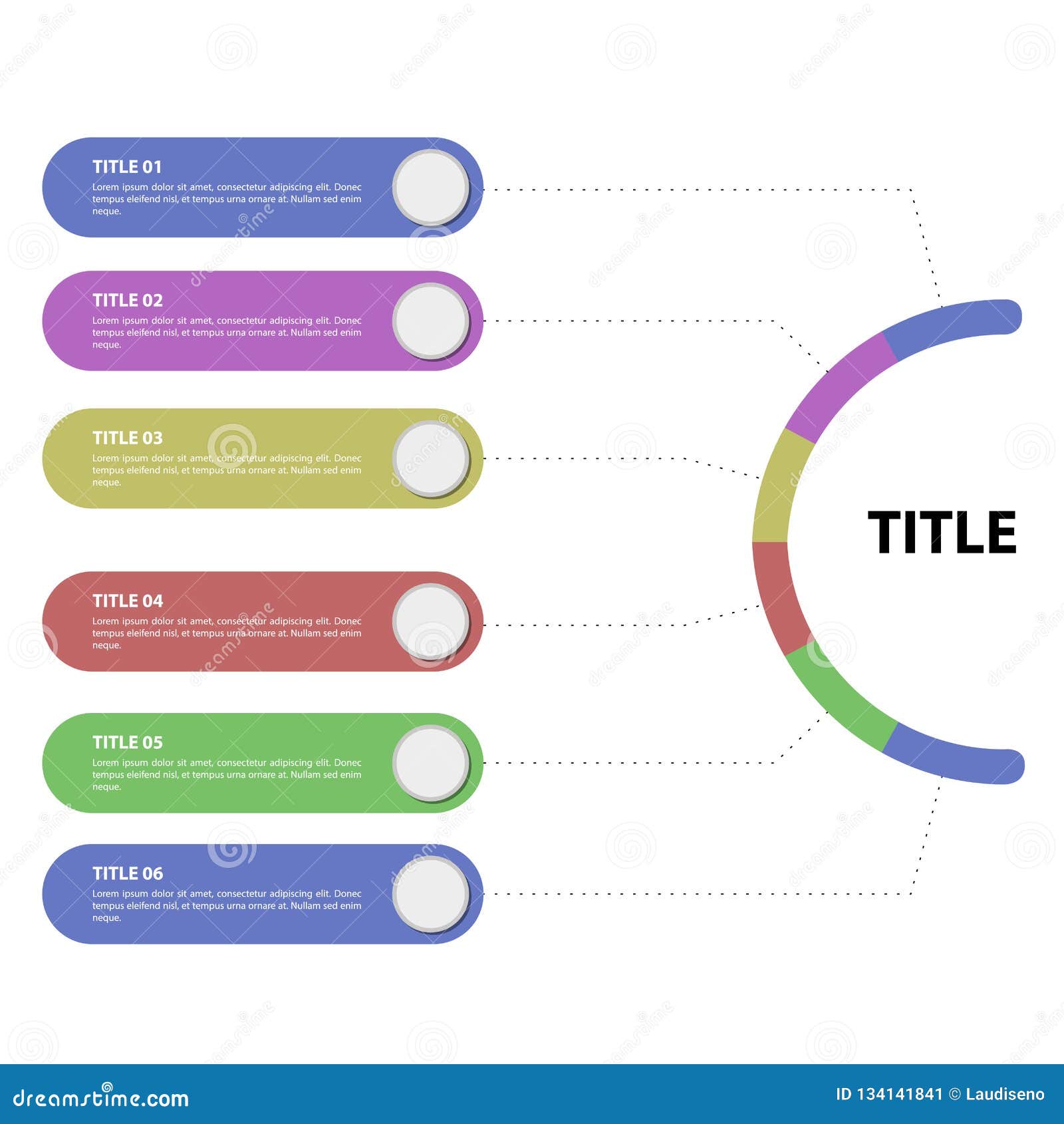 TITLE 01
Lorem ipsum dolor sit amet, consectetur adipiscing elit. Donec tempus eleifend nisl, et tempus urna ornare at. Nullam sed enim neque.

TITLE 02
Lorem ipsum dolor sit amet, consectetur adipiscing elit. Donec tempus eleifend nisl, et tempus urna ornare at. Nullam sed enim neque.

TITLE 03
Lorem ipsum dolor sit amet, consectetur adipiscing elit. Donec tempus eleifend nisl, et tempus urna ornare at. Nullam sed enim neque.

TITLE 04
Lorem ipsum dolor sit amet, consectetur adipiscing elit. Donec tempus eleifend nisl, et tempus urna ornare at. Nullam sed enim neque.

TITLE 05
Lorem ipsum dolor sit amet, consectetur adipiscing elit. Donec tempus eleifend nisl, et tempus urna ornare at. Nullam sed enim neque.

TITLE 06
Lorem ipsum dolor sit amet, consectetur adipiscing elit. Donec tempus eleifend nisl, et tempus urna ornare at. Nullam sed enim neque.

TITLE

dreamstime.com
ID 134141841 © Laudiseno