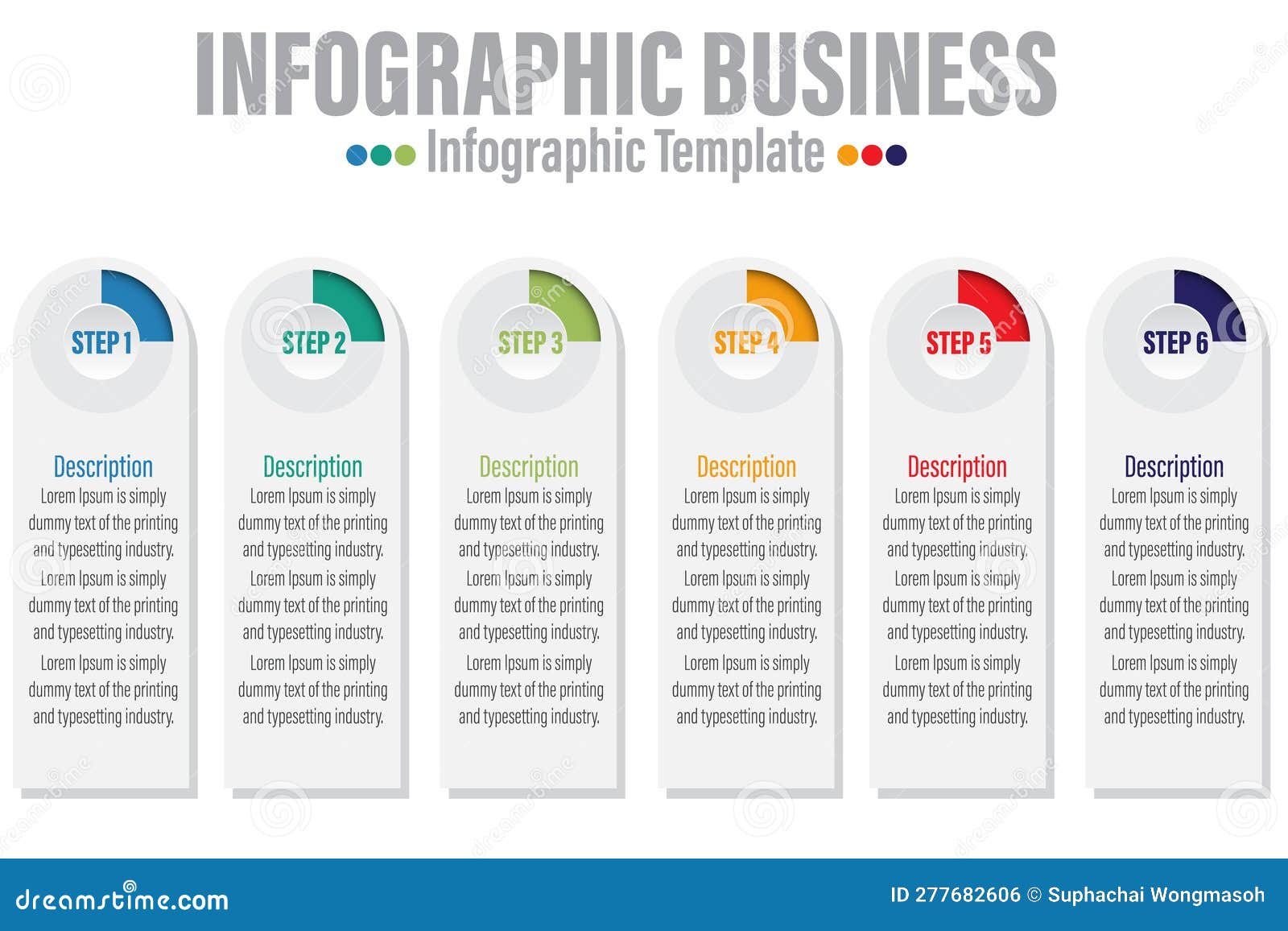 INFOGRAPHIC BUSINESS

Infographic Template

STEP 1

Description
Lorem Ipsum is simply dummy text of the printing and typesetting industry. Lorem Ipsum is simply dummy text of the printing and typesetting industry. Lorem Ipsum is simply dummy text of the printing and typesetting industry.

STEP 2

Description
Lorem Ipsum is simply dummy text of the printing and typesetting industry. Lorem Ipsum is simply dummy text of the printing and typesetting industry. Lorem Ipsum is simply dummy text of the printing and typesetting industry.

STEP 3

Description
Lorem Ipsum is simply dummy text of the printing and typesetting industry. Lorem Ipsum is simply dummy text of the printing and typesetting industry. Lorem Ipsum is simply dummy text of the printing and typesetting industry.

STEP 4

Description
Lorem Ipsum is simply dummy text of the printing and typesetting industry. Lorem Ipsum is simply dummy text of the printing and typesetting industry. Lorem Ipsum is simply dummy text of the printing and typesetting industry.

STEP 5

Description
Lorem Ipsum is simply dummy text of the printing and typesetting industry. Lorem Ipsum is simply dummy text of the printing and typesetting industry. Lorem Ipsum is simply dummy text of the printing and typesetting industry.

STEP 6

Description
Lorem Ipsum is simply dummy text of the printing and typesetting industry. Lorem Ipsum is simply dummy text of the printing and typesetting industry. Lorem Ipsum is simply dummy text of the printing and typesetting industry.

dreamstime.com

ID 277682606 © Suphachai Wongmasoh