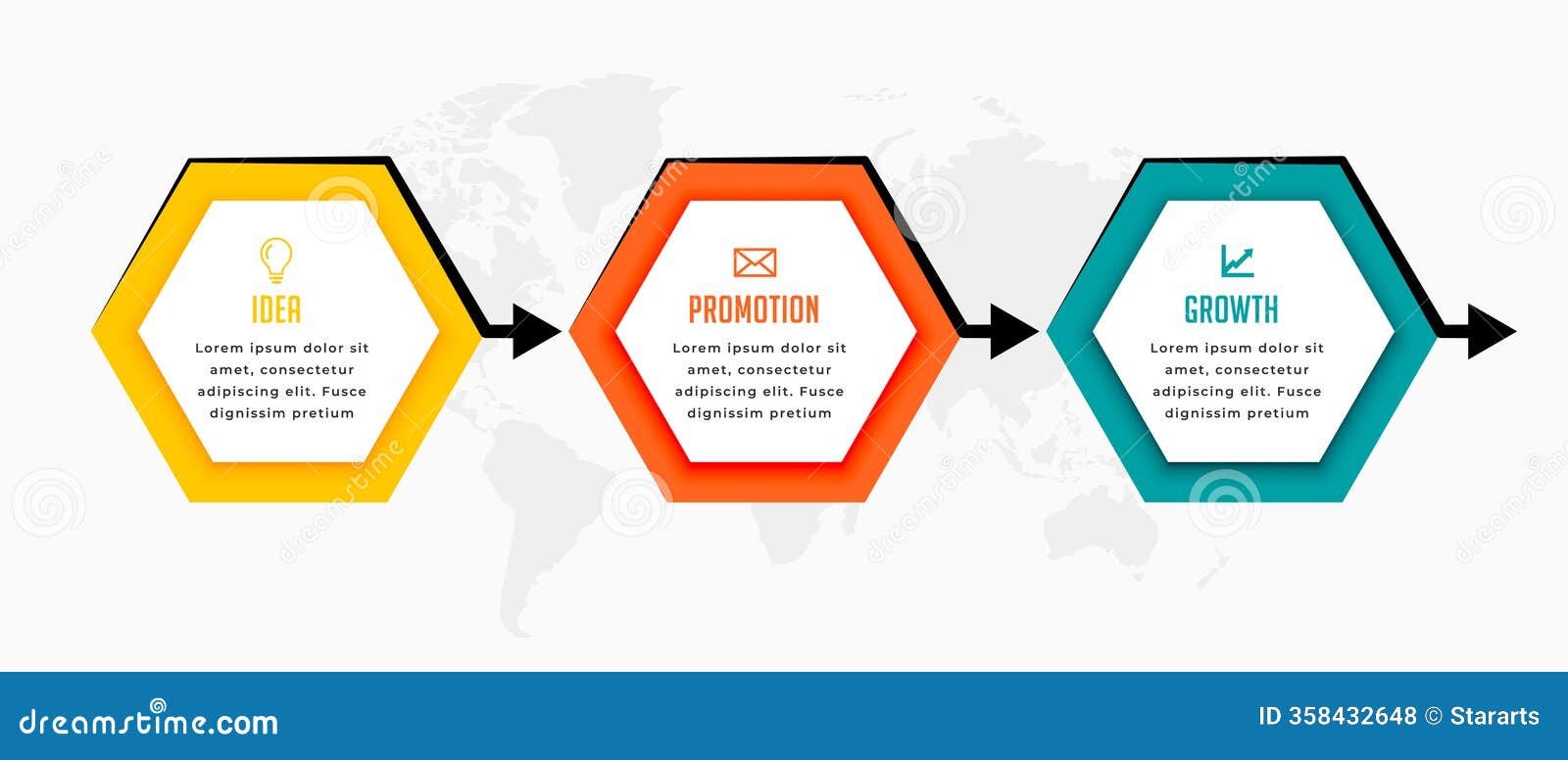 IDEA

Lorem ipsum dolor sit amet, consectetur adipiscing elit. Fusce dignissim pretium

PROMOTION

Lorem ipsum dolor sit amet, consectetur adipiscing elit. Fusce dignissim pretium

GROWTH

Lorem ipsum dolor sit amet, consectetur adipiscing elit. Fusce dignissim pretium

dreamstime.com

ID 358432648 © Stararts