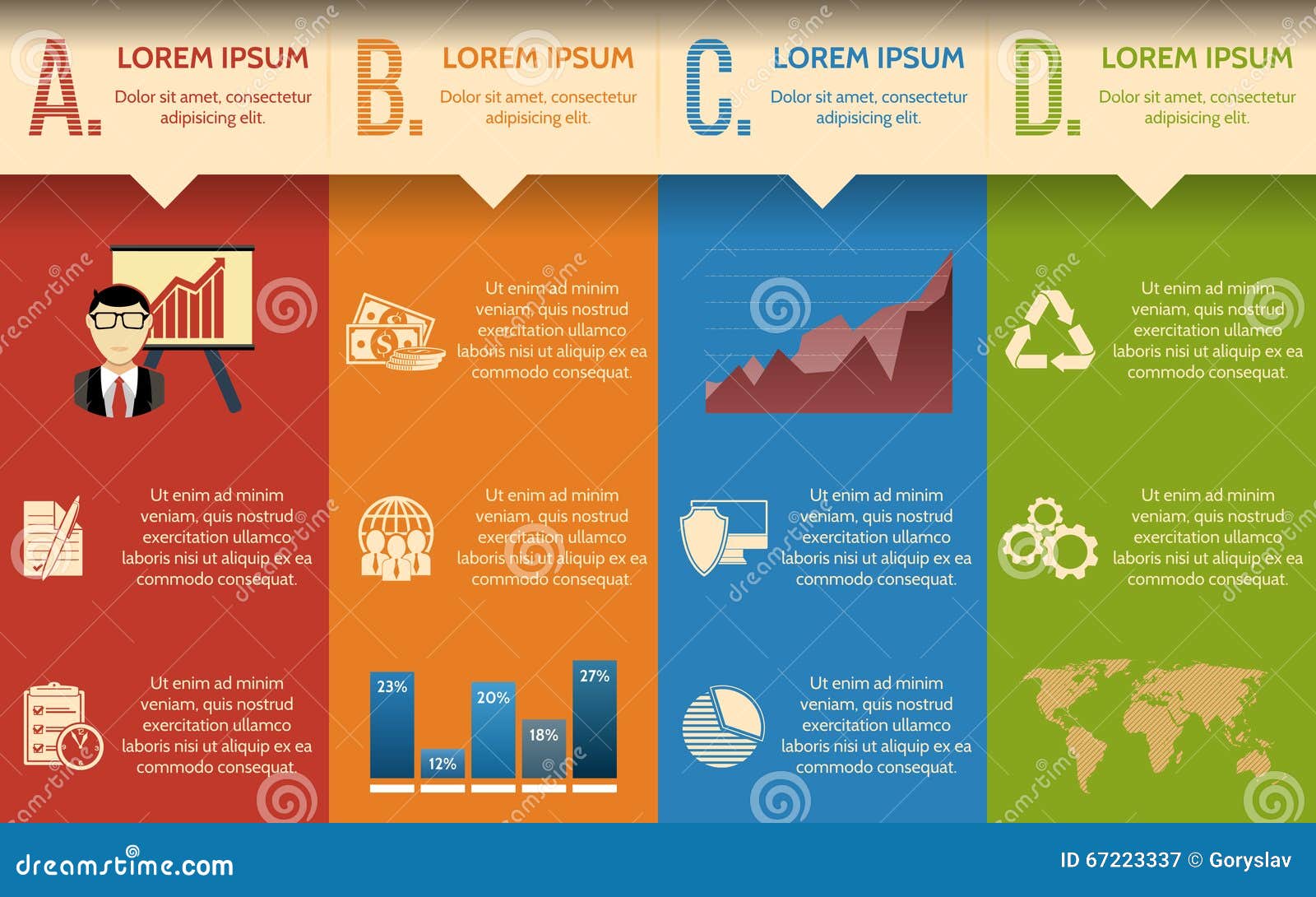 A.

LOREM IPSUM

Dolor sit amet, consectetur adipisicing elit.

Ut enim ad minim veniam, quis nostrud exercitation ullamco laboris nisi ut aliquip ex ea commodo consequat.

Ut enim ad minim veniam, quis nostrud exercitation ullamco laboris nisi ut aliquip ex ea commodo consequat.

B.

LOREM IPSUM

Dolor sit amet, consectetur adipisicing elit.

Ut enim ad minim veniam, quis nostrud exercitation ullamco laboris nisi ut aliquip ex ea commodo consequat.

Ut enim ad minim veniam, quis nostrud exercitation ullamco laboris nisi ut aliquip ex ea commodo consequat.

23%
12%
20%
18%
27%

C.

LOREM IPSUM

Dolor sit amet, consectetur adipisicing elit.

Ut enim ad minim veniam, quis nostrud exercitation ullamco laboris nisi ut aliquip ex ea commodo consequat.

Ut enim ad minim veniam, quis nostrud exercitation ullamco laboris nisi ut aliquip ex ea commodo consequat.

D.

LOREM IPSUM

Dolor sit amet, consectetur adipisicing elit.

Ut enim ad minim veniam, quis nostrud exercitation ullamco laboris nisi ut aliquip ex ea commodo consequat.

Ut enim ad minim veniam, quis nostrud exercitation ullamco laboris nisi ut aliquip ex ea commodo consequat.

dreamstime.com

ID 67223337 © Goryslav