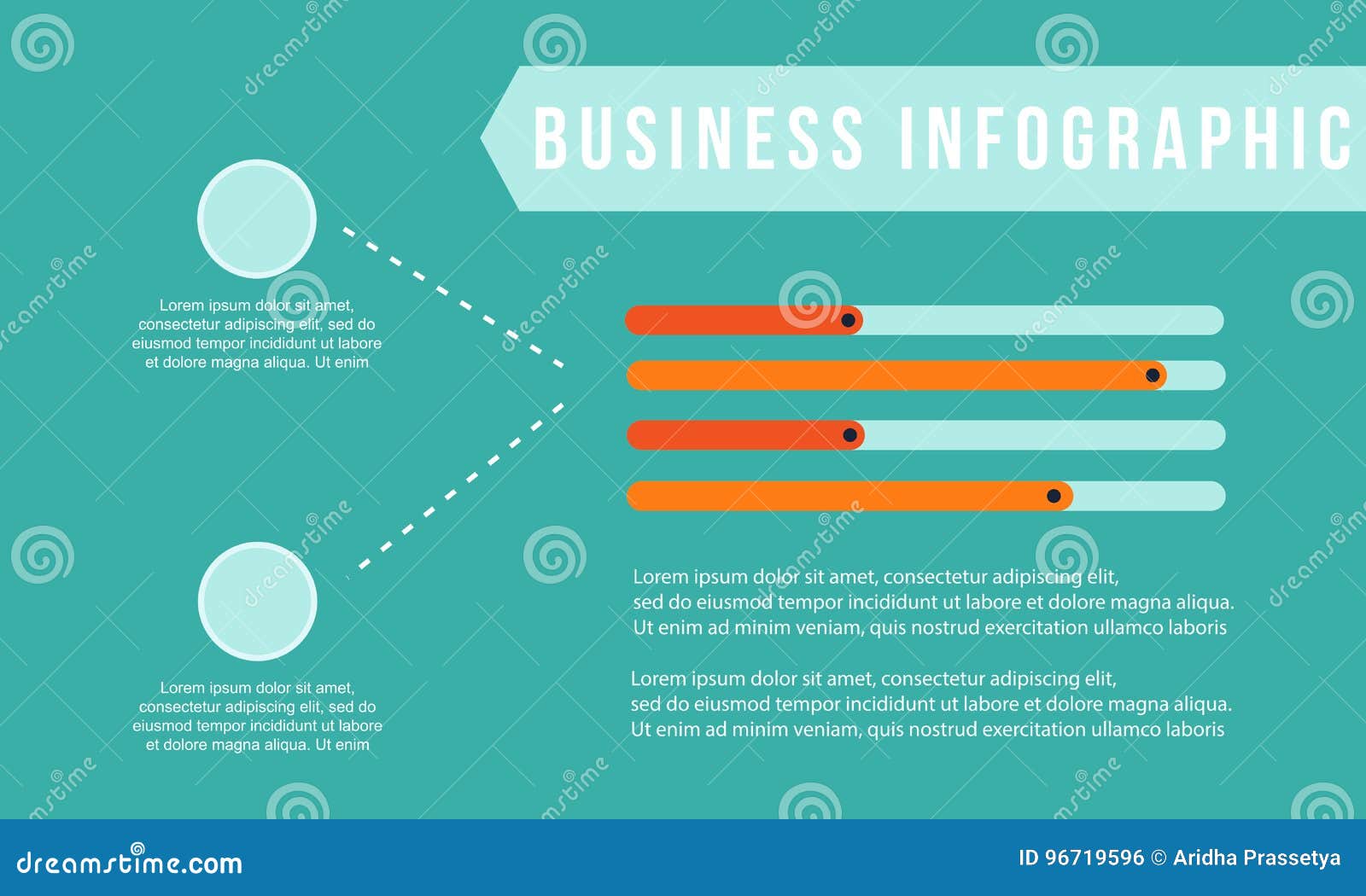 BUSINESS INFOGRAPHIC

Lorem ipsum dolor sit amet, consectetur adipiscing elit, sed do eiusmod tempor incididunt ut labore et dolore magna aliqua. Ut enim

Lorem ipsum dolor sit amet, consectetur adipiscing elit, sed do eiusmod tempor incididunt ut labore et dolore magna aliqua. Ut enim

Lorem ipsum dolor sit amet, consectetur adipiscing elit, sed do eiusmod tempor incididunt ut labore et dolore magna aliqua. Ut enim ad minim veniam, quis nostrud exercitation ullamco laboris

Lorem ipsum dolor sit amet, consectetur adipiscing elit, sed do eiusmod tempor incididunt ut labore et dolore magna aliqua. Ut enim ad minim veniam, quis nostrud exercitation ullamco laboris

dreamstime.com

ID 96719596 © Aridha Prassetya