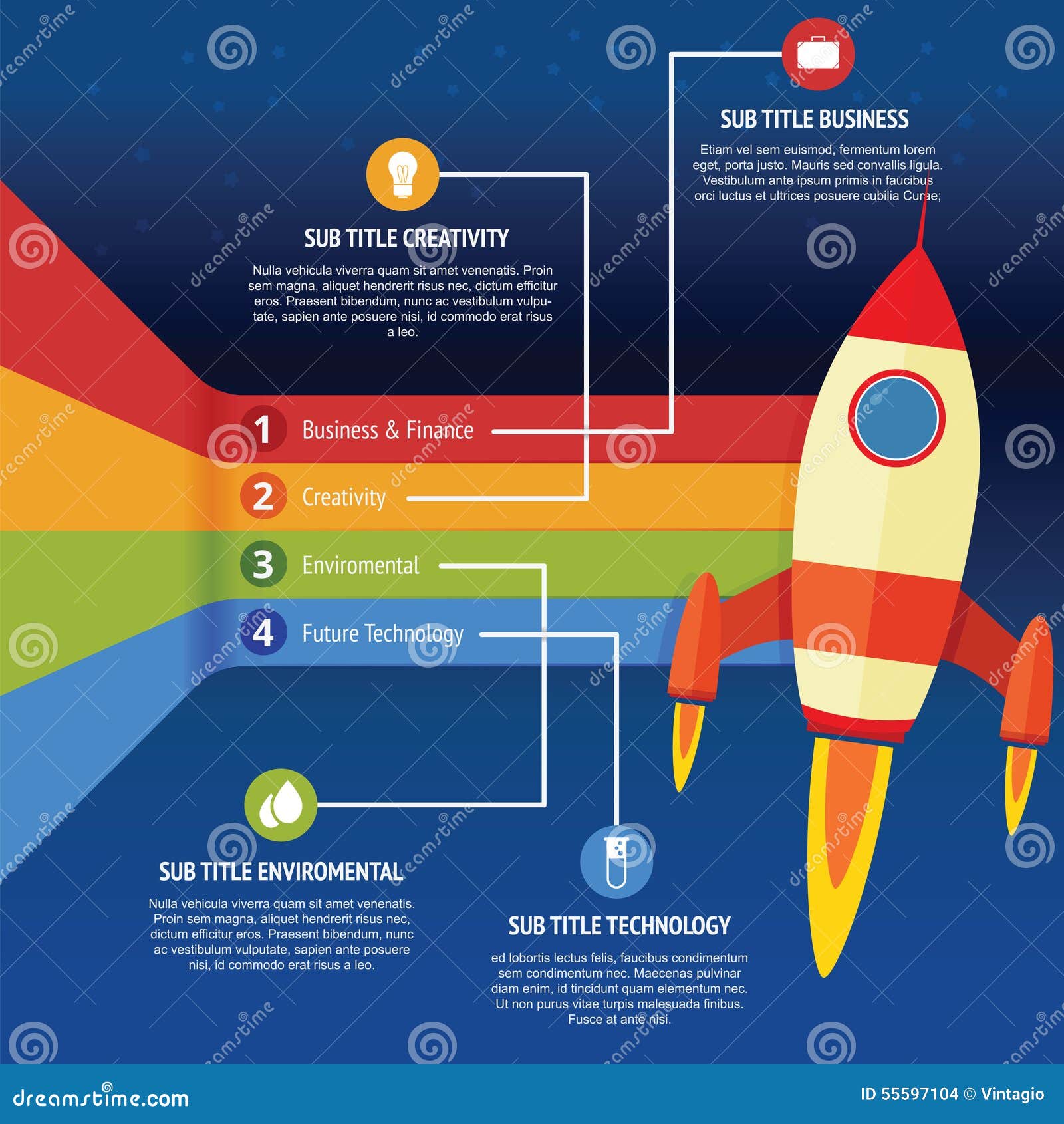 SUB TITLE BUSINESS

Etiam vel sem euismod, fermentum lorem eget, porta justo. Mauris sed convallis ligula. Vestibulum ante ipsum primis in faucibus orci luctus et ultrices posuere cubilia Curae;

SUB TITLE CREATIVITY

Nulla vehicula viverra quam sit amet venenatis. Proin sem magna, aliquet hendrerit risus nec, dictum efficitur eros. Praesent bibendum, nunc ac vestibulum vulputate, sapien ante posuere nisi, id commodo erat risus a leo.

1 Business & Finance

2 Creativity

3 Enviromental

4 Future Technology

SUB TITLE ENVIROMENTAL

Nulla vehicula viverra quam sit amet venenatis. Proin sem magna, aliquet hendrerit risus nec, dictum efficitur eros. Praesent bibendum, nunc ac vestibulum vulputate, sapien ante posuere nisi, id commodo erat risus a leo.

SUB TITLE TECHNOLOGY

ed lobortis lectus felis, faucibus condimentum sem condimentum nec. Maecenas pulvinar diam enim, id tincidunt quam elementum nec. Ut non purus vitae turpis malesuada finibus. Fusce at ante nisi.

dreamstime.com

ID 55597104 © Vintagio