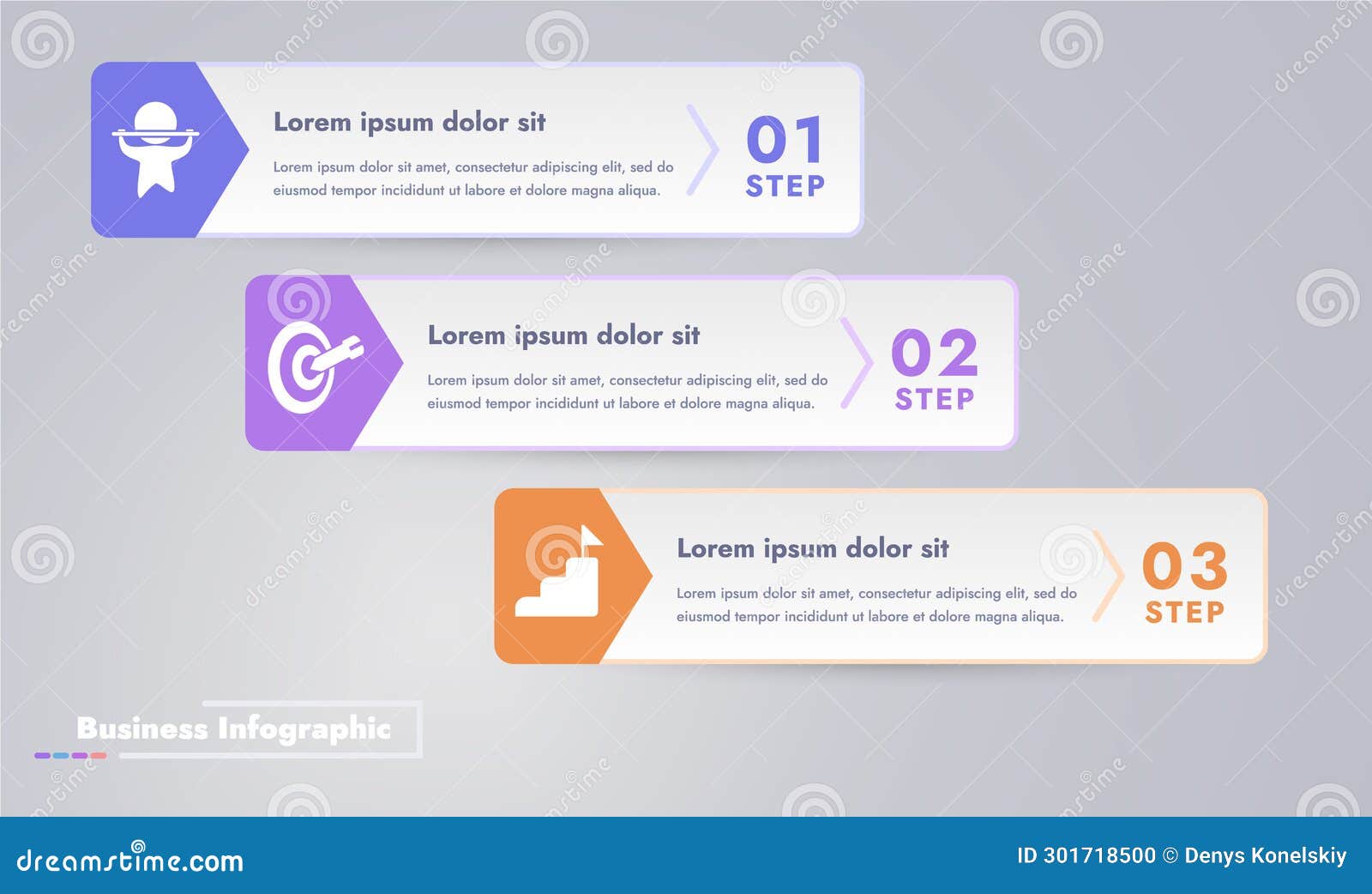 Lorem ipsum dolor sit

Lorem ipsum dolor sit amet, consectetur adipiscing elit, sed do eiusmod tempor incididunt ut labore et dolore magna aliqua.

01
STEP

Lorem ipsum dolor sit

Lorem ipsum dolor sit amet, consectetur adipiscing elit, sed do eiusmod tempor incididunt ut labore et dolore magna aliqua.

02
STEP

Lorem ipsum dolor sit

Lorem ipsum dolor sit amet, consectetur adipiscing elit, sed do eiusmod tempor incididunt ut labore et dolore magna aliqua.

03
STEP

Business Infographic

dreamstime.com

ID 301718500 © Denys Konelskiy