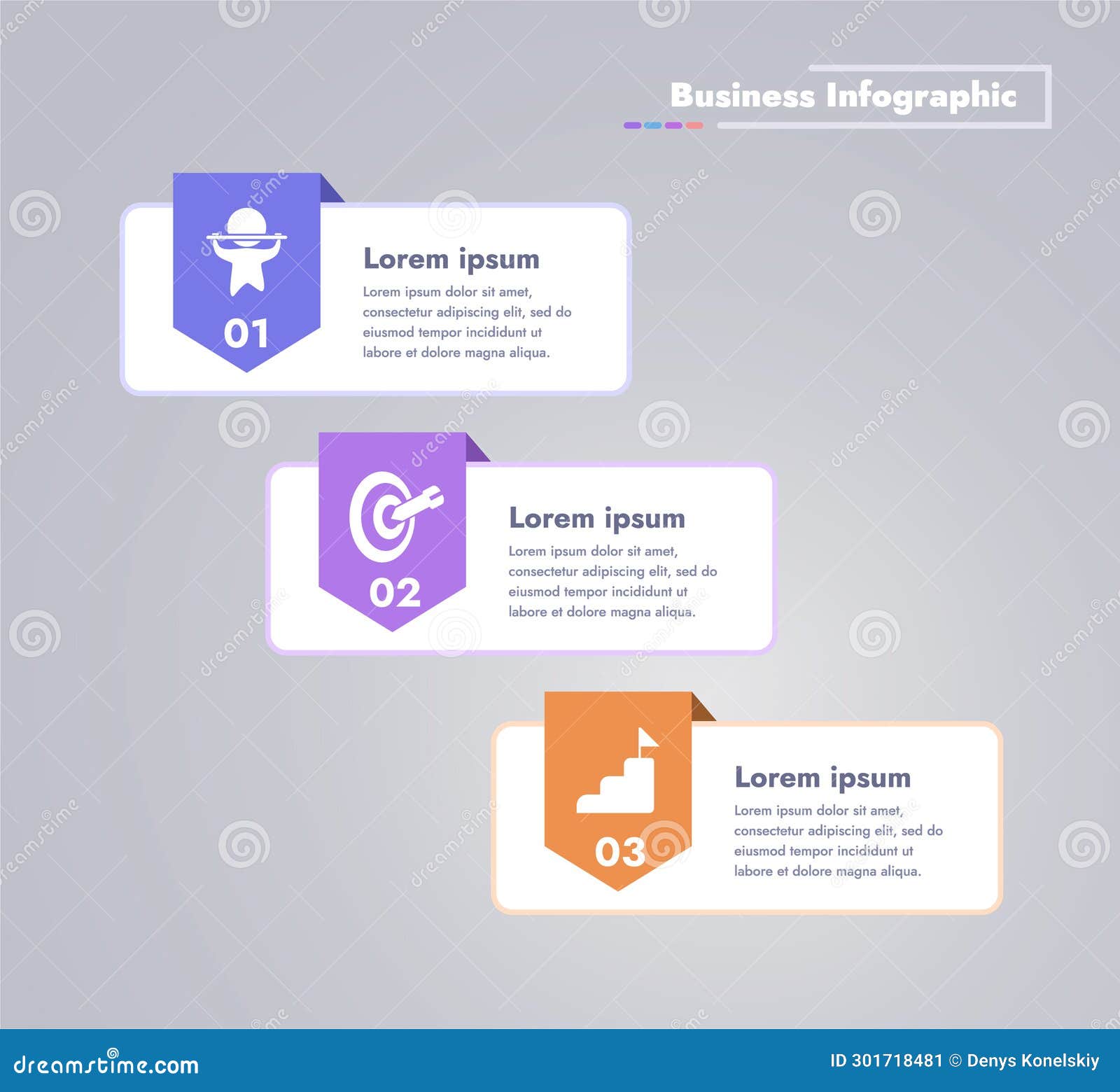 Business Infographic

01

Lorem ipsum

Lorem ipsum dolor sit amet, consectetur adipiscing elit, sed do eiusmod tempor incididunt ut labore et dolore magna aliqua.

02

Lorem ipsum

Lorem ipsum dolor sit amet, consectetur adipiscing elit, sed do eiusmod tempor incididunt ut labore et dolore magna aliqua.

03

Lorem ipsum

Lorem ipsum dolor sit amet, consectetur adipiscing elit, sed do eiusmod tempor incididunt ut labore et dolore magna aliqua.

dreamstime.com

ID 301718481 © Denys Konelskiy