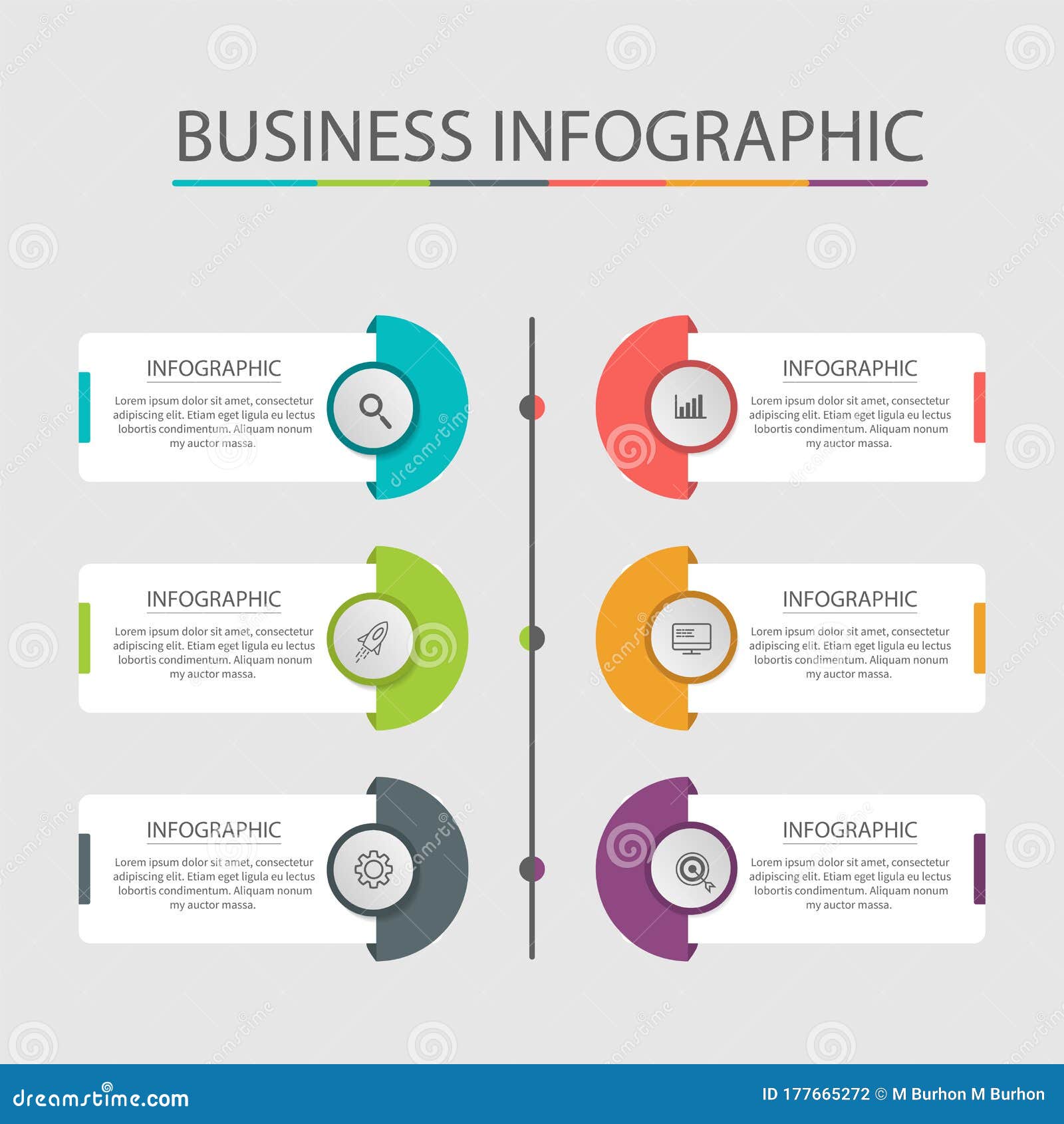 BUSINESS INFOGRAPHIC

INFOGRAPHIC

Lorem ipsum dolor sit amet, consectetur adipiscing elit. Etiam eget ligula eu lectus lobortis condimentum. Aliquam nonum my auctor massa.

INFOGRAPHIC

Lorem ipsum dolor sit amet, consectetur adipiscing elit. Etiam eget ligula eu lectus lobortis condimentum. Aliquam nonum my auctor massa.

INFOGRAPHIC

Lorem ipsum dolor sit amet, consectetur adipiscing elit. Etiam eget ligula eu lectus lobortis condimentum. Aliquam nonum my auctor massa.

INFOGRAPHIC

Lorem ipsum dolor sit amet, consectetur adipiscing elit. Etiam eget ligula eu lectus lobortis condimentum. Aliquam nonum my auctor massa.

INFOGRAPHIC

Lorem ipsum dolor sit amet, consectetur adipiscing elit. Etiam eget ligula eu lectus lobortis condimentum. Aliquam nonum my auctor massa.

INFOGRAPHIC

Lorem ipsum dolor sit amet, consectetur adipiscing elit. Etiam eget ligula eu lectus lobortis condimentum. Aliquam nonum my auctor massa.

dreamstime.com

ID 177665272 © M Burhon M Burhon