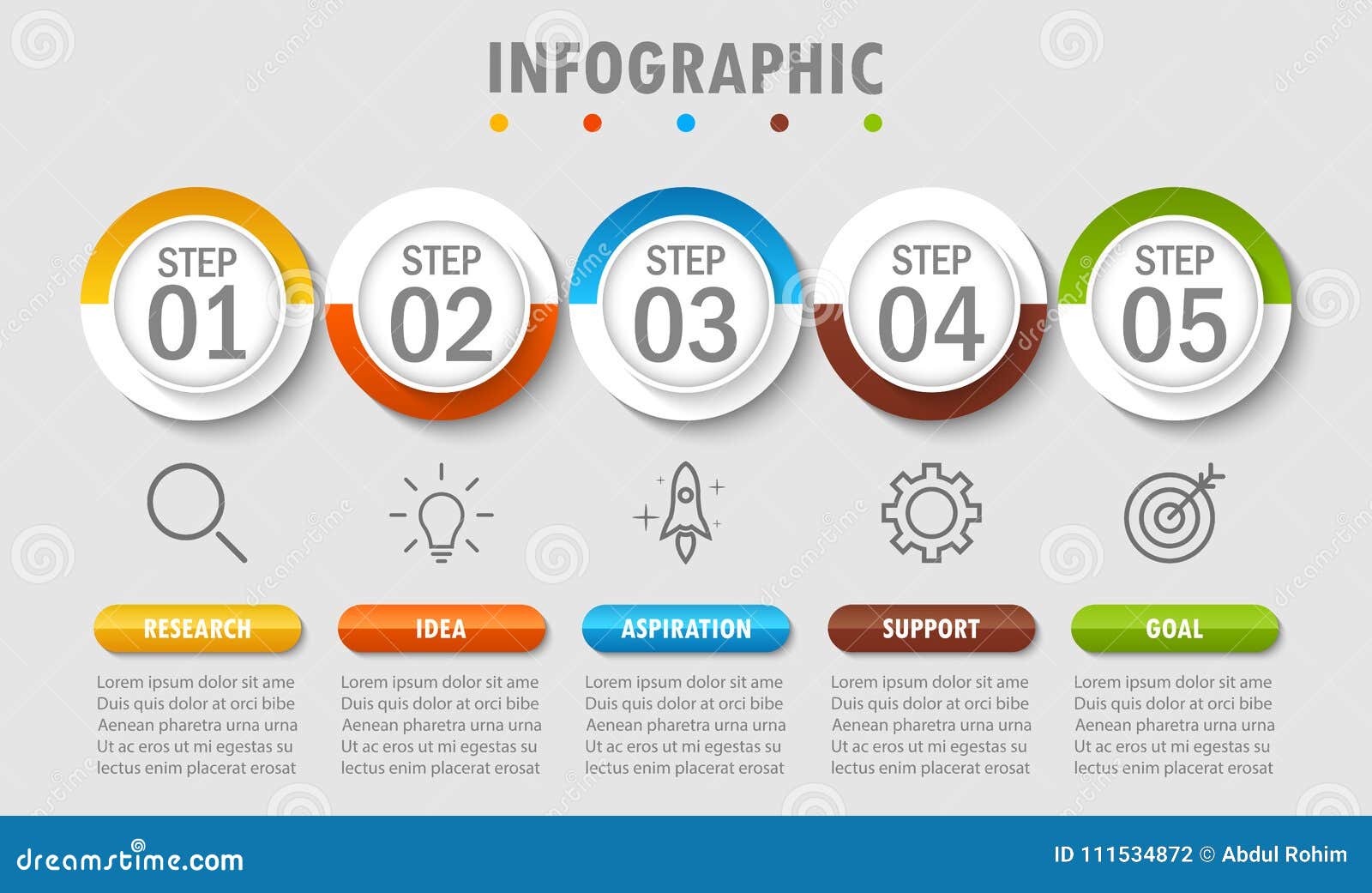 INFOGRAPHIC

STEP 01

STEP 02

STEP 03

STEP 04

STEP 05

RESEARCH

Lorem ipsum dolor sit ame Duis quis dolor at orci bibe Aenean pharetra urna urna Ut ac eros ut mi egestas su lectus enim placerat erosat

IDEA

Lorem ipsum dolor sit ame Duis quis dolor at orci bibe Aenean pharetra urna urna Ut ac eros ut mi egestas su lectus enim placerat erosat

ASPIRATION

Lorem ipsum dolor sit ame Duis quis dolor at orci bibe Aenean pharetra urna urna Ut ac eros ut mi egestas su lectus enim placerat erosat

SUPPORT

Lorem ipsum dolor sit ame Duis quis dolor at orci bibe Aenean pharetra urna urna Ut ac eros ut mi egestas su lectus enim placerat erosat

GOAL

Lorem ipsum dolor sit ame Duis quis dolor at orci bibe Aenean pharetra urna urna Ut ac eros ut mi egestas su lectus enim placerat erosat

dreamstime.com

ID 111534872 © Abdul Rohim