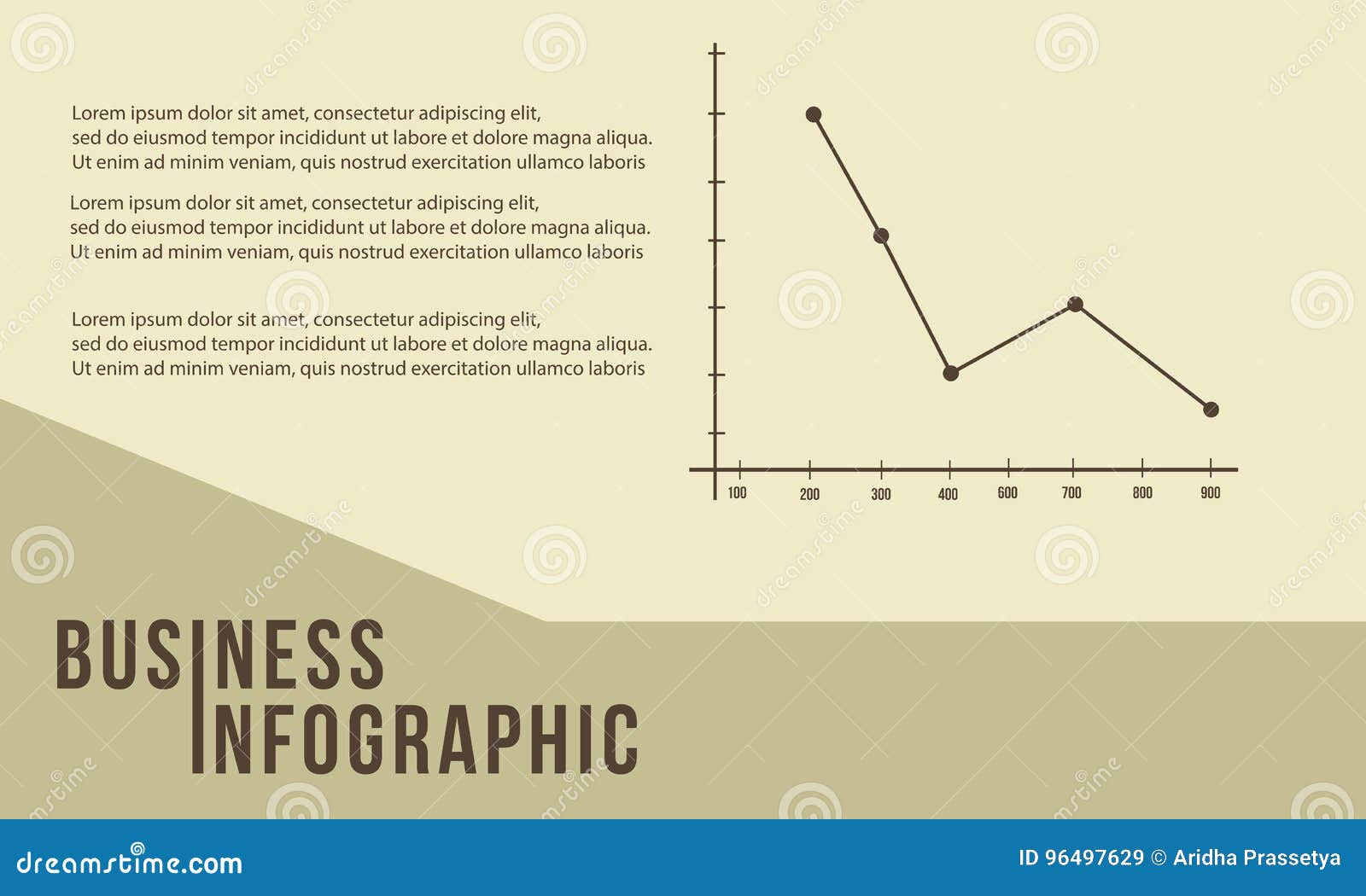 Lorem ipsum dolor sit amet, consectetur adipiscing elit, sed do eiusmod tempor incididunt ut labore et dolore magna aliqua. Ut enim ad minim veniam, quis nostrud exercitation ullamco laboris

Lorem ipsum dolor sit amet, consectetur adipiscing elit, sed do eiusmod tempor incididunt ut labore et dolore magna aliqua. Ut enim ad minim veniam, quis nostrud exercitation ullamco laboris

Lorem ipsum dolor sit amet, consectetur adipiscing elit, sed do eiusmod tempor incididunt ut labore et dolore magna aliqua. Ut enim ad minim veniam, quis nostrud exercitation ullamco laboris

100 200 300 400 600 700 800 900

BUSINESS
INFOGRAPHIC

dreamstime.com

ID 96497629 © Aridha Prassetya