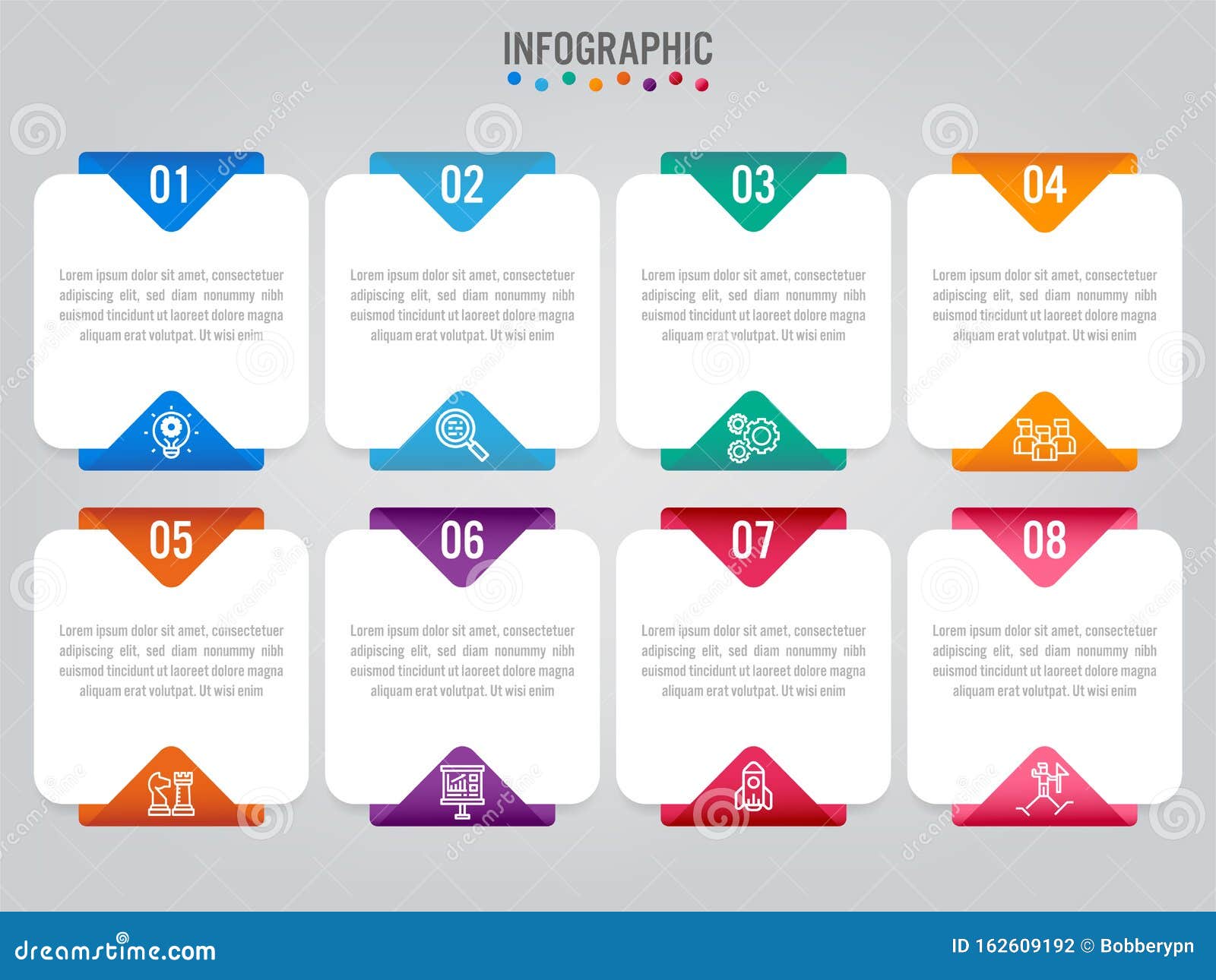 INFOGRAPHIC

01

Lorem ipsum dolor sit amet, consectetuer adipiscing elit, sed diam nonummy nibh euismod tincidunt ut laoreet dolore magna aliquam erat volutpat. Ut wisi enim

02

Lorem ipsum dolor sit amet, consectetuer adipiscing elit, sed diam nonummy nibh euismod tincidunt ut laoreet dolore magna aliquam erat volutpat. Ut wisi enim

03

Lorem ipsum dolor sit amet, consectetuer adipiscing elit, sed diam nonummy nibh euismod tincidunt ut laoreet dolore magna aliquam erat volutpat. Ut wisi enim

04

Lorem ipsum dolor sit amet, consectetuer adipiscing elit, sed diam nonummy nibh euismod tincidunt ut laoreet dolore magna aliquam erat volutpat. Ut wisi enim

05

Lorem ipsum dolor sit amet, consectetuer adipiscing elit, sed diam nonummy nibh euismod tincidunt ut laoreet dolore magna aliquam erat volutpat. Ut wisi enim

06

Lorem ipsum dolor sit amet, consectetuer adipiscing elit, sed diam nonummy nibh euismod tincidunt ut laoreet dolore magna aliquam erat volutpat. Ut wisi enim

07

Lorem ipsum dolor sit amet, consectetuer adipiscing elit, sed diam nonummy nibh euismod tincidunt ut laoreet dolore magna aliquam erat volutpat. Ut wisi enim

08

Lorem ipsum dolor sit amet, consectetuer adipiscing elit, sed diam nonummy nibh euismod tincidunt ut laoreet dolore magna aliquam erat volutpat. Ut wisi enim

dreamstime.com

ID 162609192 © Bobberypn